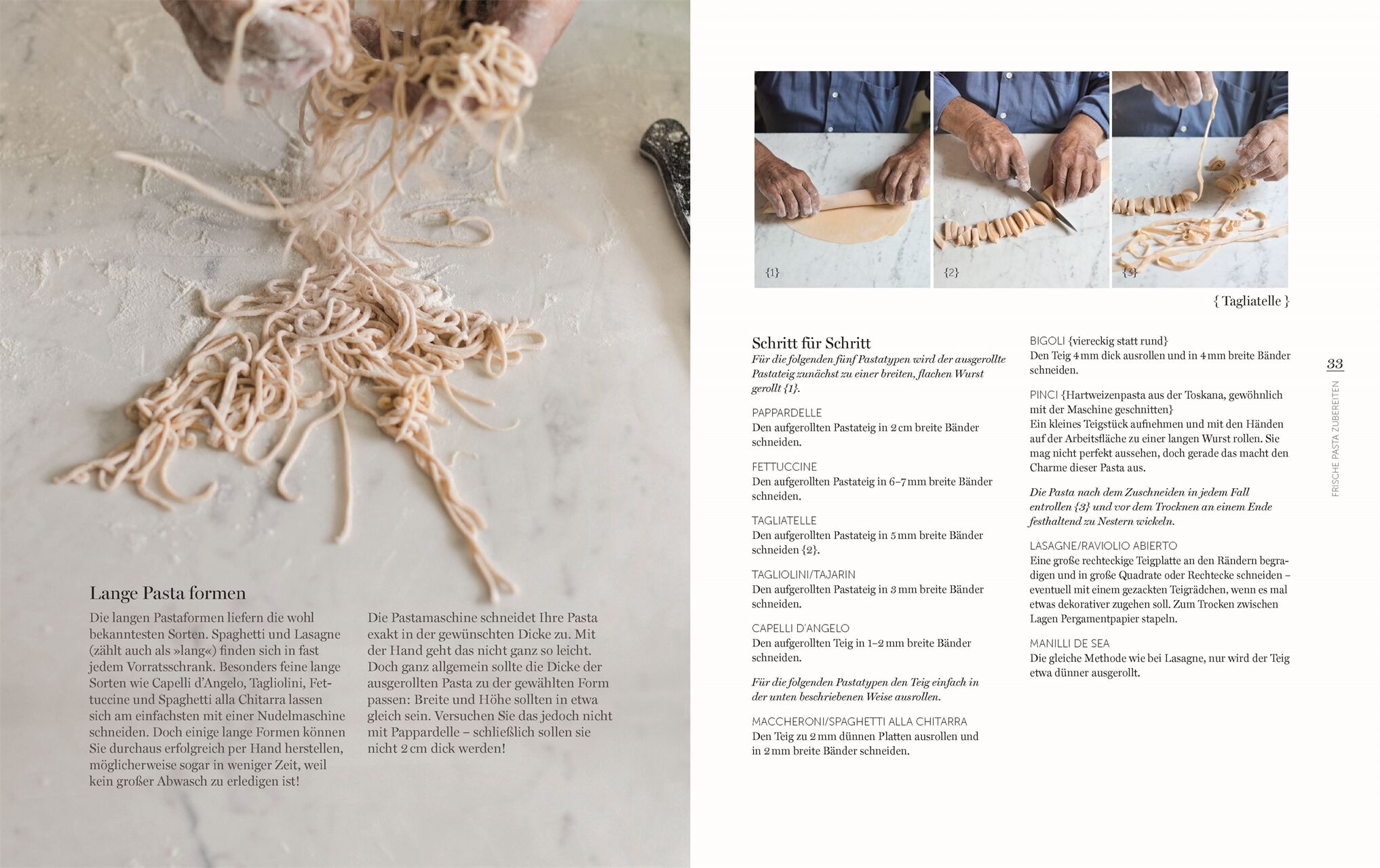 Lange Pasta formen

Die langen Pastaformen liefern die wohl bekanntesten Sorten. Spaghetti und Lasagne (zählt auch als »lang«) finden sich in fast jedem Vorratsschrank. Besonders feine lange Sorten wie Capelli d'Angelo, Tagliolini, Fettuccine und Spaghetti alla Chitarra lassen sich am einfachsten mit einer Nudelmaschine schneiden. Doch einige lange Formen können Sie durchaus erfolgreich per Hand herstellen, möglicherweise sogar in weniger Zeit, weil kein großer Abwasch zu erledigen ist!

Die Pastamaschine schneidet Ihre Pasta exakt in der gewünschten Dicke zu. Mit der Hand geht das nicht ganz so leicht. Doch ganz allgemein sollte die Dicke der ausgerollten Pasta zu der gewählten Form passen: Breite und Höhe sollten in etwa gleich sein. Versuchen Sie das jedoch nicht mit Pappardelle – schließlich sollen sie nicht 2 cm dick werden!

{1} {2} {3}

{ Tagliatelle }

Schritt für Schritt
Für die folgenden fünf Pastatypen wird der ausgerollte Pastateig zunächst zu einer breiten, flachen Wurst gerollt {1}.

PAPPARDELLE
Den aufgerollten Pastateig in 2 cm breite Bänder schneiden.

FETTUCCINE
Den aufgerollten Pastateig in 6–7 mm breite Bänder schneiden.

TAGLIATELLE
Den aufgerollten Pastateig in 5 mm breite Bänder schneiden {2}.

TAGLIOLINI/TAJARIN
Den aufgerollten Pastateig in 3 mm breite Bänder schneiden.

CAPELLI D'ANGELO
Den aufgerollten Teig in 1–2 mm breite Bänder schneiden.

Für die folgenden Pastatypen den Teig einfach in der unten beschriebenen Weise ausrollen.

MACCHERONI/SPAGHETTI ALLA CHITARRA
Den Teig zu 2 mm dünnen Platten ausrollen und in 2 mm breite Bänder schneiden.

BIGOLI {viereckig statt rund}
Den Teig 4 mm dick ausrollen und in 4 mm breite Bänder schneiden.

PINCI {Hartweizenpasta aus der Toskana, gewöhnlich mit der Maschine geschnitten}
Ein kleines Teigstück aufnehmen und mit den Händen auf der Arbeitsfläche zu einer langen Wurst rollen. Sie mag nicht perfekt aussehen, doch gerade das macht den Charme dieser Pasta aus.

Die Pasta nach dem Zuschneiden in jedem Fall entrollen {3} und vor dem Trocknen an einem Ende festhaltend zu Nestern wickeln.

LASAGNE/RAVIOLIO ABIERTO
Eine große rechteckige Teigplatte an den Rändern begradigen und in große Quadrate oder Rechtecke schneiden – eventuell mit einem gezackten Teigrädchen, wenn es mal etwas dekorativer zugehen soll. Zum Trocken zwischen Lagen Pergamentpapier stapeln.

MANILLI DE SEA
Die gleiche Methode wie bei Lasagne, nur wird der Teig etwa dünner ausgerollt.

33
FRISCHE PASTA ZUBEREITEN