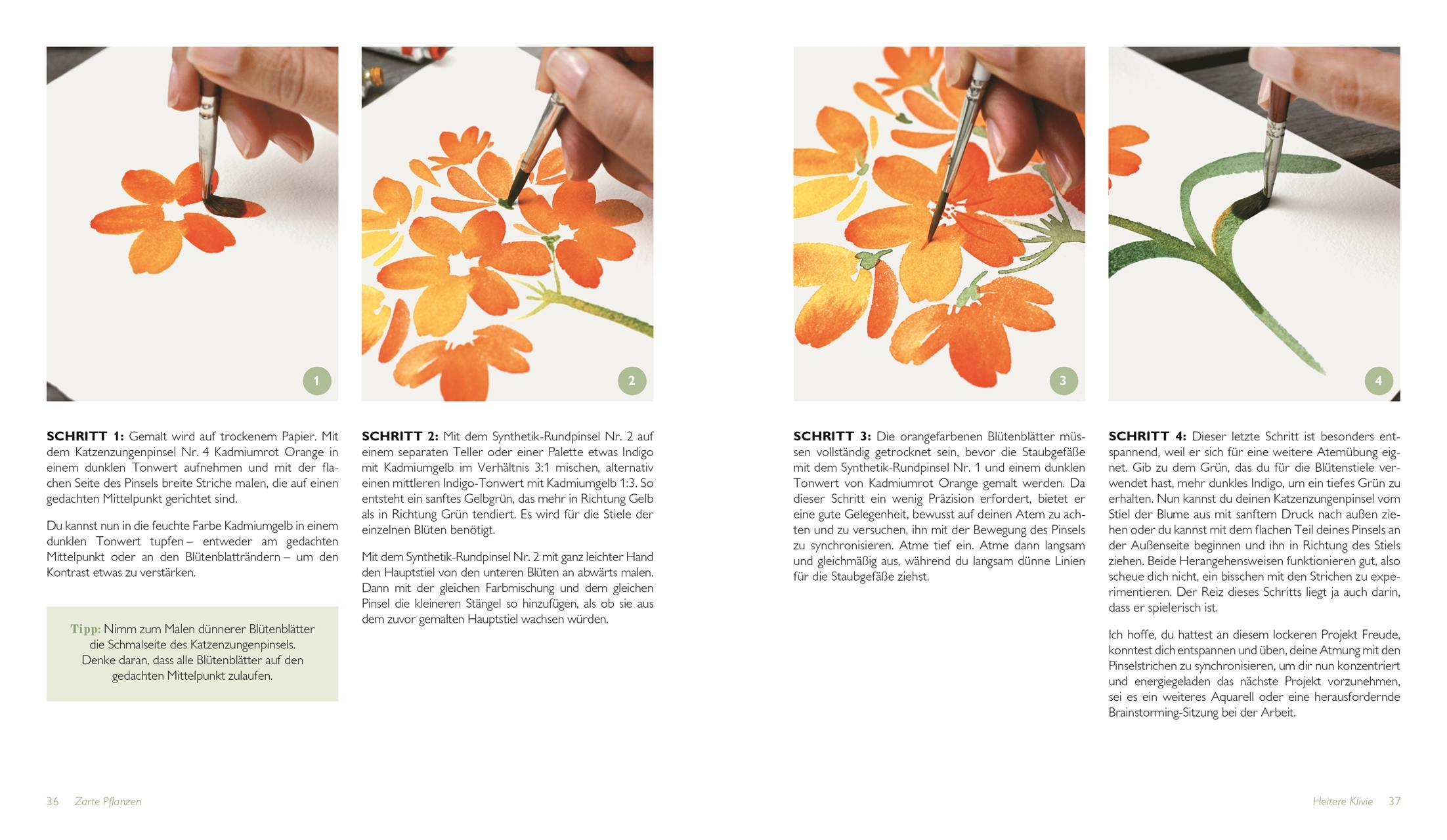 1

2

3

4

**SCHRITT 1:** Gemalt wird auf trockenem Papier. Mit dem Katzenzungenpinsel Nr. 4 Kadmiumrot Orange in einem dunklen Tonwert aufnehmen und mit der flachen Seite des Pinsels breite Striche malen, die auf einen gedachten Mittelpunkt gerichtet sind.

Du kannst nun in die feuchte Farbe Kadmiumgelb in einem dunklen Tonwert tupfen – entweder am gedachten Mittelpunkt oder an den Blütenblatträndern – um den Kontrast etwas zu verstärken.

Tipp: Nimm zum Malen dünnerer Blütenblätter die Schmalseite des Katzenzungenpinsels. Denke daran, dass alle Blütenblätter auf den gedachten Mittelpunkt zulaufen.

**SCHRITT 2:** Mit dem Synthetik-Rundpinsel Nr. 2 auf einem separaten Teller oder einer Palette etwas Indigo mit Kadmiumgelb im Verhältnis 3:1 mischen, alternativ einen mittleren Indigo-Tonwert mit Kadmiumgelb 1:3. So entsteht ein sanftes Gelbgrün, das mehr in Richtung Gelb als in Richtung Grün tendiert. Es wird für die Stiele der einzelnen Blüten benötigt.

Mit dem Synthetik-Rundpinsel Nr. 2 mit ganz leichter Hand den Hauptstiel von den unteren Blüten an abwärts malen. Dann mit der gleichen Farbmischung und dem gleichen Pinsel die kleineren Stängel so hinzufügen, als ob sie aus dem zuvor gemalten Hauptstiel wachsen würden.

**SCHRITT 3:** Die orangefarbenen Blütenblätter müssen vollständig getrocknet sein, bevor die Staubgefäße mit dem Synthetik-Rundpinsel Nr. 1 und einem dunklen Tonwert von Kadmiumrot Orange gemalt werden. Da dieser Schritt ein wenig Präzision erfordert, bietet er eine gute Gelegenheit, bewusst auf deinen Atem zu achten und zu versuchen, ihn mit der Bewegung des Pinsels zu synchronisieren. Atme tief ein. Atme dann langsam und gleichmäßig aus, während du langsam dünne Linien für die Staubgefäße ziehst.

**SCHRITT 4:** Dieser letzte Schritt ist besonders entspannend, weil er sich für eine weitere Atemübung eignet. Gib zu dem Grün, das du für die Blütenstiele verwendet hast, mehr dunkles Indigo, um ein tiefes Grün zu erhalten. Nun kannst du deinen Katzenzungenpinsel vom Stiel der Blume aus mit sanftem Druck nach außen ziehen oder du kannst mit dem flachen Teil deines Pinsels an der Außenseite beginnen und ihn in Richtung des Stiels ziehen. Beide Herangehensweisen funktionieren gut, also scheue dich nicht, ein bisschen mit den Strichen zu experimentieren. Der Reiz dieses Schritts liegt ja auch darin, dass er spielerisch ist.

Ich hoffe, du hattest an diesem lockeren Projekt Freude, konntest dich entspannen und üben, deine Atmung mit den Pinselstrichen zu synchronisieren, um dir nun konzentriert und energiegeladen das nächste Projekt vorzunehmen, sei es ein weiteres Aquarell oder eine herausfordernde Brainstorming-Sitzung bei der Arbeit.

36 Zarte Pflanzen

Heitere Klivie 37