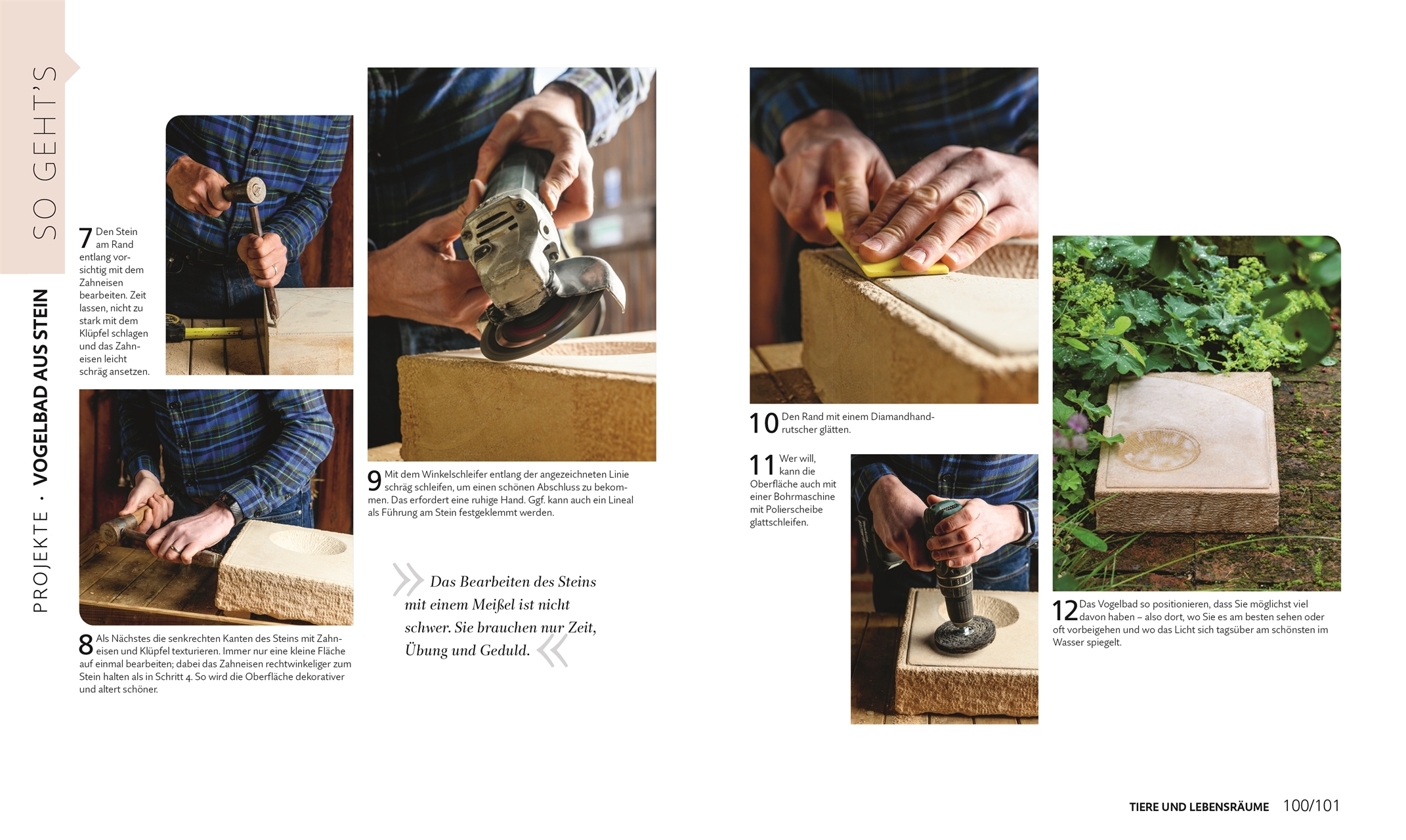 SO GEHT'S

PROJEKTE · VOGELBAD AUS STEIN

7 Den Stein am Rand entlang vorsichtig mit dem Zahneisen bearbeiten. Zeit lassen, nicht zu stark mit dem Klüpfel schlagen und das Zahneisen leicht schräg ansetzen.

8 Als Nächstes die senkrechten Kanten des Steins mit Zahneisen und Klüpfel texturieren. Immer nur eine kleine Fläche auf einmal bearbeiten; dabei das Zahneisen rechtwinkeliger zum Stein halten als in Schritt 4. So wird die Oberfläche dekorativer und altert schöner.

9 Mit dem Winkelschleifer entlang der angezeichneten Linie schräg schleifen, um einen schönen Abschluss zu bekommen. Das erfordert eine ruhige Hand. Ggf. kann auch ein Lineal als Führung am Stein festgeklemmt werden.

» Das Bearbeiten des Steins mit einem Meißel ist nicht schwer. Sie brauchen nur Zeit, Übung und Geduld. «

10 Den Rand mit einem Diamandhandrutscher glätten.

11 Wer will, kann die Oberfläche auch mit einer Bohrmaschine mit Polierscheibe glattschleifen.

12 Das Vogelbad so positionieren, dass Sie möglichst viel davon haben – also dort, wo Sie es am besten sehen oder oft vorbeigehen und wo das Licht sich tagsüber am schönsten im Wasser spiegelt.

TIERE UND LEBENSRÄUME 100/101