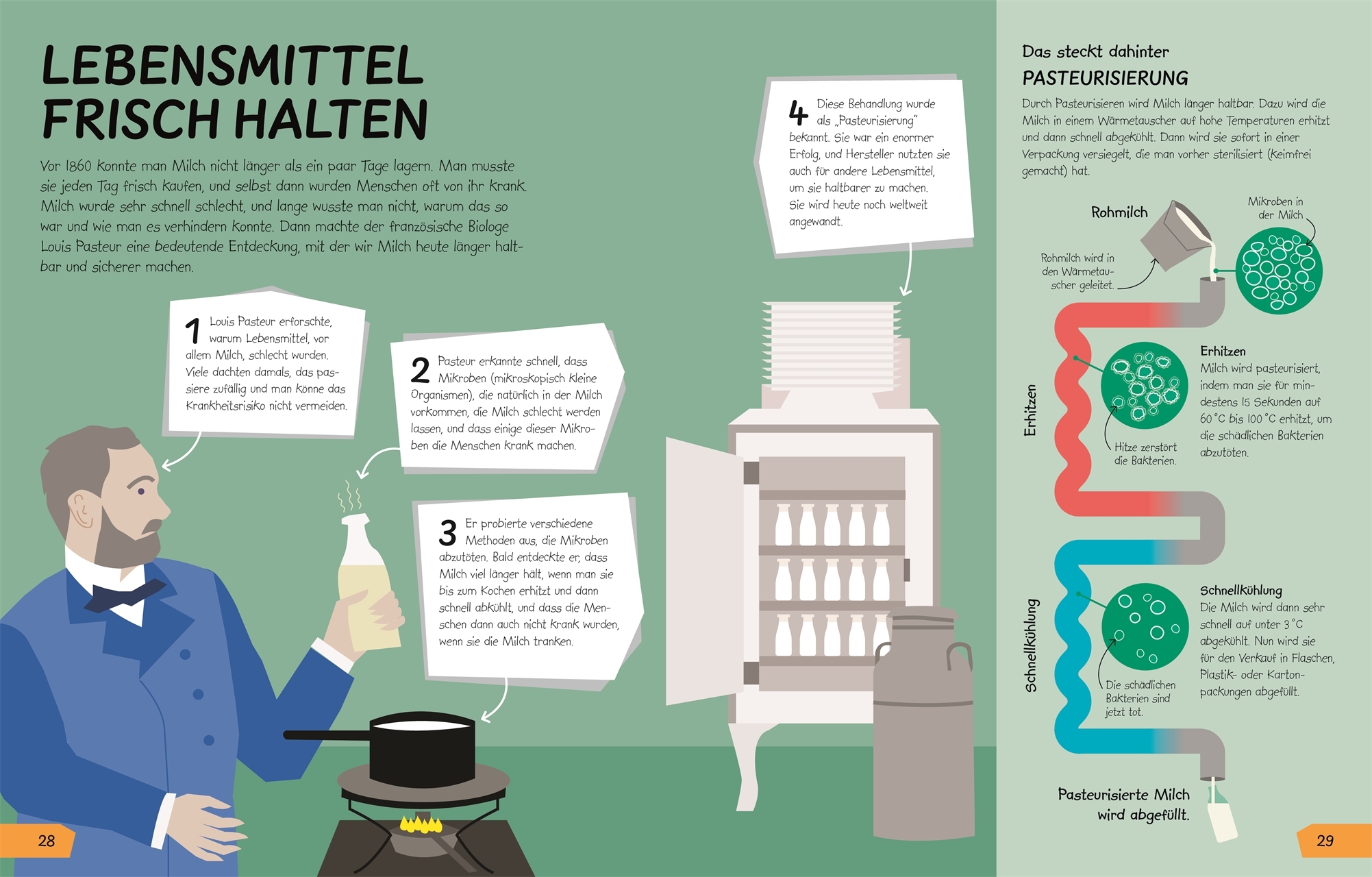 LEBENSMITTEL FRISCH HALTEN

Vor 1860 konnte man Milch nicht länger als ein paar Tage lagern. Man musste sie jeden Tag frisch kaufen, und selbst dann wurden Menschen oft von ihr krank. Milch wurde sehr schnell schlecht, und lange wusste man nicht, warum das so war und wie man es verhindern konnte. Dann machte der französische Biologe Louis Pasteur eine bedeutende Entdeckung, mit der wir Milch heute länger haltbar und sicherer machen.

1 Louis Pasteur erforschte, warum Lebensmittel, vor allem Milch, schlecht wurden. Viele dachten damals, das passiere zufällig und man könne das Krankheitsrisiko nicht vermeiden.

2 Pasteur erkannte schnell, dass Mikroben (mikroskopisch kleine Organismen), die natürlich in der Milch vorkommen, die Milch schlecht werden lassen, und dass einige dieser Mikroben die Menschen krank machen.

3 Er probierte verschiedene Methoden aus, die Mikroben abzutöten. Bald entdeckte er, dass Milch viel länger hält, wenn man sie bis zum Kochen erhitzt und dann schnell abkühlt, und dass die Menschen dann auch nicht krank wurden, wenn sie die Milch tranken.

4 Diese Behandlung wurde als „Pasteurisierung" bekannt. Sie war ein enormer Erfolg, und Hersteller nutzten sie auch für andere Lebensmittel, um sie haltbarer zu machen. Sie wird heute noch weltweit angewandt.

28

Das steckt dahinter
PASTEURISIERUNG

Durch Pasteurisieren wird Milch länger haltbar. Dazu wird die Milch in einem Wärmetauscher auf hohe Temperaturen erhitzt und dann schnell abgekühlt. Dann wird sie sofort in einer Verpackung versiegelt, die man vorher sterilisiert (keimfrei gemacht) hat.

Rohmilch

Mikroben in der Milch

Rohmilch wird in den Wärmetauscher geleitet.

Erhitzen

Erhitzen
Milch wird pasteurisiert, indem man sie für mindestens 15 Sekunden auf 60 °C bis 100 °C erhitzt, um die schädlichen Bakterien abzutöten.

Hitze zerstört die Bakterien.

Schnellkühlung

Schnellkühlung
Die Milch wird dann sehr schnell auf unter 3 °C abgekühlt. Nun wird sie für den Verkauf in Flaschen, Plastik- oder Kartonpackungen abgefüllt.

Die schädlichen Bakterien sind jetzt tot.

Pasteurisierte Milch wird abgefüllt.

29