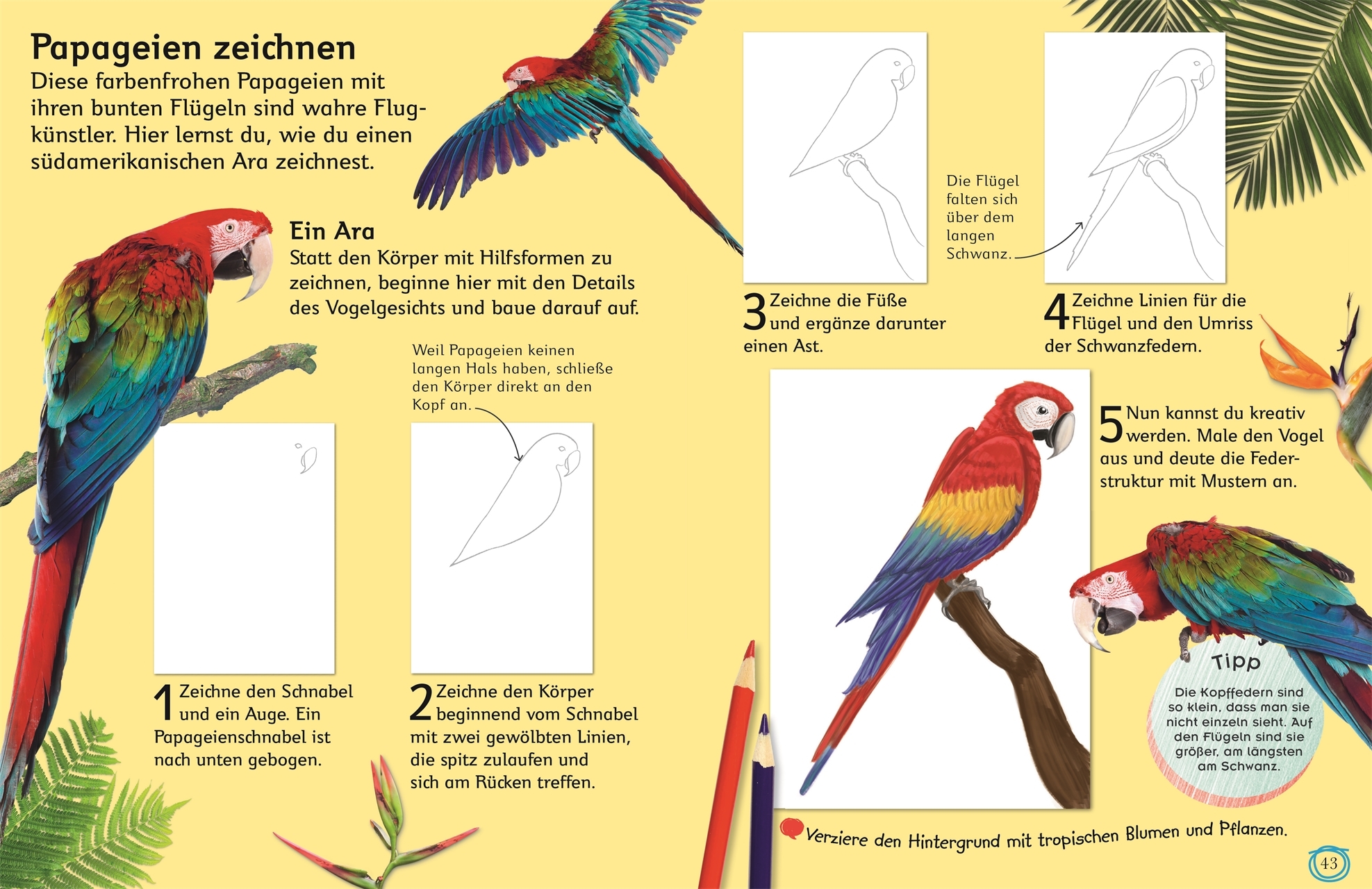 Papageien zeichnen

Diese farbenfrohen Papageien mit ihren bunten Flügeln sind wahre Flugkünstler. Hier lernst du, wie du einen südamerikanischen Ara zeichnest.

Ein Ara

Statt den Körper mit Hilfsformen zu zeichnen, beginne hier mit den Details des Vogelgesichts und baue darauf auf.

Weil Papageien keinen langen Hals haben, schließe den Körper direkt an den Kopf an.

1 Zeichne den Schnabel und ein Auge. Ein Papageienschnabel ist nach unten gebogen.

2 Zeichne den Körper beginnend vom Schnabel mit zwei gewölbten Linien, die spitz zulaufen und sich am Rücken treffen.

Die Flügel falten sich über dem langen Schwanz.

3 Zeichne die Füße und ergänze darunter einen Ast.

4 Zeichne Linien für die Flügel und den Umriss der Schwanzfedern.

5 Nun kannst du kreativ werden. Male den Vogel aus und deute die Federstruktur mit Mustern an.

Tipp

Die Kopffedern sind so klein, dass man sie nicht einzeln sieht. Auf den Flügeln sind sie größer, am längsten am Schwanz.

Verziere den Hintergrund mit tropischen Blumen und Pflanzen.

43