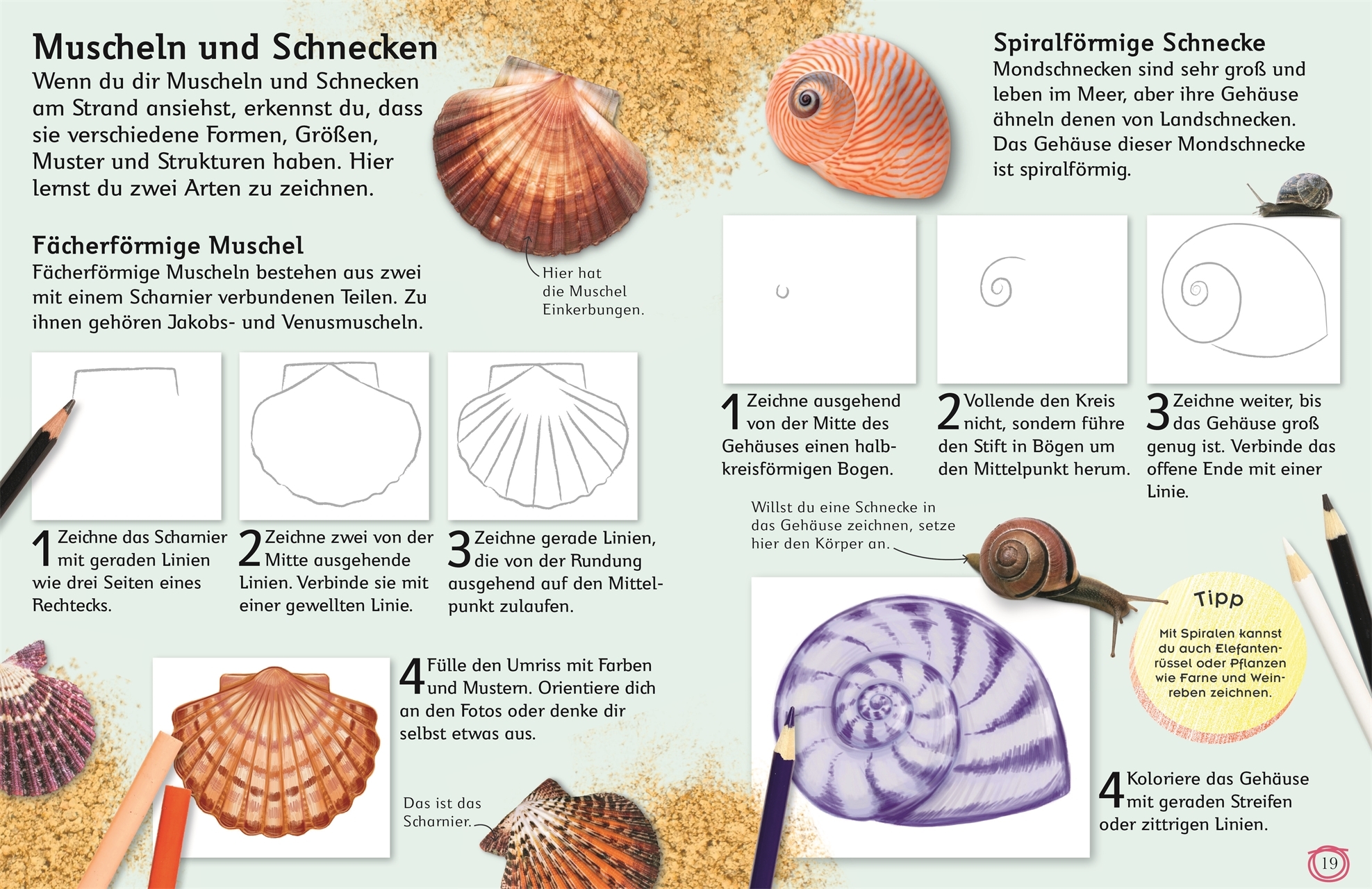 Muscheln und Schnecken
Wenn du dir Muscheln und Schnecken am Strand ansiehst, erkennst du, dass sie verschiedene Formen, Größen, Muster und Strukturen haben. Hier lernst du zwei Arten zu zeichnen.

Fächerförmige Muschel
Fächerförmige Muscheln bestehen aus zwei mit einem Scharnier verbundenen Teilen. Zu ihnen gehören Jakobs- und Venusmuscheln.

Hier hat die Muschel Einkerbungen.

1 Zeichne das Scharnier mit geraden Linien wie drei Seiten eines Rechtecks.

2 Zeichne zwei von der Mitte ausgehende Linien. Verbinde sie mit einer gewellten Linie.

3 Zeichne gerade Linien, die von der Rundung ausgehend auf den Mittelpunkt zulaufen.

4 Fülle den Umriss mit Farben und Mustern. Orientiere dich an den Fotos oder denke dir selbst etwas aus.

Das ist das Scharnier.

Spiralförmige Schnecke
Mondschnecken sind sehr groß und leben im Meer, aber ihre Gehäuse ähneln denen von Landschnecken. Das Gehäuse dieser Mondschnecke ist spiralförmig.

1 Zeichne ausgehend von der Mitte des Gehäuses einen halbkreisförmigen Bogen.

2 Vollende den Kreis nicht, sondern führe den Stift in Bögen um den Mittelpunkt herum.

3 Zeichne weiter, bis das Gehäuse groß genug ist. Verbinde das offene Ende mit einer Linie.

Willst du eine Schnecke in das Gehäuse zeichnen, setze hier den Körper an.

Tipp
Mit Spiralen kannst du auch Elefantenrüssel oder Pflanzen wie Farne und Weinreben zeichnen.

4 Koloriere das Gehäuse mit geraden Streifen oder zittrigen Linien.

19