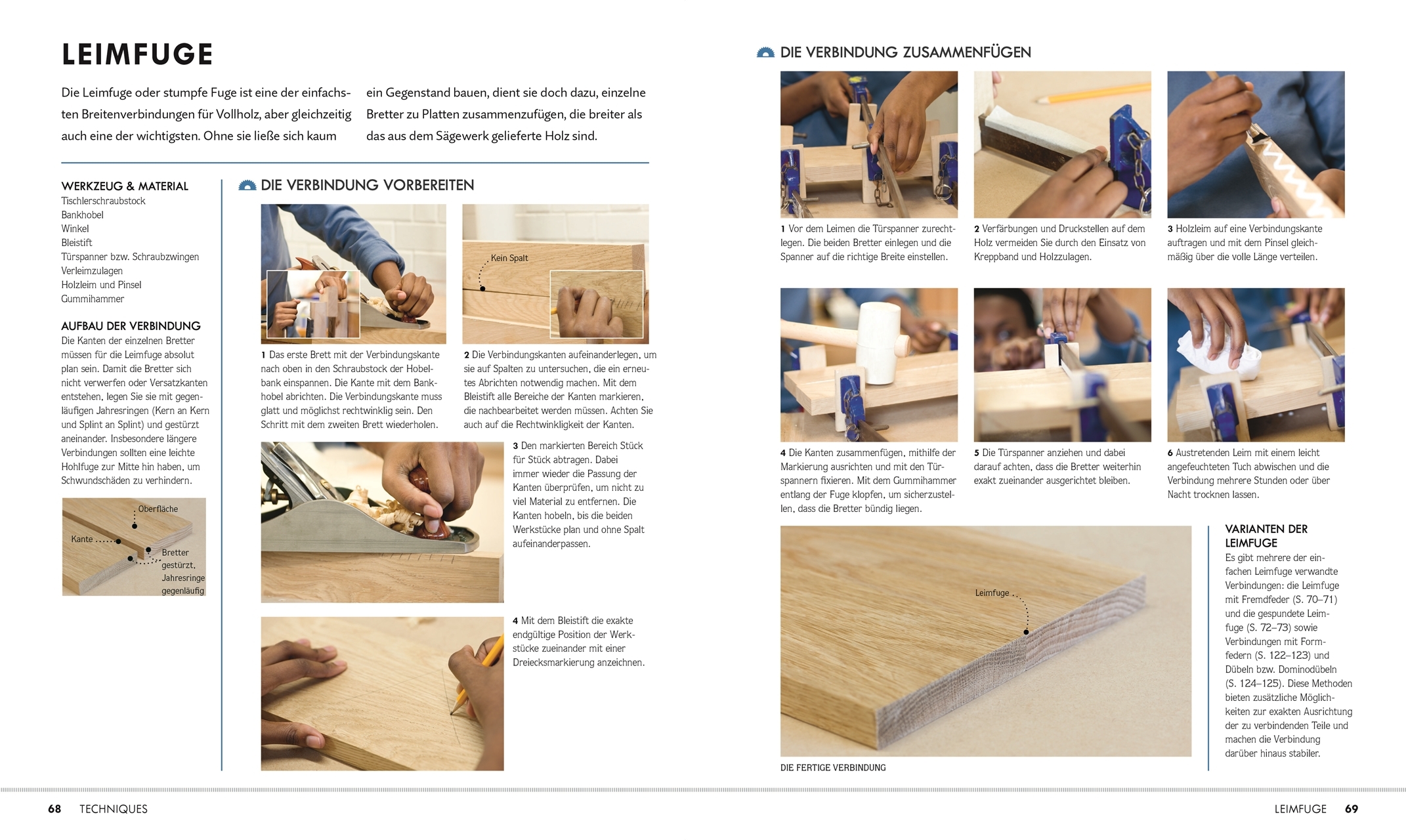 LEIMFUGE

Die Leimfuge oder stumpfe Fuge ist eine der einfachsten Breitenverbindungen für Vollholz, aber gleichzeitig auch eine der wichtigsten. Ohne sie ließe sich kaum ein Gegenstand bauen, dient sie doch dazu, einzelne Bretter zu Platten zusammenzufügen, die breiter als das aus dem Sägewerk gelieferte Holz sind.

WERKZEUG & MATERIAL
Tischlerschraubstock
Bankhobel
Winkel
Bleistift
Türspanner bzw. Schraubzwingen
Verleimzulagen
Holzleim und Pinsel
Gummihammer

AUFBAU DER VERBINDUNG
Die Kanten der einzelnen Bretter müssen für die Leimfuge absolut plan sein. Damit die Bretter sich nicht verwerfen oder Versatzkanten entstehen, legen Sie sie mit gegenläufigen Jahresringen (Kern an Kern und Splint an Splint) und gestürzt aneinander. Insbesondere längere Verbindungen sollten eine leichte Hohlfuge zur Mitte hin haben, um Schwundschäden zu verhindern.

Oberfläche
Kante
Bretter gestürzt, Jahresringe gegenläufig

DIE VERBINDUNG VORBEREITEN

Kein Spalt

1 Das erste Brett mit der Verbindungskante nach oben in den Schraubstock der Hobelbank einspannen. Die Kante mit dem Bankhobel abrichten. Die Verbindungskante muss glatt und möglichst rechtwinklig sein. Den Schritt mit dem zweiten Brett wiederholen.

2 Die Verbindungskanten aufeinanderlegen, um sie auf Spalten zu untersuchen, die ein erneutes Abrichten notwendig machen. Mit dem Bleistift alle Bereiche der Kanten markieren, die nachbearbeitet werden müssen. Achten Sie auch auf die Rechtwinkligkeit der Kanten.

3 Den markierten Bereich Stück für Stück abtragen. Dabei immer wieder die Passung der Kanten überprüfen, um nicht zu viel Material zu entfernen. Die Kanten hobeln, bis die beiden Werkstücke plan und ohne Spalt aufeinanderpassen.

4 Mit dem Bleistift die exakte endgültige Position der Werkstücke zueinander mit einer Dreiecksmarkierung anzeichnen.

DIE VERBINDUNG ZUSAMMENFÜGEN

1 Vor dem Leimen die Türspanner zurechtlegen. Die beiden Bretter einlegen und die Spanner auf die richtige Breite einstellen.

2 Verfärbungen und Druckstellen auf dem Holz vermeiden Sie durch den Einsatz von Kreppband und Holzzulagen.

3 Holzleim auf eine Verbindungskante auftragen und mit dem Pinsel gleichmäßig über die volle Länge verteilen.

4 Die Kanten zusammenfügen, mithilfe der Markierung ausrichten und mit den Türspannern fixieren. Mit dem Gummihammer entlang der Fuge klopfen, um sicherzustellen, dass die Bretter bündig liegen.

5 Die Türspanner anziehen und dabei darauf achten, dass die Bretter weiterhin exakt zueinander ausgerichtet bleiben.

6 Austretenden Leim mit einem leicht angefeuchteten Tuch abwischen und die Verbindung mehrere Stunden oder über Nacht trocknen lassen.

Leimfuge

DIE FERTIGE VERBINDUNG

VARIANTEN DER LEIMFUGE
Es gibt mehrere der einfachen Leimfuge verwandte Verbindungen: die Leimfuge mit Fremdfeder (S. 70–71) und die gespundete Leimfuge (S. 72–73) sowie Verbindungen mit Formfedern (S. 122–123) und Dübeln bzw. Dominodübeln (S. 124–125). Diese Methoden bieten zusätzliche Möglichkeiten zur exakten Ausrichtung der zu verbindenden Teile und machen die Verbindung darüber hinaus stabiler.

68 TECHNIQUES

LEIMFUGE 69