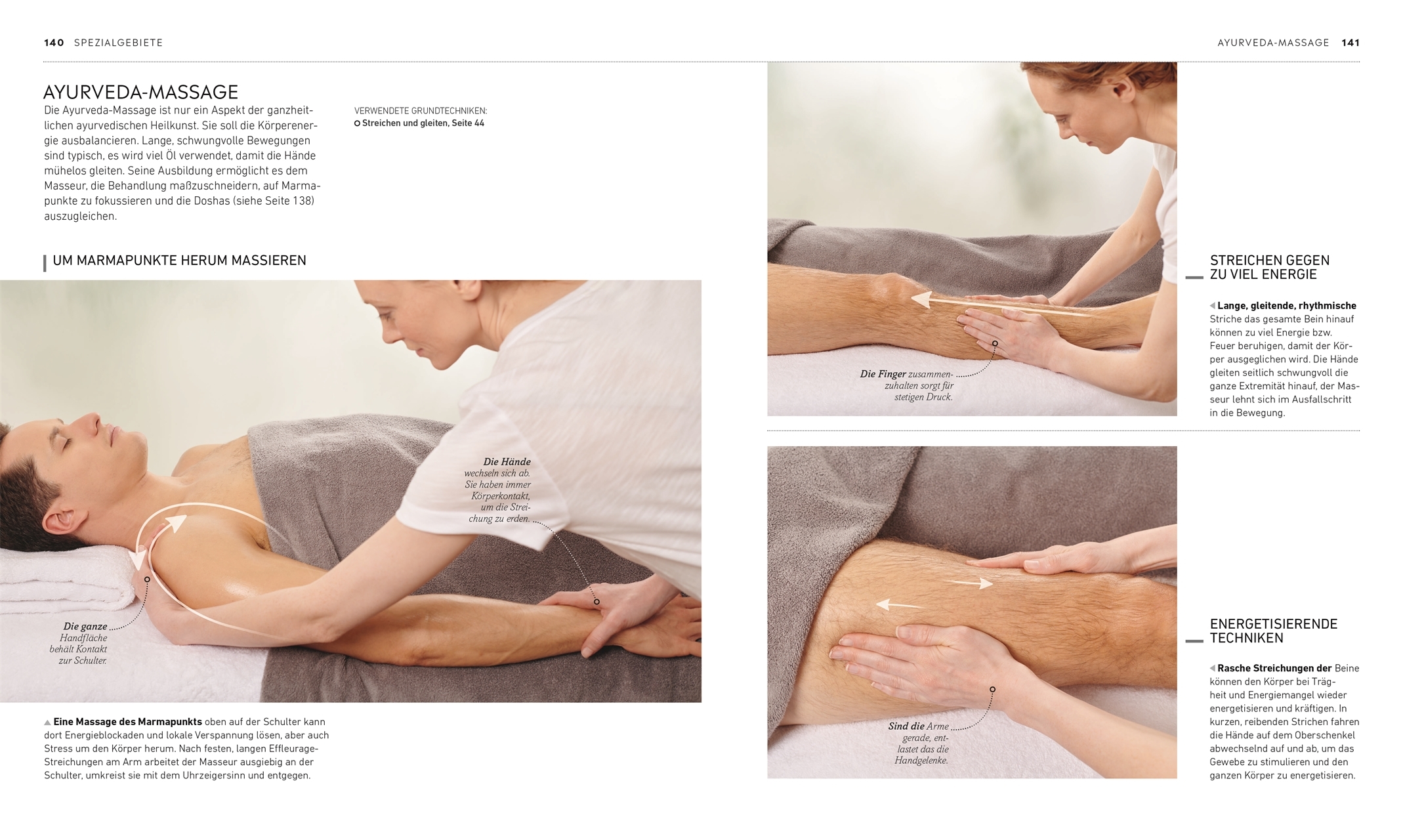 140 SPEZIALGEBIETE

AYURVEDA-MASSAGE

Die Ayurveda-Massage ist nur ein Aspekt der ganzheitlichen ayurvedischen Heilkunst. Sie soll die Körperenergie ausbalancieren. Lange, schwungvolle Bewegungen sind typisch, es wird viel Öl verwendet, damit die Hände mühelos gleiten. Seine Ausbildung ermöglicht es dem Masseur, die Behandlung maßzuschneidern, auf Marmapunkte zu fokussieren und die Doshas (siehe Seite 138) auszugleichen.

VERWENDETE GRUNDTECHNIKEN:
Streichen und gleiten, Seite 44

UM MARMAPUNKTE HERUM MASSIEREN

Die Hände wechseln sich ab. Sie haben immer Körperkontakt, um die Streichung zu erden.

Die ganze Handfläche behält Kontakt zur Schulter.

Eine Massage des Marmapunkts oben auf der Schulter kann dort Energieblockaden und lokale Verspannung lösen, aber auch Stress um den Körper herum. Nach festen, langen Effleurage-Streichungen am Arm arbeitet der Masseur ausgiebig an der Schulter, umkreist sie mit dem Uhrzeigersinn und entgegen.

AYURVEDA-MASSAGE 141

Die Finger zusammenzuhalten sorgt für stetigen Druck.

STREICHEN GEGEN ZU VIEL ENERGIE

Lange, gleitende, rhythmische Striche das gesamte Bein hinauf können zu viel Energie bzw. Feuer beruhigen, damit der Körper ausgeglichen wird. Die Hände gleiten seitlich schwungvoll die ganze Extremität hinauf, der Masseur lehnt sich im Ausfallschritt in die Bewegung.

Sind die Arme gerade, entlastet das die Handgelenke.

ENERGETISIERENDE TECHNIKEN

Rasche Streichungen der Beine können den Körper bei Trägheit und Energiemangel wieder energetisieren und kräftigen. In kurzen, reibenden Strichen fahren die Hände auf dem Oberschenkel abwechselnd auf und ab, um das Gewebe zu stimulieren und den ganzen Körper zu energetisieren.