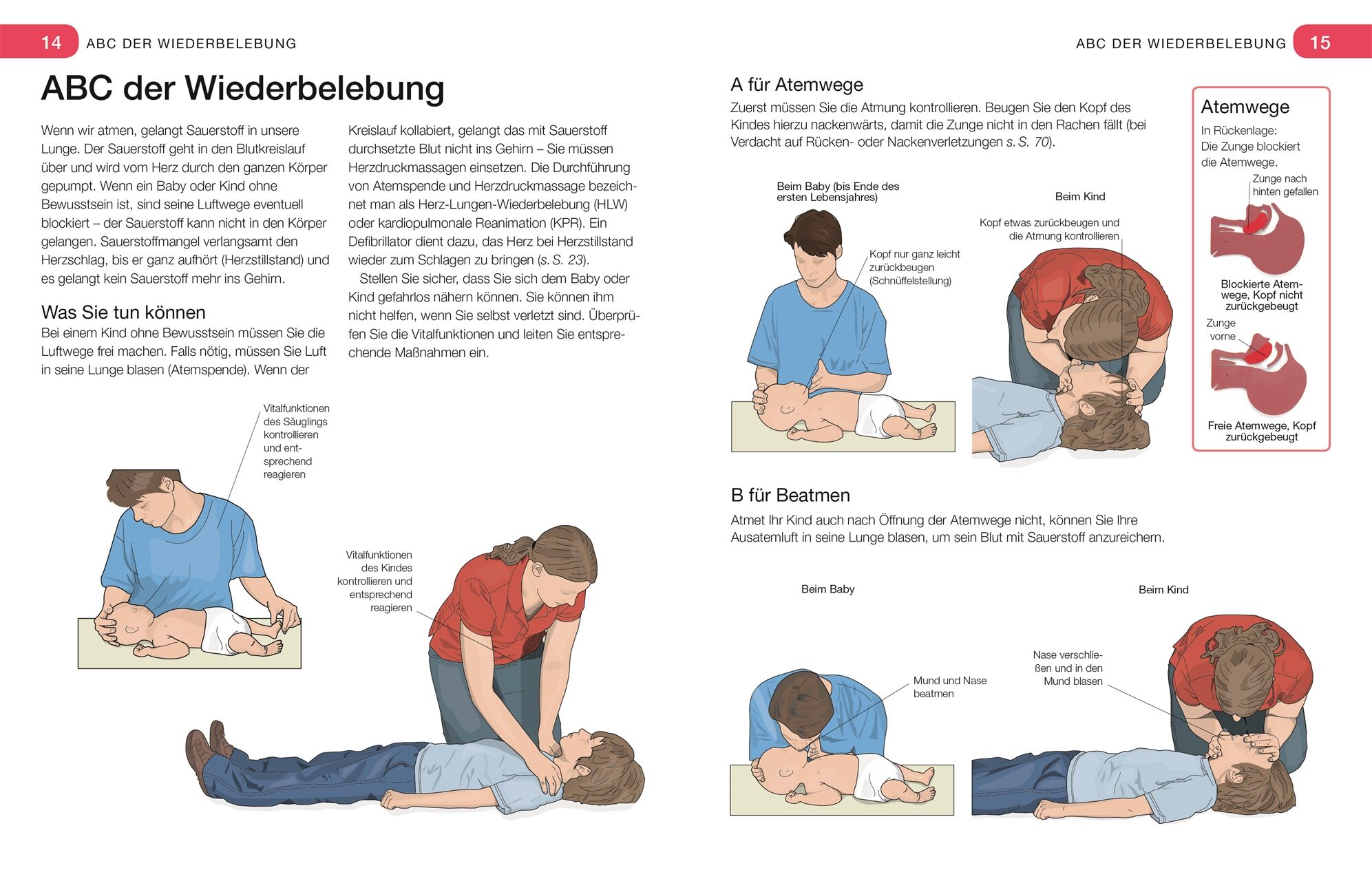 14 ABC DER WIEDERBELEBUNG

ABC der Wiederbelebung

Wenn wir atmen, gelangt Sauerstoff in unsere Lunge. Der Sauerstoff geht in den Blutkreislauf über und wird vom Herz durch den ganzen Körper gepumpt. Wenn ein Baby oder Kind ohne Bewusstsein ist, sind seine Luftwege eventuell blockiert – der Sauerstoff kann nicht in den Körper gelangen. Sauerstoffmangel verlangsamt den Herzschlag, bis er ganz aufhört (Herzstillstand) und es gelangt kein Sauerstoff mehr ins Gehirn.

Was Sie tun können
Bei einem Kind ohne Bewusstsein müssen Sie die Luftwege frei machen. Falls nötig, müssen Sie Luft in seine Lunge blasen (Atemspende). Wenn der Kreislauf kollabiert, gelangt das mit Sauerstoff durchsetzte Blut nicht ins Gehirn – Sie müssen Herzdruckmassagen einsetzen. Die Durchführung von Atemspende und Herzdruckmassage bezeichnet man als Herz-Lungen-Wiederbelebung (HLW) oder kardiopulmonale Reanimation (KPR). Ein Defibrillator dient dazu, das Herz bei Herzstillstand wieder zum Schlagen zu bringen (s. S. 23).
Stellen Sie sicher, dass Sie sich dem Baby oder Kind gefahrlos nähern können. Sie können ihm nicht helfen, wenn Sie selbst verletzt sind. Überprüfen Sie die Vitalfunktionen und leiten Sie entsprechende Maßnahmen ein.

Vitalfunktionen des Säuglings kontrollieren und entsprechend reagieren

Vitalfunktionen des Kindes kontrollieren und entsprechend reagieren

ABC DER WIEDERBELEBUNG 15

A für Atemwege
Zuerst müssen Sie die Atmung kontrollieren. Beugen Sie den Kopf des Kindes hierzu nackenwärts, damit die Zunge nicht in den Rachen fällt (bei Verdacht auf Rücken- oder Nackenverletzungen s. S. 70).

Beim Baby (bis Ende des ersten Lebensjahres)

Kopf nur ganz leicht zurückbeugen (Schnüffelstellung)

Beim Kind

Kopf etwas zurückbeugen und die Atmung kontrollieren

Atemwege
In Rückenlage: Die Zunge blockiert die Atemwege.
Zunge nach hinten gefallen
Blockierte Atemwege, Kopf nicht zurückgebeugt
Zunge vorne
Freie Atemwege, Kopf zurückgebeugt

B für Beatmen
Atmet Ihr Kind auch nach Öffnung der Atemwege nicht, können Sie Ihre Ausatemluft in seine Lunge blasen, um sein Blut mit Sauerstoff anzureichern.

Beim Baby

Mund und Nase beatmen

Beim Kind

Nase verschließen und in den Mund blasen