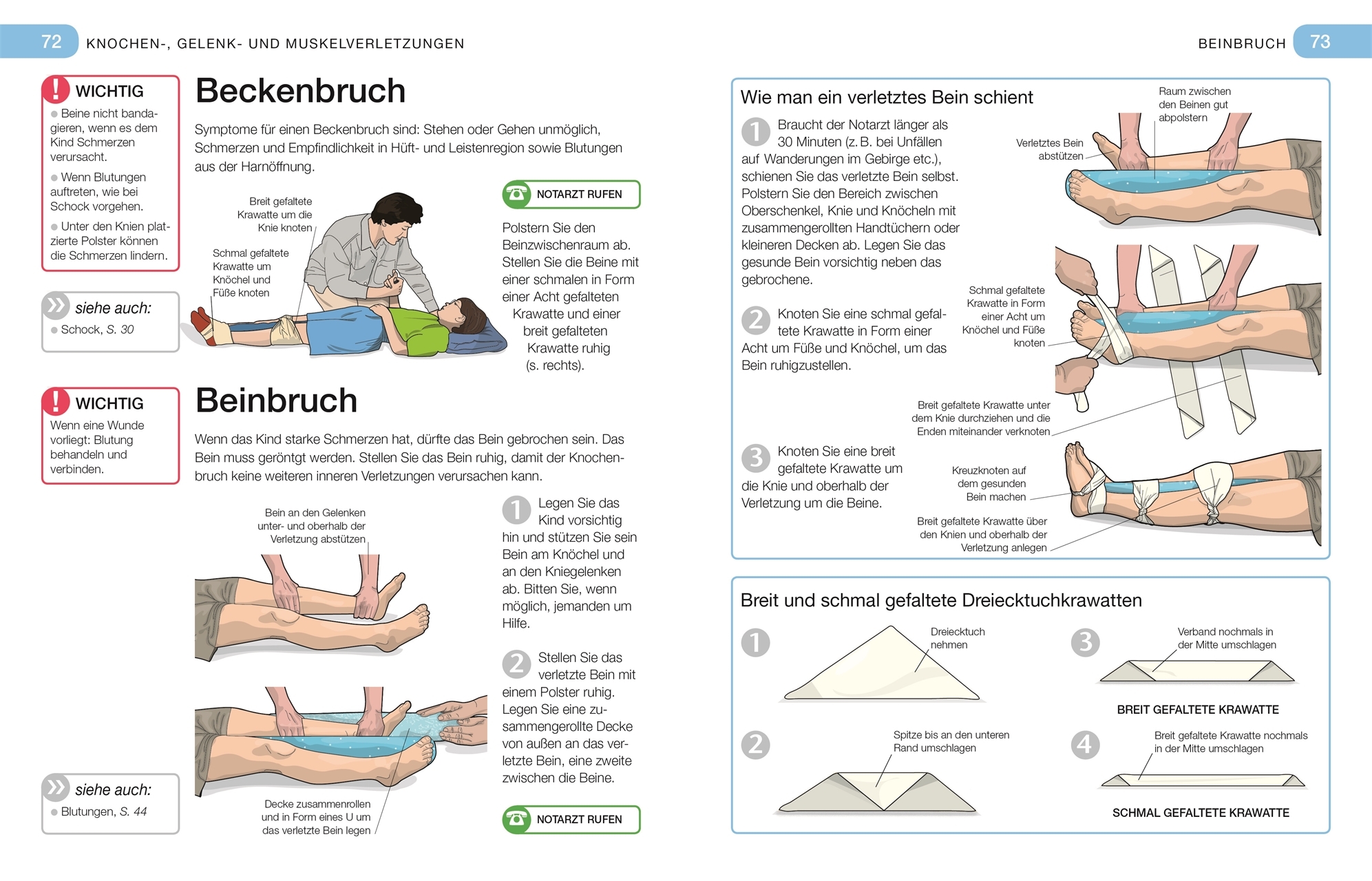 72 KNOCHEN-, GELENK- UND MUSKELVERLETZUNGEN

WICHTIG
● Beine nicht bandagieren, wenn es dem Kind Schmerzen verursacht.
● Wenn Blutungen auftreten, wie bei Schock vorgehen.
● Unter den Knien platzierte Polster können die Schmerzen lindern.

siehe auch:
● Schock, S. 30

Beckenbruch

Symptome für einen Beckenbruch sind: Stehen oder Gehen unmöglich, Schmerzen und Empfindlichkeit in Hüft- und Leistenregion sowie Blutungen aus der Harnöffnung.

Breit gefaltete Krawatte um die Knie knoten

Schmal gefaltete Krawatte um Knöchel und Füße knoten

NOTARZT RUFEN

Polstern Sie den Beinzwischenraum ab. Stellen Sie die Beine mit einer schmalen in Form einer Acht gefalteten Krawatte und einer breit gefalteten Krawatte ruhig (s. rechts).

WICHTIG
Wenn eine Wunde vorliegt: Blutung behandeln und verbinden.

Beinbruch

Wenn das Kind starke Schmerzen hat, dürfte das Bein gebrochen sein. Das Bein muss geröntgt werden. Stellen Sie das Bein ruhig, damit der Knochenbruch keine weiteren inneren Verletzungen verursachen kann.

Bein an den Gelenken unter- und oberhalb der Verletzung abstützen

1 Legen Sie das Kind vorsichtig hin und stützen Sie sein Bein am Knöchel und an den Kniegelenken ab. Bitten Sie, wenn möglich, jemanden um Hilfe.

2 Stellen Sie das verletzte Bein mit einem Polster ruhig. Legen Sie eine zusammengerollte Decke von außen an das verletzte Bein, eine zweite zwischen die Beine.

Decke zusammenrollen und in Form eines U um das verletzte Bein legen

NOTARZT RUFEN

siehe auch:
● Blutungen, S. 44

BEINBRUCH 73

Wie man ein verletztes Bein schient

1 Braucht der Notarzt länger als 30 Minuten (z. B. bei Unfällen auf Wanderungen im Gebirge etc.), schienen Sie das verletzte Bein selbst. Polstern Sie den Bereich zwischen Oberschenkel, Knie und Knöcheln mit zusammengerollten Handtüchern oder kleineren Decken ab. Legen Sie das gesunde Bein vorsichtig neben das gebrochene.

Raum zwischen den Beinen gut abpolstern

Verletztes Bein abstützen

2 Knoten Sie eine schmal gefaltete Krawatte in Form einer Acht um Füße und Knöchel, um das Bein ruhigzustellen.

Schmal gefaltete Krawatte in Form einer Acht um Knöchel und Füße knoten

Breit gefaltete Krawatte unter dem Knie durchziehen und die Enden miteinander verknoten

3 Knoten Sie eine breit gefaltete Krawatte um die Knie und oberhalb der Verletzung um die Beine.

Kreuzknoten auf dem gesunden Bein machen

Breit gefaltete Krawatte über den Knien und oberhalb der Verletzung anlegen

Breit und schmal gefaltete Dreiecktuchkrawatten

1 Dreiecktuch nehmen

2 Spitze bis an den unteren Rand umschlagen

3 Verband nochmals in der Mitte umschlagen

BREIT GEFALTETE KRAWATTE

4 Breit gefaltete Krawatte nochmals in der Mitte umschlagen

SCHMAL GEFALTETE KRAWATTE