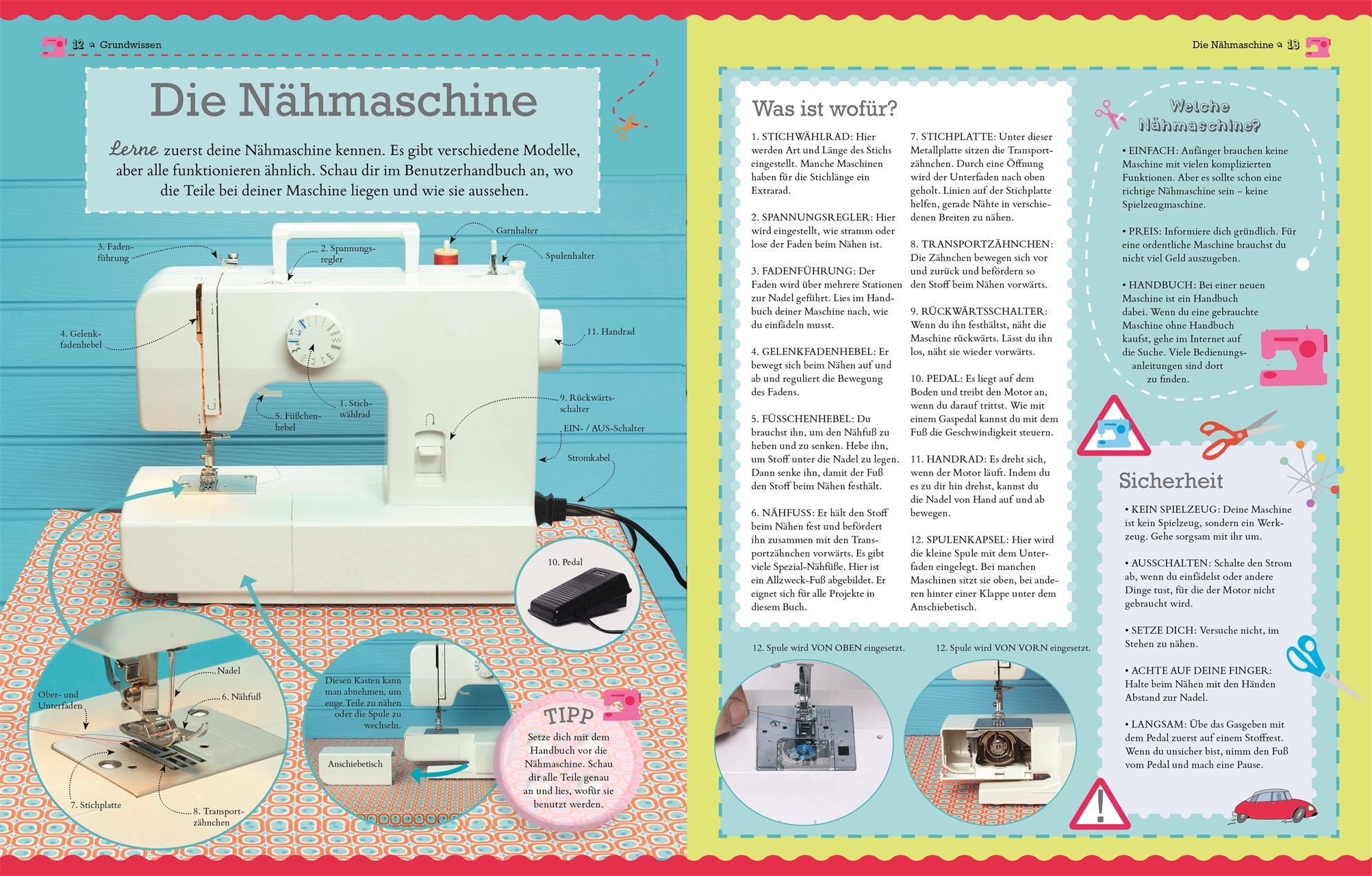 12 Grundwissen

Die Nähmaschine

Lerne zuerst deine Nähmaschine kennen. Es gibt verschiedene Modelle, aber alle funktionieren ähnlich. Schau dir im Benutzerhandbuch an, wo die Teile bei deiner Maschine liegen und wie sie aussehen.

3. Fadenführung
2. Spannungsregler
Garnhalter
Spulenhalter
4. Gelenkfadenhebel
11. Handrad
1. Stichwählrad
5. Füßchenhebel
9. Rückwärtsschalter
EIN- / AUS-Schalter
Stromkabel
10. Pedal
Nadel
Ober- und Unterfaden
6. Nähfuß
7. Stichplatte
8. Transportzähnchen
Diesen Kasten kann man abnehmen, um enge Teile zu nähen oder die Spule zu wechseln.
Anschiebetisch

TIPP
Setze dich mit dem Handbuch vor die Nähmaschine. Schau dir alle Teile genau an und lies, wofür sie benutzt werden.

Die Nähmaschine 13

Was ist wofür?

1. STICHWÄHLRAD: Hier werden Art und Länge des Stichs eingestellt. Manche Maschinen haben für die Stichlänge ein Extrarad.

2. SPANNUNGSREGLER: Hier wird eingestellt, wie stramm oder lose der Faden beim Nähen ist.

3. FADENFÜHRUNG: Der Faden wird über mehrere Stationen zur Nadel geführt. Lies im Handbuch deiner Maschine nach, wie du einfädeln musst.

4. GELENKFADENHEBEL: Er bewegt sich beim Nähen auf und ab und reguliert die Bewegung des Fadens.

5. FÜSSCHENHEBEL: Du brauchst ihn, um den Nähfuß zu heben und zu senken. Hebe ihn, um Stoff unter die Nadel zu legen. Dann senke ihn, damit der Fuß den Stoff beim Nähen festhält.

6. NÄHFUSS: Er hält den Stoff beim Nähen fest und befördert ihn zusammen mit den Transportzähnchen vorwärts. Es gibt viele Spezial-Nähfüße. Hier ist ein Allzweck-Fuß abgebildet. Er eignet sich für alle Projekte in diesem Buch.

7. STICHPLATTE: Unter dieser Metallplatte sitzen die Transportzähnchen. Durch eine Öffnung wird der Unterfaden nach oben geholt. Linien auf der Stichplatte helfen, gerade Nähte in verschiedenen Breiten zu nähen.

8. TRANSPORTZÄHNCHEN: Die Zähnchen bewegen sich vor und zurück und befördern so den Stoff beim Nähen vorwärts.

9. RÜCKWÄRTSSCHALTER: Wenn du ihn festhältst, näht die Maschine rückwärts. Lässt du ihn los, näht sie wieder vorwärts.

10. PEDAL: Es liegt auf dem Boden und treibt den Motor an, wenn du darauf trittst. Wie mit einem Gaspedal kannst du mit dem Fuß die Geschwindigkeit steuern.

11. HANDRAD: Es dreht sich, wenn der Motor läuft. Indem du es zu dir hin drehst, kannst du die Nadel von Hand auf und ab bewegen.

12. SPULENKAPSEL: Hier wird die kleine Spule mit dem Unterfaden eingelegt. Bei manchen Maschinen sitzt sie oben, bei anderen hinter einer Klappe unter dem Anschiebetisch.

12. Spule wird VON OBEN eingesetzt.
12. Spule wird VON VORN eingesetzt.

Welche Nähmaschine?

• EINFACH: Anfänger brauchen keine Maschine mit vielen komplizierten Funktionen. Aber es sollte schon eine richtige Nähmaschine sein – keine Spielzeugmaschine.

• PREIS: Informiere dich gründlich. Für eine ordentliche Maschine brauchst du nicht viel Geld auszugeben.

• HANDBUCH: Bei einer neuen Maschine ist ein Handbuch dabei. Wenn du eine gebrauchte Maschine ohne Handbuch kaufst, gehe im Internet auf die Suche. Viele Bedienungsanleitungen sind dort zu finden.

Sicherheit

• KEIN SPIELZEUG: Deine Maschine ist kein Spielzeug, sondern ein Werkzeug. Gehe sorgsam mit ihr um.

• AUSSCHALTEN: Schalte den Strom ab, wenn du einfädelst oder andere Dinge tust, für die der Motor nicht gebraucht wird.

• SETZE DICH: Versuche nicht, im Stehen zu nähen.

• ACHTE AUF DEINE FINGER: Halte beim Nähen mit den Händen Abstand zur Nadel.

• LANGSAM: Übe das Gasgeben mit dem Pedal zuerst auf einem Stoffrest. Wenn du unsicher bist, nimm den Fuß vom Pedal und mach eine Pause.