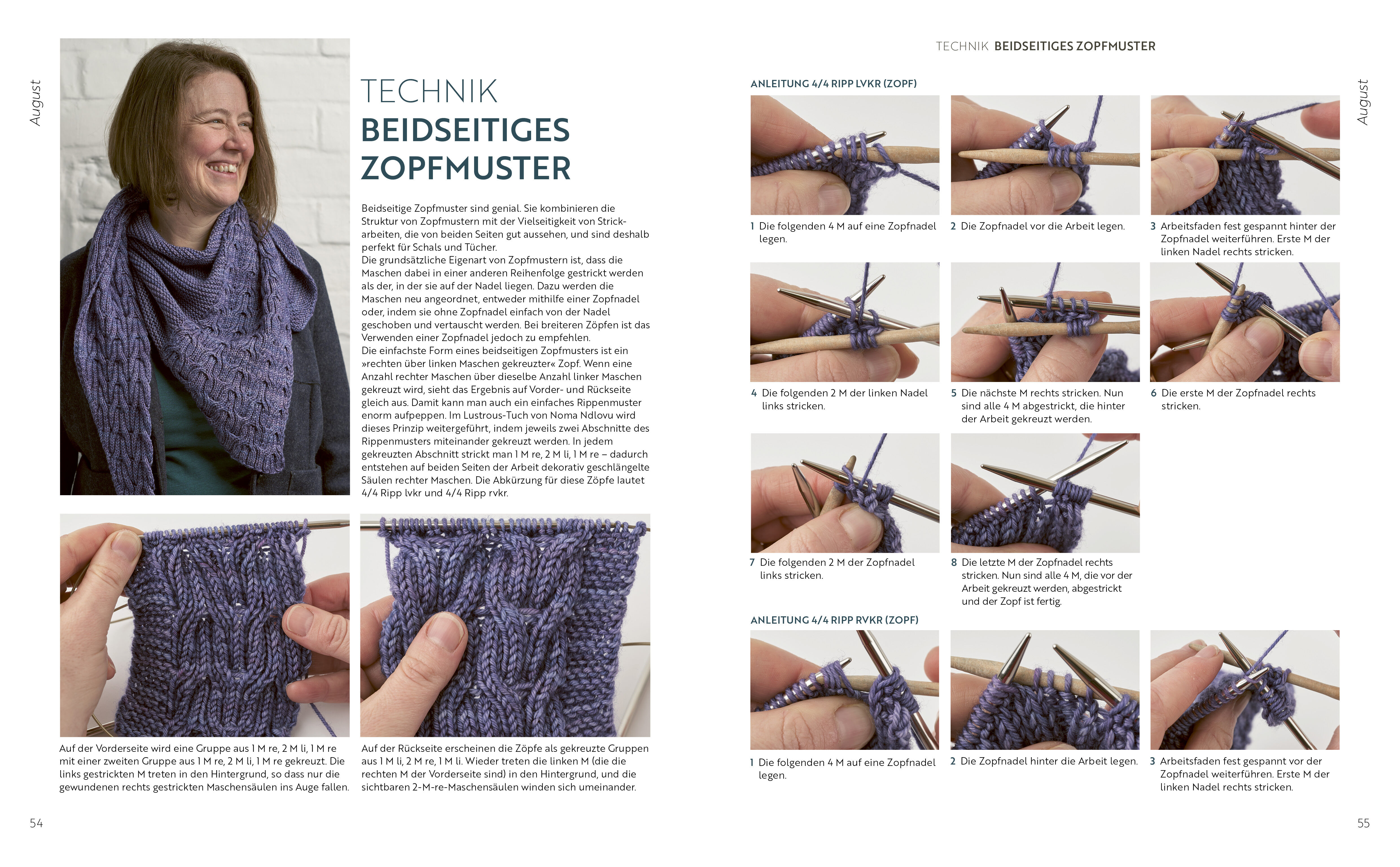 August

TECHNIK
BEIDSEITIGES ZOPFMUSTER

Beidseitige Zopfmuster sind genial. Sie kombinieren die Struktur von Zopfmustern mit der Vielseitigkeit von Strickarbeiten, die von beiden Seiten gut aussehen, und sind deshalb perfekt für Schals und Tücher.
Die grundsätzliche Eigenart von Zopfmustern ist, dass die Maschen dabei in einer anderen Reihenfolge gestrickt werden als der, in der sie auf der Nadel liegen. Dazu werden die Maschen neu angeordnet, entweder mithilfe einer Zopfnadel oder, indem sie ohne Zopfnadel einfach von der Nadel geschoben und vertauscht werden. Bei breiteren Zöpfen ist das Verwenden einer Zopfnadel jedoch zu empfehlen.
Die einfachste Form eines beidseitigen Zopfmusters ist ein »rechten über linken Maschen gekreuzter« Zopf. Wenn eine Anzahl rechter Maschen über dieselbe Anzahl linker Maschen gekreuzt wird, sieht das Ergebnis auf Vorder- und Rückseite gleich aus. Damit kann man auch ein einfaches Rippenmuster enorm aufpeppen. Im Lustrous-Tuch von Noma Ndlovu wird dieses Prinzip weitergeführt, indem jeweils zwei Abschnitte des Rippenmusters miteinander gekreuzt werden. In jedem gekreuzten Abschnitt strickt man 1 M re, 2 M li, 1 M re – dadurch entstehen auf beiden Seiten der Arbeit dekorativ geschlängelte Säulen rechter Maschen. Die Abkürzung für diese Zöpfe lautet 4/4 Ripp lvkr und 4/4 Ripp rvkr.

Auf der Vorderseite wird eine Gruppe aus 1 M re, 2 M li, 1 M re mit einer zweiten Gruppe aus 1 M re, 2 M li, 1 M re gekreuzt. Die links gestrickten M treten in den Hintergrund, so dass nur die gewundenen rechts gestrickten Maschensäulen ins Auge fallen.

Auf der Rückseite erscheinen die Zöpfe als gekreuzte Gruppen aus 1 M li, 2 M re, 1 M li. Wieder treten die linken M (die die rechten M der Vorderseite sind) in den Hintergrund, und die sichtbaren 2-M-re-Maschensäulen winden sich umeinander.

54

TECHNIK BEIDSEITIGES ZOPFMUSTER

August

ANLEITUNG 4/4 RIPP LVKR (ZOPF)

1 Die folgenden 4 M auf eine Zopfnadel legen.

2 Die Zopfnadel vor die Arbeit legen.

3 Arbeitsfaden fest gespannt hinter der Zopfnadel weiterführen. Erste M der linken Nadel rechts stricken.

4 Die folgenden 2 M der linken Nadel links stricken.

5 Die nächste M rechts stricken. Nun sind alle 4 M abgestrickt, die hinter der Arbeit gekreuzt werden.

6 Die erste M der Zopfnadel rechts stricken.

7 Die folgenden 2 M der Zopfnadel links stricken.

8 Die letzte M der Zopfnadel rechts stricken. Nun sind alle 4 M, die vor der Arbeit gekreuzt werden, abgestrickt und der Zopf ist fertig.

ANLEITUNG 4/4 RIPP RVKR (ZOPF)

1 Die folgenden 4 M auf eine Zopfnadel legen.

2 Die Zopfnadel hinter die Arbeit legen.

3 Arbeitsfaden fest gespannt vor der Zopfnadel weiterführen. Erste M der linken Nadel rechts stricken.

55