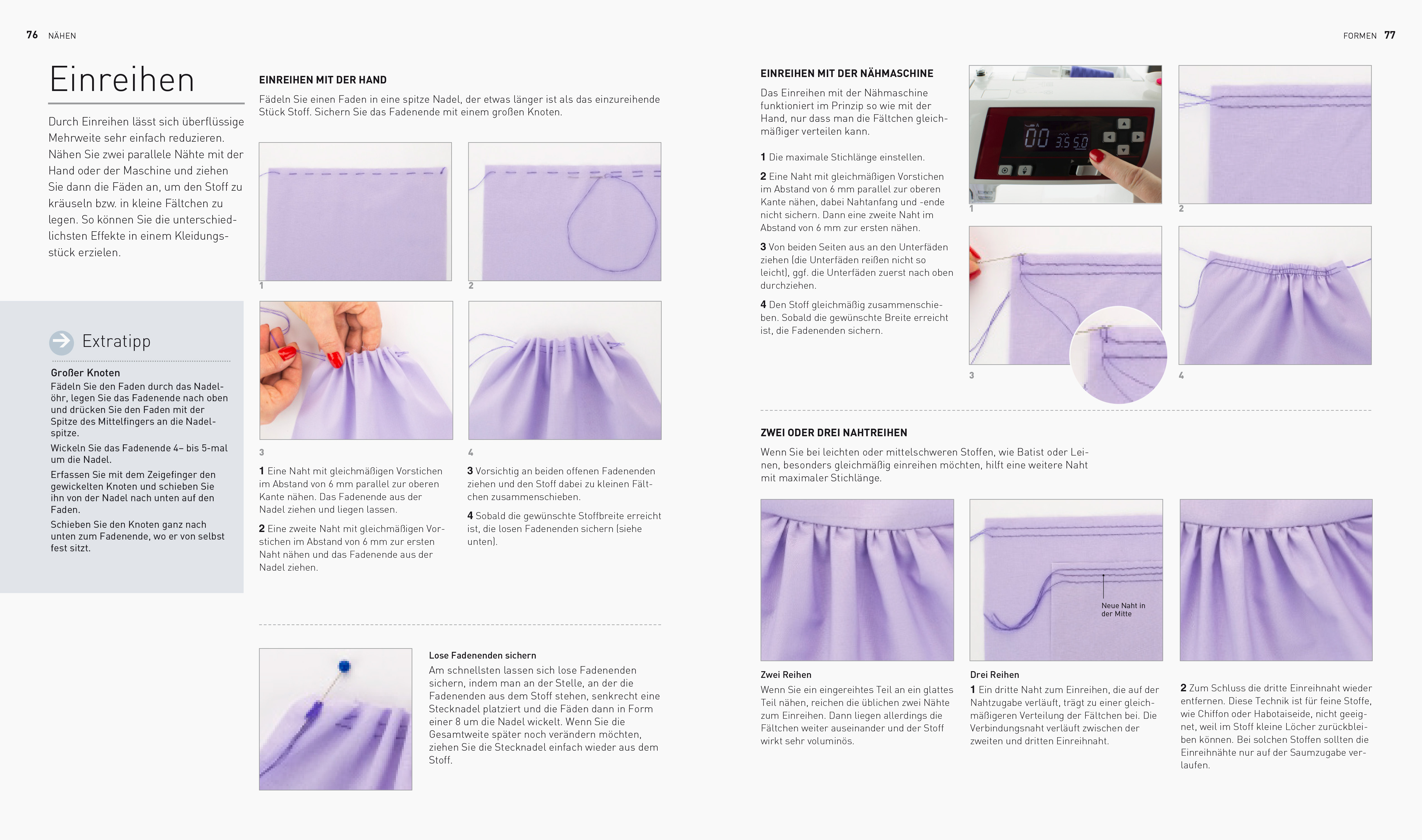 76 NÄHEN

Einreihen

Durch Einreihen lässt sich überflüssige Mehrweite sehr einfach reduzieren. Nähen Sie zwei parallele Nähte mit der Hand oder der Maschine und ziehen Sie dann die Fäden an, um den Stoff zu kräuseln bzw. in kleine Fältchen zu legen. So können Sie die unterschiedlichsten Effekte in einem Kleidungsstück erzielen.

Extratipp

Großer Knoten
Fädeln Sie den Faden durch das Nadelöhr, legen Sie das Fadenende nach oben und drücken Sie den Faden mit der Spitze des Mittelfingers an die Nadelspitze.
Wickeln Sie das Fadenende 4– bis 5-mal um die Nadel.
Erfassen Sie mit dem Zeigefinger den gewickelten Knoten und schieben Sie ihn von der Nadel nach unten auf den Faden.
Schieben Sie den Knoten ganz nach unten zum Fadenende, wo er von selbst fest sitzt.

EINREIHEN MIT DER HAND

Fädeln Sie einen Faden in eine spitze Nadel, der etwas länger ist als das einzureihende Stück Stoff. Sichern Sie das Fadenende mit einem großen Knoten.

1

2

3

4

1 Eine Naht mit gleichmäßigen Vorstichen im Abstand von 6 mm parallel zur oberen Kante nähen. Das Fadenende aus der Nadel ziehen und liegen lassen.

2 Eine zweite Naht mit gleichmäßigen Vorstichen im Abstand von 6 mm zur ersten Naht nähen und das Fadenende aus der Nadel ziehen.

3 Vorsichtig an beiden offenen Fadenenden ziehen und den Stoff dabei zu kleinen Fältchen zusammenschieben.

4 Sobald die gewünschte Stoffbreite erreicht ist, die losen Fadenenden sichern (siehe unten).

Lose Fadenenden sichern
Am schnellsten lassen sich lose Fadenenden sichern, indem man an der Stelle, an der die Fadenenden aus dem Stoff stehen, senkrecht eine Stecknadel platziert und die Fäden dann in Form einer 8 um die Nadel wickelt. Wenn Sie die Gesamtweite später noch verändern möchten, ziehen Sie die Stecknadel einfach wieder aus dem Stoff.

FORMEN 77

EINREIHEN MIT DER NÄHMASCHINE

Das Einreihen mit der Nähmaschine funktioniert im Prinzip so wie mit der Hand, nur dass man die Fältchen gleichmäßiger verteilen kann.

1 Die maximale Stichlänge einstellen.

2 Eine Naht mit gleichmäßigen Vorstichen im Abstand von 6 mm parallel zur oberen Kante nähen, dabei Nahtanfang und -ende nicht sichern. Dann eine zweite Naht im Abstand von 6 mm zur ersten nähen.

3 Von beiden Seiten aus an den Unterfäden ziehen (die Unterfäden reißen nicht so leicht), ggf. die Unterfäden zuerst nach oben durchziehen.

4 Den Stoff gleichmäßig zusammenschieben. Sobald die gewünschte Breite erreicht ist, die Fadenenden sichern.

00 3.5 5.0

1

2

3

4

ZWEI ODER DREI NAHTREIHEN

Wenn Sie bei leichten oder mittelschweren Stoffen, wie Batist oder Leinen, besonders gleichmäßig einreihen möchten, hilft eine weitere Naht mit maximaler Stichlänge.

Neue Naht in der Mitte

Zwei Reihen
Wenn Sie ein eingereihtes Teil an ein glattes Teil nähen, reichen die üblichen zwei Nähte zum Einreihen. Dann liegen allerdings die Fältchen weiter auseinander und der Stoff wirkt sehr voluminös.

Drei Reihen
1 Ein dritte Naht zum Einreihen, die auf der Nahtzugabe verläuft, trägt zu einer gleichmäßigeren Verteilung der Fältchen bei. Die Verbindungsnaht verläuft zwischen der zweiten und dritten Einreihnaht.

2 Zum Schluss die dritte Einreihnaht wieder entfernen. Diese Technik ist für feine Stoffe, wie Chiffon oder Habotaiseide, nicht geeignet, weil im Stoff kleine Löcher zurückbleiben können. Bei solchen Stoffen sollten die Einreihnähte nur auf der Saumzugabe verlaufen.