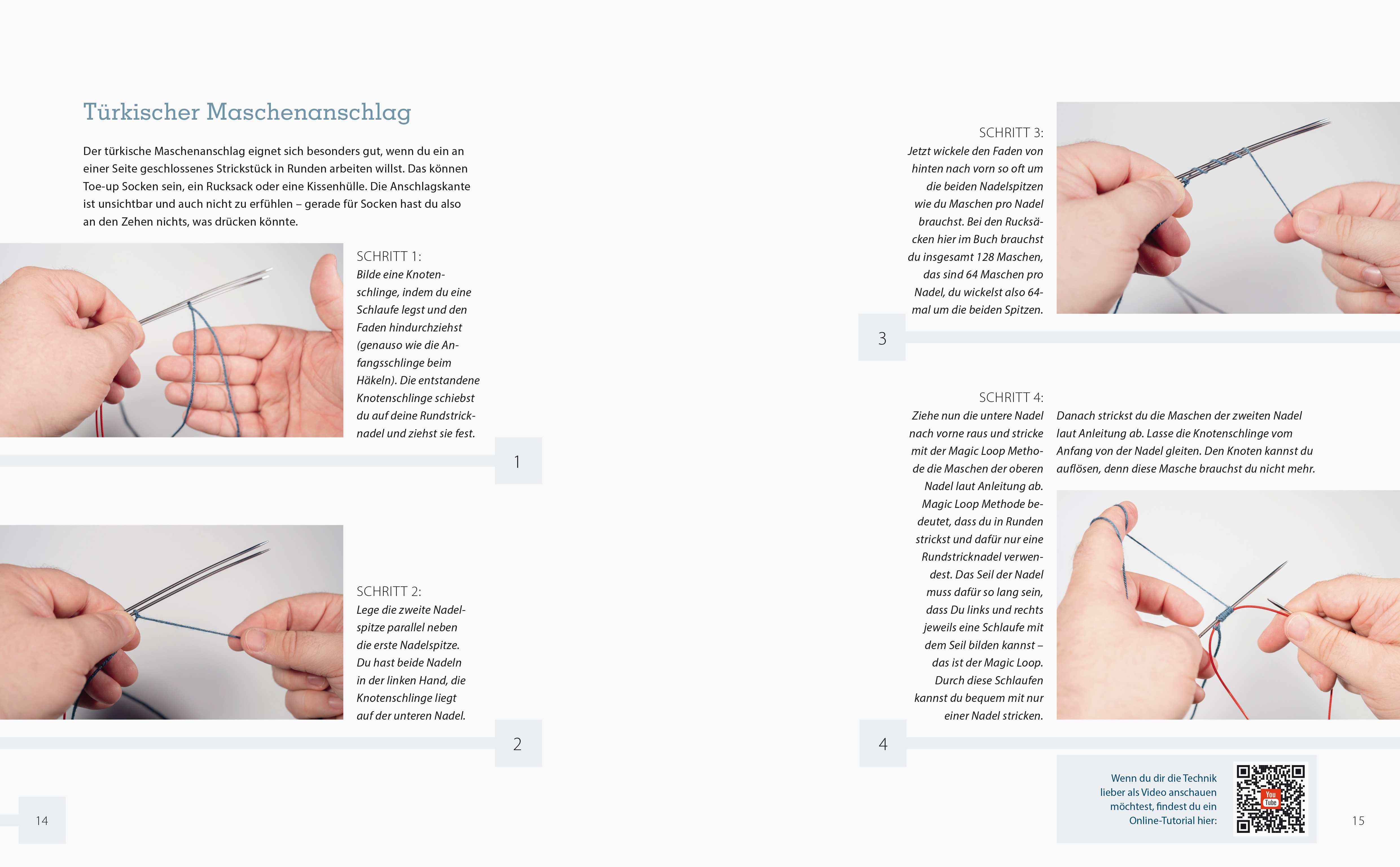 Türkischer Maschenanschlag

Der türkische Maschenanschlag eignet sich besonders gut, wenn du ein an einer Seite geschlossenes Strickstück in Runden arbeiten willst. Das können Toe-up Socken sein, ein Rucksack oder eine Kissenhülle. Die Anschlagskante ist unsichtbar und auch nicht zu erfühlen – gerade für Socken hast du also an den Zehen nichts, was drücken könnte.

SCHRITT 1:
Bilde eine Knotenschlinge, indem du eine Schlaufe legst und den Faden hindurchziehst (genauso wie die Anfangsschlinge beim Häkeln). Die entstandene Knotenschlinge schiebst du auf deine Rundstricknadel und ziehst sie fest.

1

SCHRITT 2:
Lege die zweite Nadelspitze parallel neben die erste Nadelspitze. Du hast beide Nadeln in der linken Hand, die Knotenschlinge liegt auf der unteren Nadel.

2

14

SCHRITT 3:
Jetzt wickele den Faden von hinten nach vorn so oft um die beiden Nadelspitzen wie du Maschen pro Nadel brauchst. Bei den Rucksäcken hier im Buch brauchst du insgesamt 128 Maschen, das sind 64 Maschen pro Nadel, du wickelst also 64-mal um die beiden Spitzen.

3

SCHRITT 4:
Ziehe nun die untere Nadel nach vorne raus und stricke mit der Magic Loop Methode die Maschen der oberen Nadel laut Anleitung ab. Magic Loop Methode bedeutet, dass du in Runden strickst und dafür nur eine Rundstricknadel verwendest. Das Seil der Nadel muss dafür so lang sein, dass Du links und rechts jeweils eine Schlaufe mit dem Seil bilden kannst – das ist der Magic Loop. Durch diese Schlaufen kannst du bequem mit nur einer Nadel stricken.

Danach strickst du die Maschen der zweiten Nadel laut Anleitung ab. Lasse die Knotenschlinge vom Anfang von der Nadel gleiten. Den Knoten kannst du auflösen, denn diese Masche brauchst du nicht mehr.

4

Wenn du dir die Technik lieber als Video anschauen möchtest, findest du ein Online-Tutorial hier:

You Tube

15