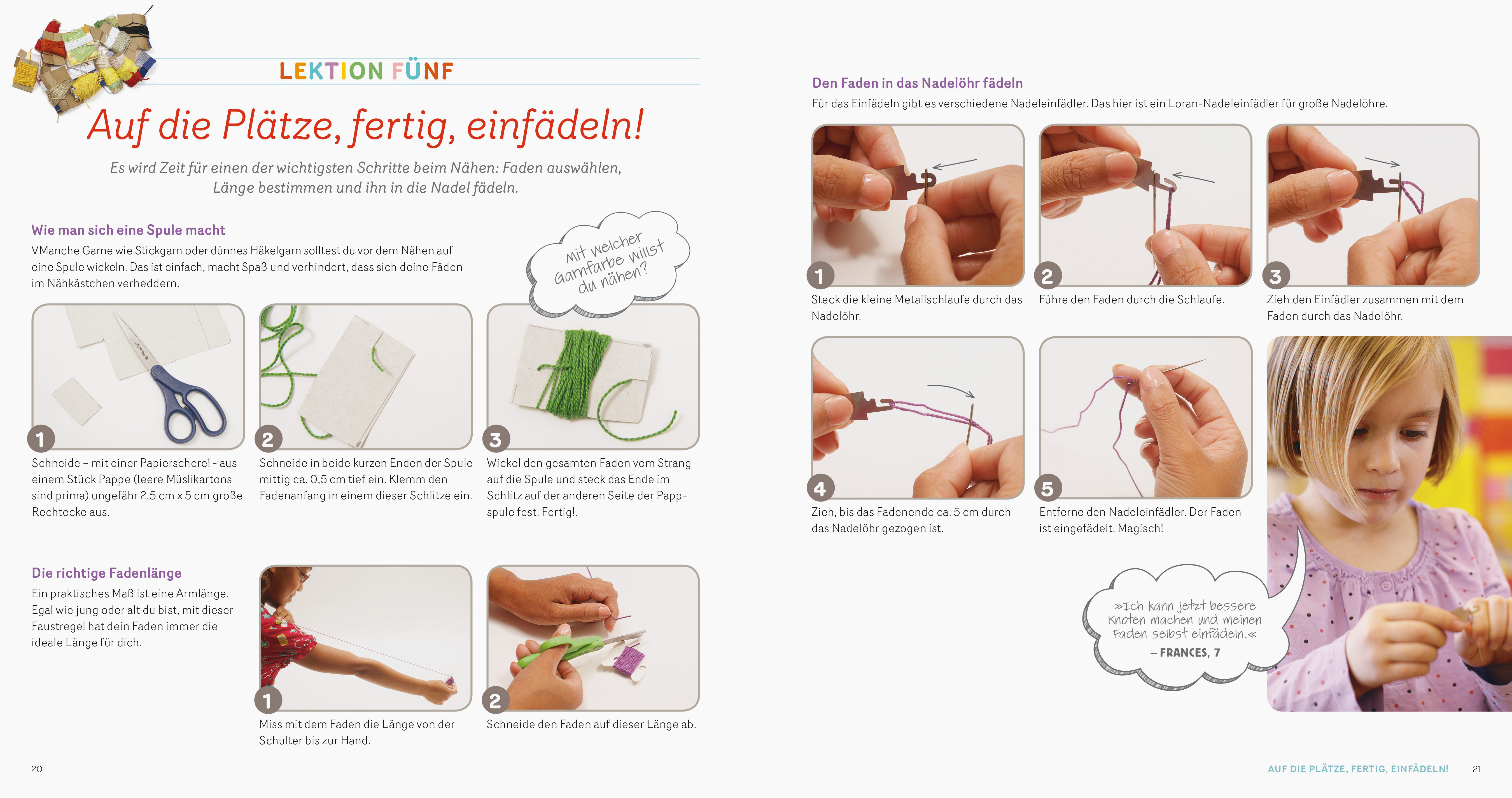 LEKTION FÜNF

Auf die Plätze, fertig, einfädeln!

Es wird Zeit für einen der wichtigsten Schritte beim Nähen: Faden auswählen, Länge bestimmen und ihn in die Nadel fädeln.

Wie man sich eine Spule macht

VManche Garne wie Stickgarn oder dünnes Häkelgarn solltest du vor dem Nähen auf eine Spule wickeln. Das ist einfach, macht Spaß und verhindert, dass sich deine Fäden im Nähkästchen verheddern.

Mit welcher Garnfarbe willst du nähen?

1
Schneide – mit einer Papierschere! - aus einem Stück Pappe (leere Müslikartons sind prima) ungefähr 2,5 cm x 5 cm große Rechtecke aus.

2
Schneide in beide kurzen Enden der Spule mittig ca. 0,5 cm tief ein. Klemm den Fadenanfang in einem dieser Schlitze ein.

3
Wickel den gesamten Faden vom Strang auf die Spule und steck das Ende im Schlitz auf der anderen Seite der Pappspule fest. Fertig!.

Die richtige Fadenlänge

Ein praktisches Maß ist eine Armlänge. Egal wie jung oder alt du bist, mit dieser Faustregel hat dein Faden immer die ideale Länge für dich.

1
Miss mit dem Faden die Länge von der Schulter bis zur Hand.

2
Schneide den Faden auf dieser Länge ab.

20

Den Faden in das Nadelöhr fädeln

Für das Einfädeln gibt es verschiedene Nadeleinfädler. Das hier ist ein Loran-Nadeleinfädler für große Nadelöhre.

1
Steck die kleine Metallschlaufe durch das Nadelöhr.

2
Führe den Faden durch die Schlaufe.

3
Zieh den Einfädler zusammen mit dem Faden durch das Nadelöhr.

4
Zieh, bis das Fadenende ca. 5 cm durch das Nadelöhr gezogen ist.

5
Entferne den Nadeleinfädler. Der Faden ist eingefädelt. Magisch!

»Ich kann jetzt bessere Knoten machen und meinen Faden selbst einfädeln.«
– FRANCES, 7

AUF DIE PLÄTZE, FERTIG, EINFÄDELN! 21