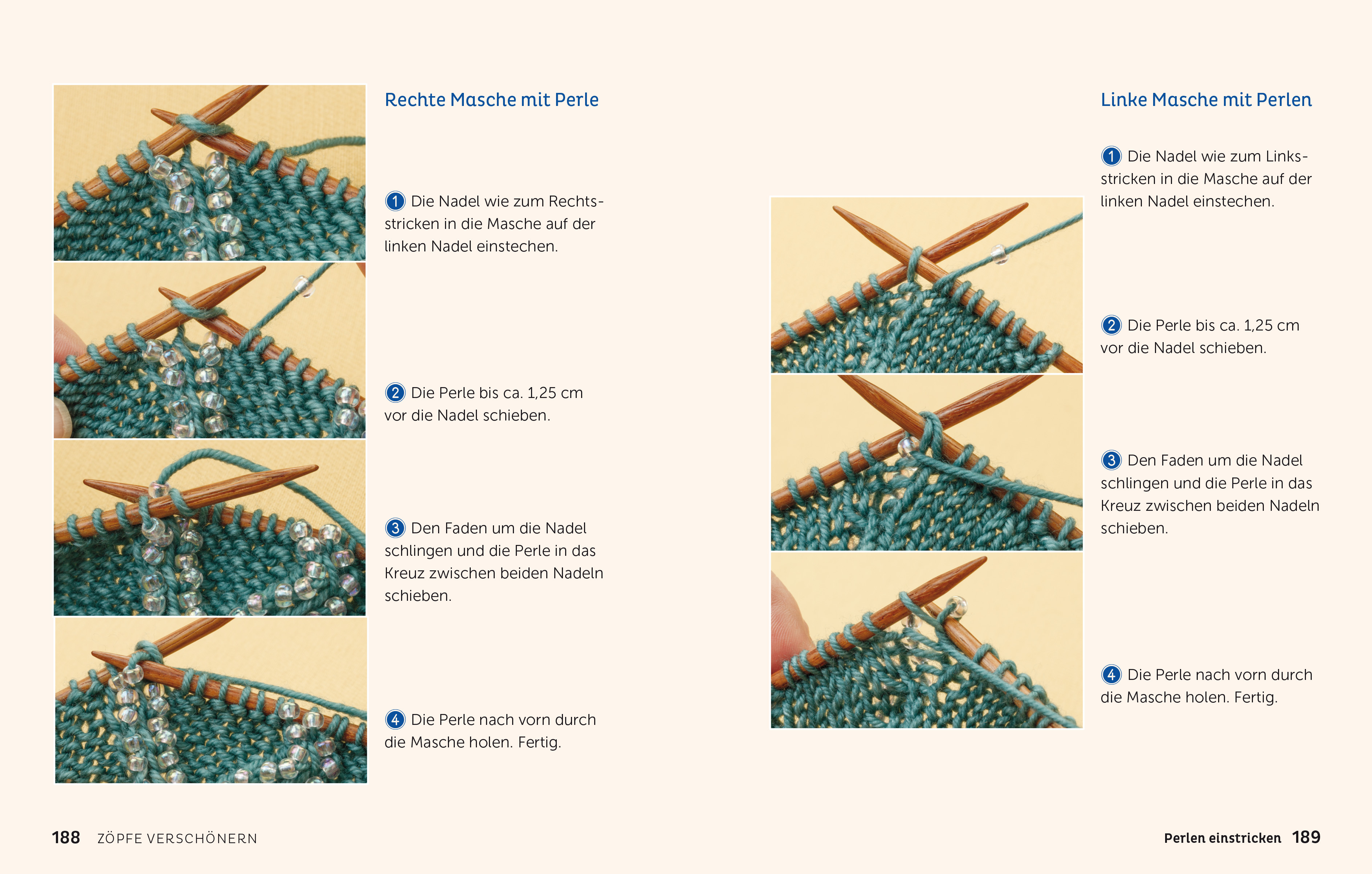 Rechte Masche mit Perle

1 Die Nadel wie zum Rechtsstricken in die Masche auf der linken Nadel einstechen.

2 Die Perle bis ca. 1,25 cm vor die Nadel schieben.

3 Den Faden um die Nadel schlingen und die Perle in das Kreuz zwischen beiden Nadeln schieben.

4 Die Perle nach vorn durch die Masche holen. Fertig.

188 ZÖPFE VERSCHÖNERN

Linke Masche mit Perlen

1 Die Nadel wie zum Linksstricken in die Masche auf der linken Nadel einstechen.

2 Die Perle bis ca. 1,25 cm vor die Nadel schieben.

3 Den Faden um die Nadel schlingen und die Perle in das Kreuz zwischen beiden Nadeln schieben.

4 Die Perle nach vorn durch die Masche holen. Fertig.

Perlen einstricken 189