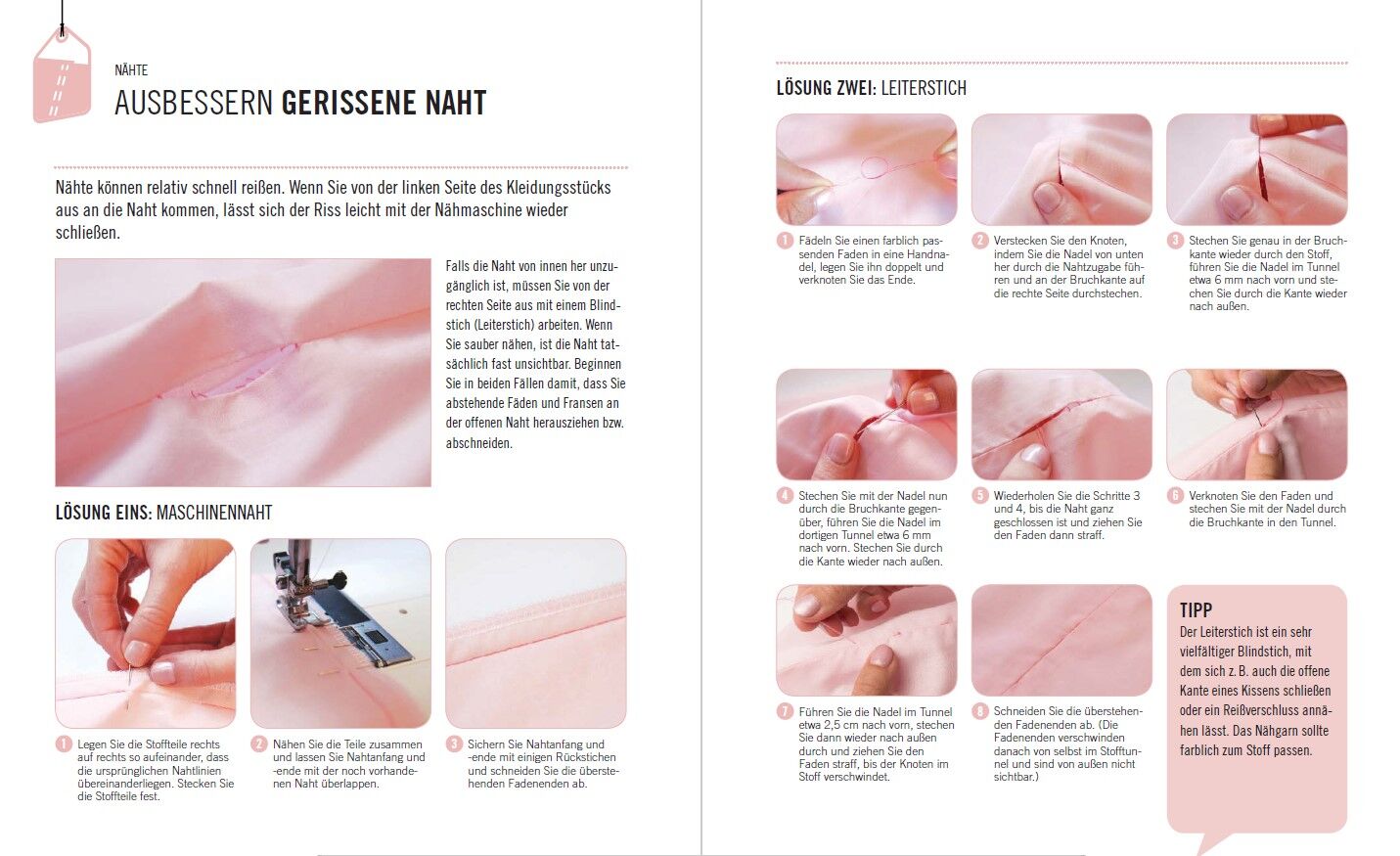 NÄHTE

AUSBESSERN GERISSENE NAHT

Nähte können relativ schnell reißen. Wenn Sie von der linken Seite des Kleidungsstücks aus an die Naht kommen, lässt sich der Riss leicht mit der Nähmaschine wieder schließen.

Falls die Naht von innen her unzugänglich ist, müssen Sie von der rechten Seite aus mit einem Blindstich (Leiterstich) arbeiten. Wenn Sie sauber nähen, ist die Naht tatsächlich fast unsichtbar. Beginnen Sie in beiden Fällen damit, dass Sie abstehende Fäden und Fransen an der offenen Naht herausziehen bzw. abschneiden.

LÖSUNG EINS: MASCHINENNAHT

1 Legen Sie die Stoffteile rechts auf rechts so aufeinander, dass die ursprünglichen Nahtlinien übereinanderliegen. Stecken Sie die Stoffteile fest.

2 Nähen Sie die Teile zusammen und lassen Sie Nahtanfang und -ende mit der noch vorhandenen Naht überlappen.

3 Sichern Sie Nahtanfang und -ende mit einigen Rückstichen und schneiden Sie die überstehenden Fadenenden ab.

LÖSUNG ZWEI: LEITERSTICH

1 Fädeln Sie einen farblich passenden Faden in eine Handnadel, legen Sie ihn doppelt und verknoten Sie das Ende.

2 Verstecken Sie den Knoten, indem Sie die Nadel von unten her durch die Nahtzugabe führen und an der Bruchkante auf die rechte Seite durchstechen.

3 Stechen Sie genau in der Bruchkante wieder durch den Stoff, führen Sie die Nadel im Tunnel etwa 6 mm nach vorn und stechen Sie durch die Kante wieder nach außen.

4 Stechen Sie mit der Nadel nun durch die Bruchkante gegenüber, führen Sie die Nadel im dortigen Tunnel etwa 6 mm nach vorn. Stechen Sie durch die Kante wieder nach außen.

5 Wiederholen Sie die Schritte 3 und 4, bis die Naht ganz geschlossen ist und ziehen Sie den Faden dann straff.

6 Verknoten Sie den Faden und stechen Sie mit der Nadel durch die Bruchkante in den Tunnel.

7 Führen Sie die Nadel im Tunnel etwa 2,5 cm nach vorn, stechen Sie dann wieder nach außen durch und ziehen Sie den Faden straff, bis der Knoten im Stoff verschwindet.

8 Schneiden Sie die überstehenden Fadenenden ab. (Die Fadenenden verschwinden danach von selbst im Stofftunnel und sind von außen nicht sichtbar.)

TIPP
Der Leiterstich ist ein sehr vielfältiger Blindstich, mit dem sich z. B. auch die offene Kante eines Kissens schließen oder ein Reißverschluss annähen lässt. Das Nähgarn sollte farblich zum Stoff passen.