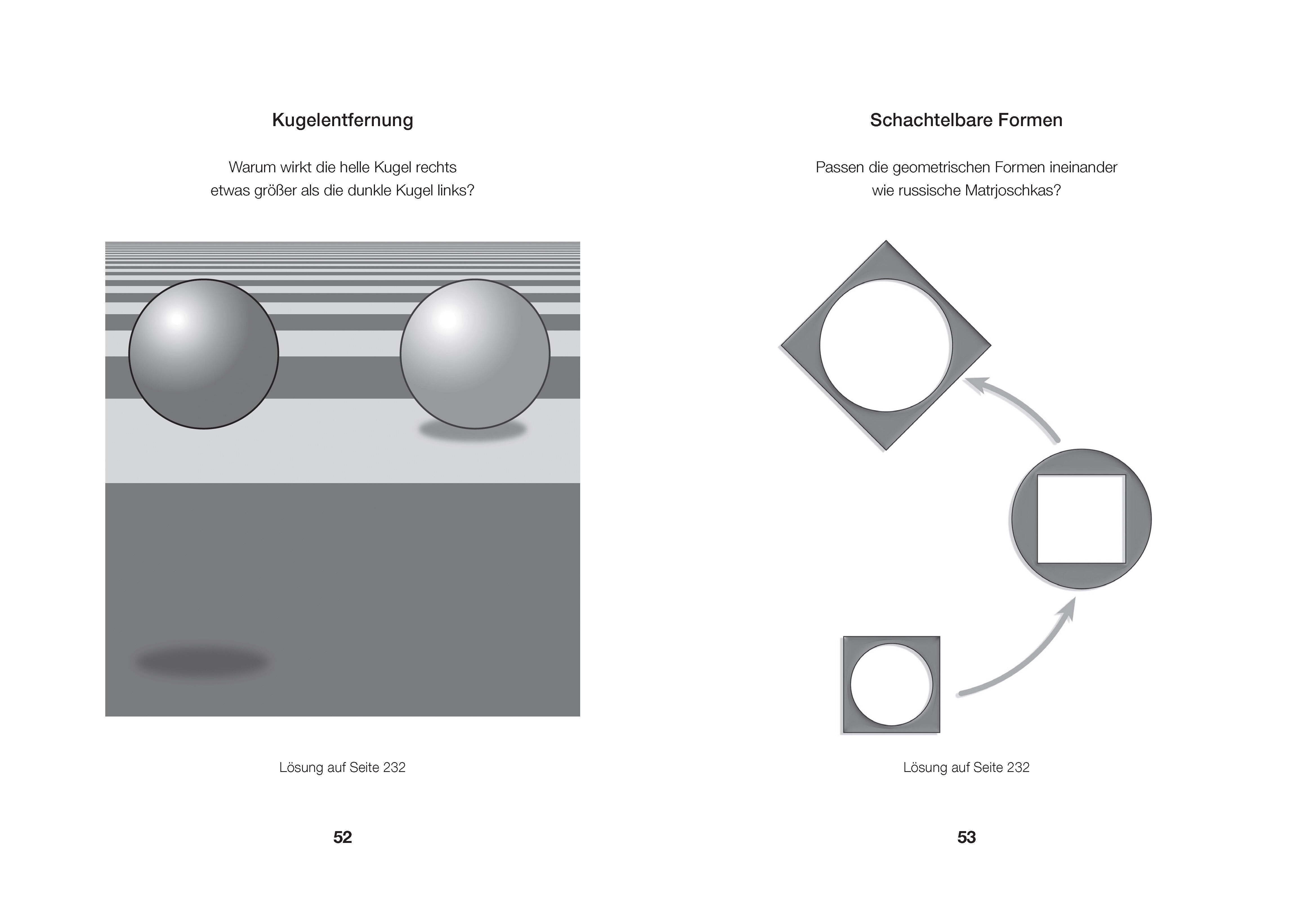 Kugelentfernung

Warum wirkt die helle Kugel rechts etwas größer als die dunkle Kugel links?

Lösung auf Seite 232

52

Schachtelbare Formen

Passen die geometrischen Formen ineinander wie russische Matrjoschkas?

Lösung auf Seite 232

53