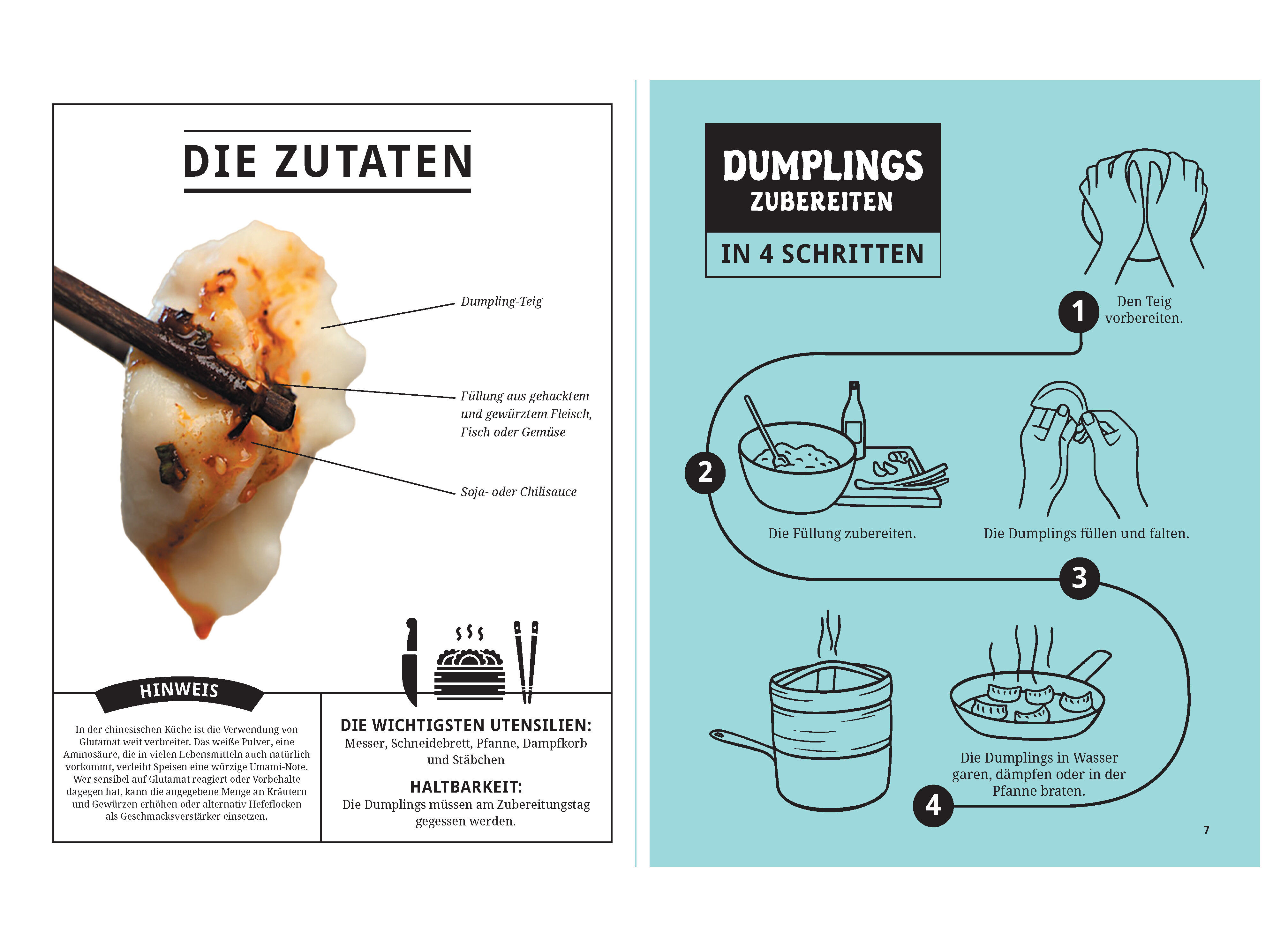 DIE ZUTATEN

Dumpling-Teig

Füllung aus gehacktem und gewürztem Fleisch, Fisch oder Gemüse

Soja- oder Chilisauce

HINWEIS

In der chinesischen Küche ist die Verwendung von Glutamat weit verbreitet. Das weiße Pulver, eine Aminosäure, die in vielen Lebensmitteln auch natürlich vorkommt, verleiht Speisen eine würzige Umami-Note. Wer sensibel auf Glutamat reagiert oder Vorbehalte dagegen hat, kann die angegebene Menge an Kräutern und Gewürzen erhöhen oder alternativ Hefeflocken als Geschmacksverstärker einsetzen.

DIE WICHTIGSTEN UTENSILIEN:
Messer, Schneidebrett, Pfanne, Dampfkorb und Stäbchen

HALTBARKEIT:
Die Dumplings müssen am Zubereitungstag gegessen werden.

DUMPLINGS
ZUBEREITEN
IN 4 SCHRITTEN

1 Den Teig vorbereiten.

2 Die Füllung zubereiten.

Die Dumplings füllen und falten.

3

Die Dumplings in Wasser garen, dämpfen oder in der Pfanne braten.

4

7