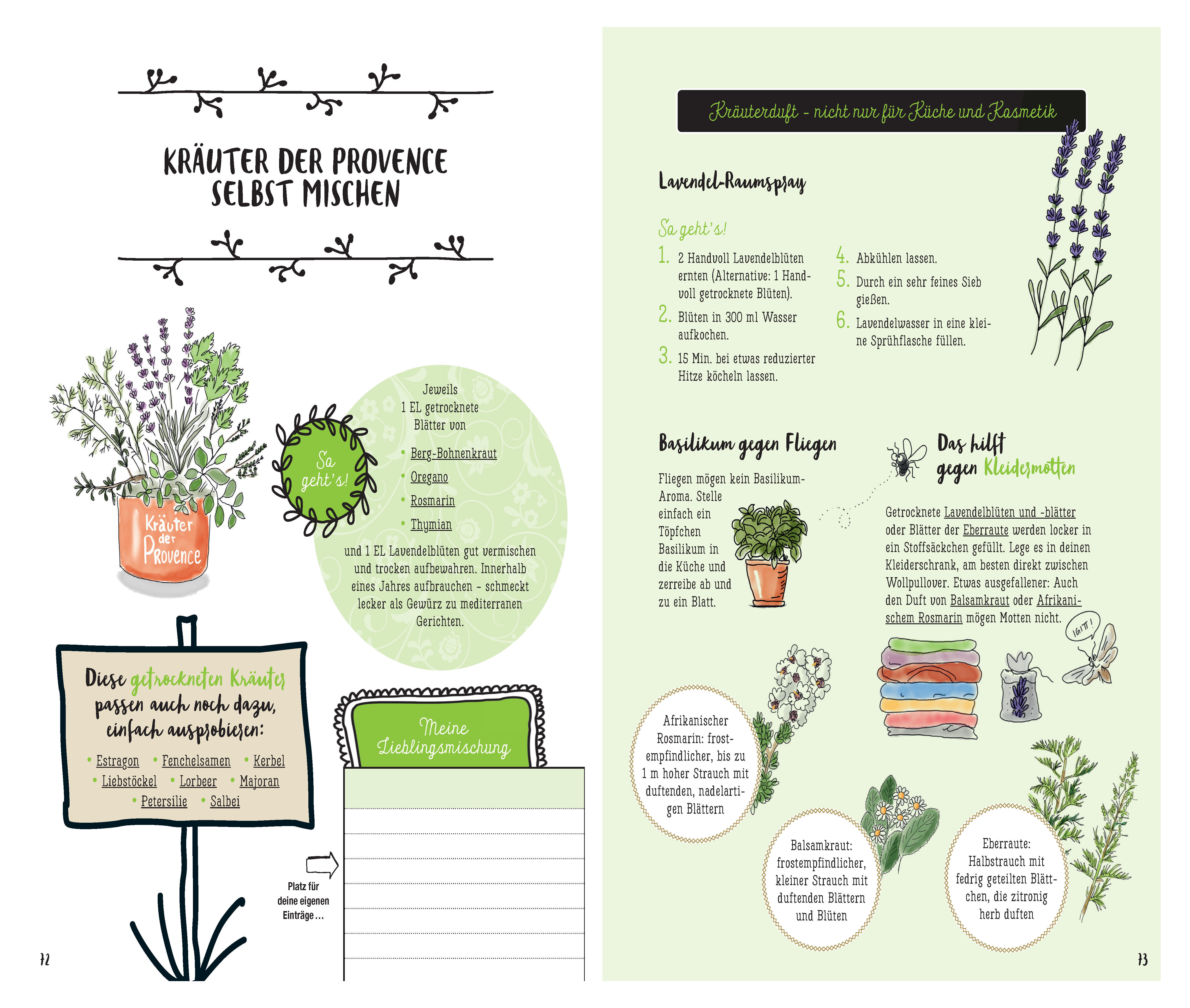 KRÄUTER DER PROVENCE SELBST MISCHEN

Kräuter der Provence

So geht's!

Jeweils 1 EL getrocknete Blätter von

• Berg-Bohnenkraut
• Oregano
• Rosmarin
• Thymian

und 1 EL Lavendelblüten gut vermischen und trocken aufbewahren. Innerhalb eines Jahres aufbrauchen – schmeckt lecker als Gewürz zu mediterranen Gerichten.

Diese getrockneten Kräuter passen auch noch dazu, einfach ausprobieren:

• Estragon • Fenchelsamen • Kerbel • Liebstöckel • Lorbeer • Majoran • Petersilie • Salbei

Meine Lieblingsmischung

Platz für deine eigenen Einträge …

72

Kräuterduft – nicht nur für Küche und Kosmetik

Lavendel-Raumspray

So geht's!

1. 2 Handvoll Lavendelblüten ernten (Alternative: 1 Handvoll getrocknete Blüten).
2. Blüten in 300 ml Wasser aufkochen.
3. 15 Min. bei etwas reduzierter Hitze köcheln lassen.
4. Abkühlen lassen.
5. Durch ein sehr feines Sieb gießen.
6. Lavendelwasser in eine kleine Sprühflasche füllen.

Basilikum gegen Fliegen

Fliegen mögen kein Basilikum-Aroma. Stelle einfach ein Töpfchen Basilikum in die Küche und zerreibe ab und zu ein Blatt.

Das hilft gegen Kleidermotten

Getrocknete Lavendelblüten und -blätter oder Blätter der Eberraute werden locker in ein Stoffsäckchen gefüllt. Lege es in deinen Kleiderschrank, am besten direkt zwischen Wollpullover. Etwas ausgefallener: Auch den Duft von Balsamkraut oder Afrikanischem Rosmarin mögen Motten nicht.

IGITT!

Afrikanischer Rosmarin: frostempfindlicher, bis zu 1 m hoher Strauch mit duftenden, nadelartigen Blättern

Balsamkraut: frostempfindlicher, kleiner Strauch mit duftenden Blättern und Blüten

Eberraute: Halbstrauch mit fedrig geteilten Blättchen, die zitronig herb duften

73