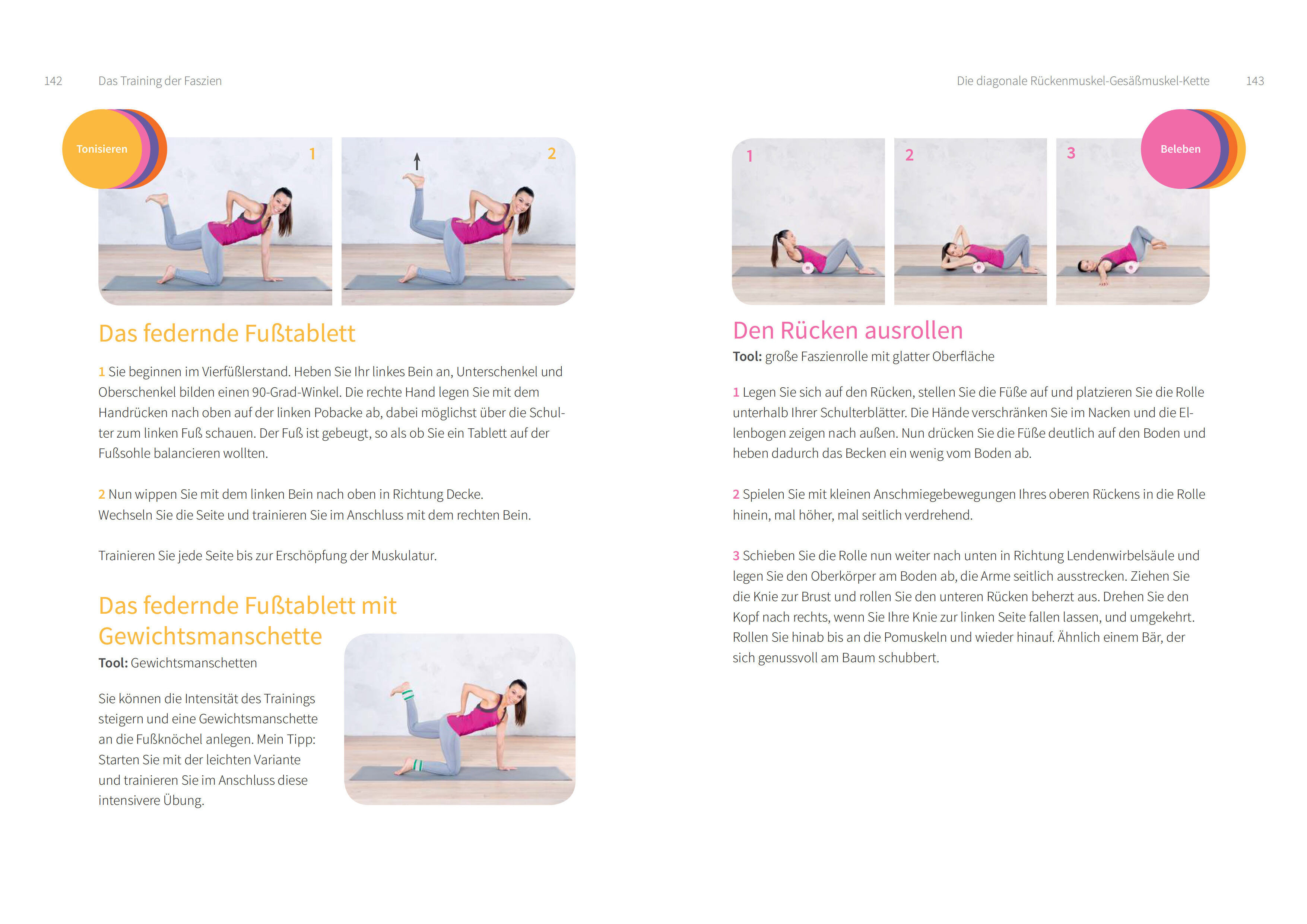 142 Das Training der Faszien

Tonisieren

1

2

Das federnde Fußtablett

1 Sie beginnen im Vierfüßlerstand. Heben Sie Ihr linkes Bein an, Unterschenkel und Oberschenkel bilden einen 90-Grad-Winkel. Die rechte Hand legen Sie mit dem Handrücken nach oben auf der linken Pobacke ab, dabei möglichst über die Schulter zum linken Fuß schauen. Der Fuß ist gebeugt, so als ob Sie ein Tablett auf der Fußsohle balancieren wollten.

2 Nun wippen Sie mit dem linken Bein nach oben in Richtung Decke. Wechseln Sie die Seite und trainieren Sie im Anschluss mit dem rechten Bein.

Trainieren Sie jede Seite bis zur Erschöpfung der Muskulatur.

Das federnde Fußtablett mit Gewichtsmanschette

Tool: Gewichtsmanschetten

Sie können die Intensität des Trainings steigern und eine Gewichtsmanschette an die Fußknöchel anlegen. Mein Tipp: Starten Sie mit der leichten Variante und trainieren Sie im Anschluss diese intensivere Übung.

Die diagonale Rückenmuskel-Gesäßmuskel-Kette 143

1

2

3

Beleben

Den Rücken ausrollen

Tool: große Faszienrolle mit glatter Oberfläche

1 Legen Sie sich auf den Rücken, stellen Sie die Füße auf und platzieren Sie die Rolle unterhalb Ihrer Schulterblätter. Die Hände verschränken Sie im Nacken und die Ellenbogen zeigen nach außen. Nun drücken Sie die Füße deutlich auf den Boden und heben dadurch das Becken ein wenig vom Boden ab.

2 Spielen Sie mit kleinen Anschmiegebewegungen Ihres oberen Rückens in die Rolle hinein, mal höher, mal seitlich verdrehend.

3 Schieben Sie die Rolle nun weiter nach unten in Richtung Lendenwirbelsäule und legen Sie den Oberkörper am Boden ab, die Arme seitlich ausstrecken. Ziehen Sie die Knie zur Brust und rollen Sie den unteren Rücken beherzt aus. Drehen Sie den Kopf nach rechts, wenn Sie Ihre Knie zur linken Seite fallen lassen, und umgekehrt. Rollen Sie hinab bis an die Pomuskeln und wieder hinauf. Ähnlich einem Bär, der sich genussvoll am Baum schubbert.