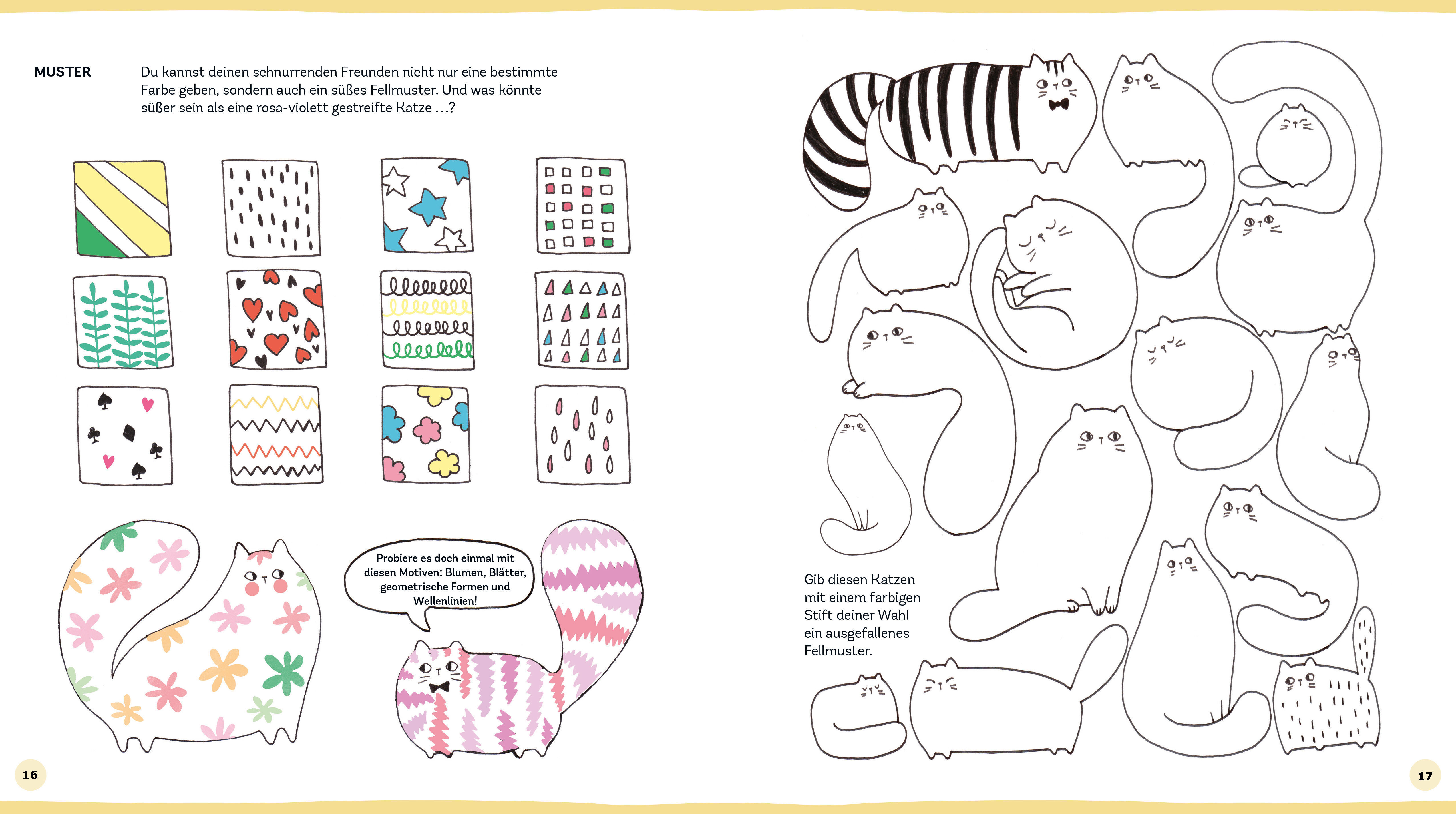 MUSTER

Du kannst deinen schnurrenden Freunden nicht nur eine bestimmte Farbe geben, sondern auch ein süßes Fellmuster. Und was könnte süßer sein als eine rosa-violett gestreifte Katze …?

Probiere es doch einmal mit diesen Motiven: Blumen, Blätter, geometrische Formen und Wellenlinien!

16

Gib diesen Katzen mit einem farbigen Stift deiner Wahl ein ausgefallenes Fellmuster.

17