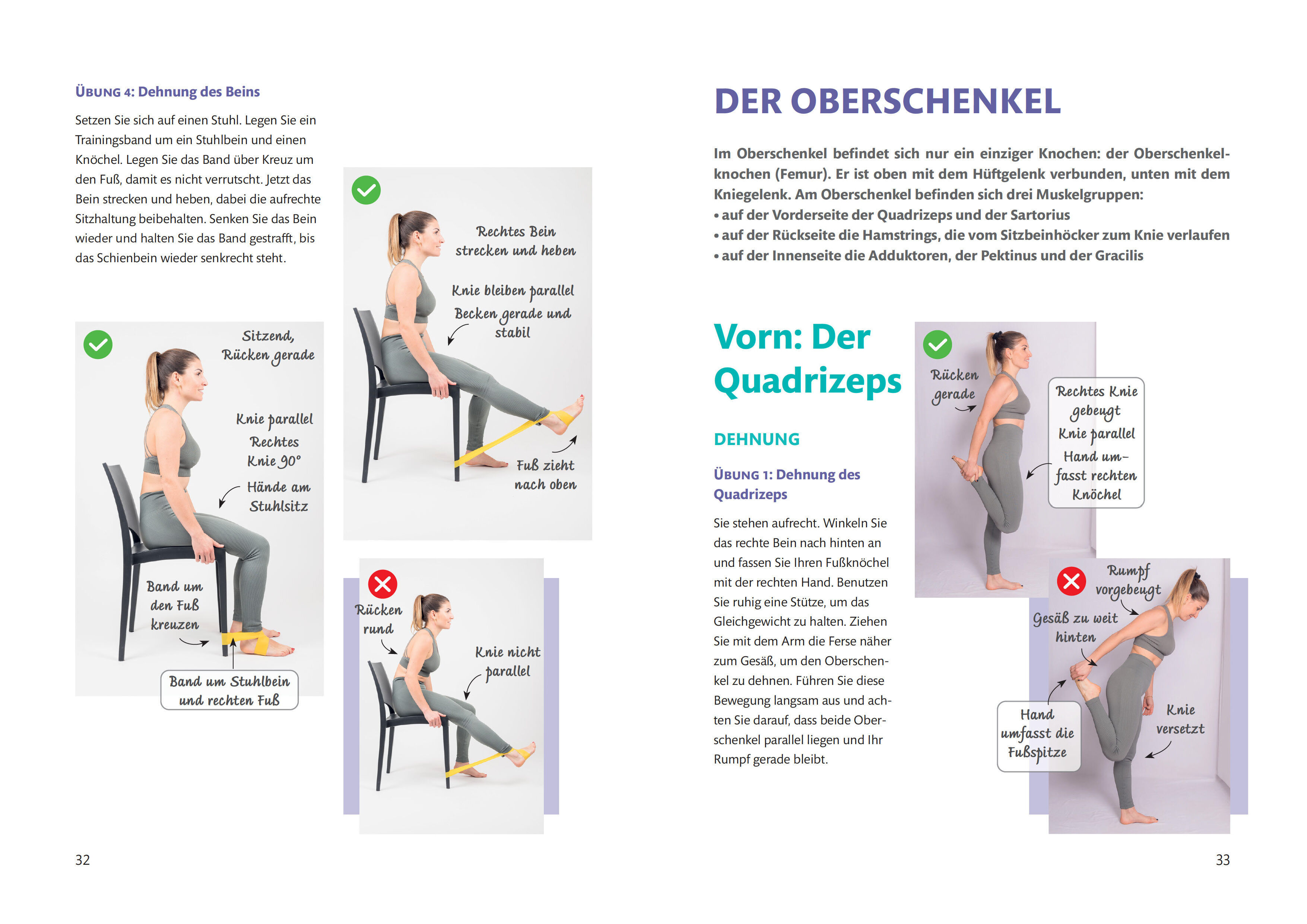 ÜBUNG 4: Dehnung des Beins

Setzen Sie sich auf einen Stuhl. Legen Sie ein Trainingsband um ein Stuhlbein und einen Knöchel. Legen Sie das Band über Kreuz um den Fuß, damit es nicht verrutscht. Jetzt das Bein strecken und heben, dabei die aufrechte Sitzhaltung beibehalten. Senken Sie das Bein wieder und halten Sie das Band gestrafft, bis das Schienbein wieder senkrecht steht.

Sitzend, Rücken gerade

Knie parallel

Rechtes Knie 90°

Hände am Stuhlsitz

Band um den Fuß kreuzen

Band um Stuhlbein und rechten Fuß

Rechtes Bein strecken und heben

Knie bleiben parallel

Becken gerade und stabil

Fuß zieht nach oben

Rücken rund

Knie nicht parallel

32

DER OBERSCHENKEL

Im Oberschenkel befindet sich nur ein einziger Knochen: der Oberschenkelknochen (Femur). Er ist oben mit dem Hüftgelenk verbunden, unten mit dem Kniegelenk. Am Oberschenkel befinden sich drei Muskelgruppen:
• auf der Vorderseite der Quadrizeps und der Sartorius
• auf der Rückseite die Hamstrings, die vom Sitzbeinhöcker zum Knie verlaufen
• auf der Innenseite die Adduktoren, der Pektinus und der Gracilis

Vorn: Der Quadrizeps

DEHNUNG

ÜBUNG 1: Dehnung des Quadrizeps

Sie stehen aufrecht. Winkeln Sie das rechte Bein nach hinten an und fassen Sie Ihren Fußknöchel mit der rechten Hand. Benutzen Sie ruhig eine Stütze, um das Gleichgewicht zu halten. Ziehen Sie mit dem Arm die Ferse näher zum Gesäß, um den Oberschenkel zu dehnen. Führen Sie diese Bewegung langsam aus und achten Sie darauf, dass beide Oberschenkel parallel liegen und Ihr Rumpf gerade bleibt.

Rücken gerade

Rechtes Knie gebeugt
Knie parallel
Hand umfasst rechten Knöchel

Rumpf vorgebeugt

Gesäß zu weit hinten

Hand umfasst die Fußspitze

Knie versetzt

33