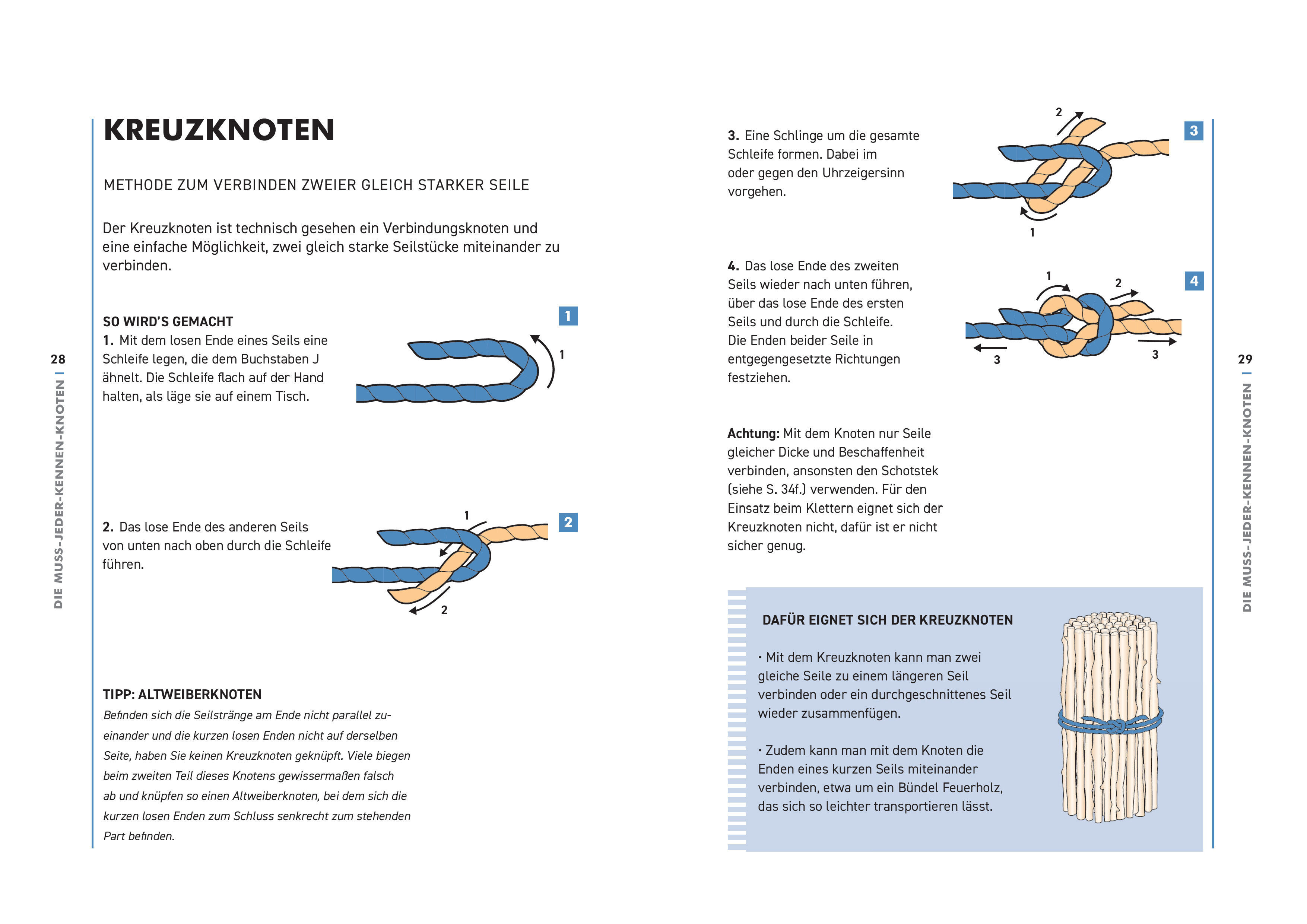 28

DIE MUSS-JEDER-KENNEN-KNOTEN

KREUZKNOTEN

METHODE ZUM VERBINDEN ZWEIER GLEICH STARKER SEILE

Der Kreuzknoten ist technisch gesehen ein Verbindungsknoten und eine einfache Möglichkeit, zwei gleich starke Seilstücke miteinander zu verbinden.

SO WIRD'S GEMACHT
1. Mit dem losen Ende eines Seils eine Schleife legen, die dem Buchstaben J ähnelt. Die Schleife flach auf der Hand halten, als läge sie auf einem Tisch.

1

1

2. Das lose Ende des anderen Seils von unten nach oben durch die Schleife führen.

2

1

2

TIPP: ALTWEIBERKNOTEN
Befinden sich die Seilstränge am Ende nicht parallel zueinander und die kurzen losen Enden nicht auf derselben Seite, haben Sie keinen Kreuzknoten geknüpft. Viele biegen beim zweiten Teil dieses Knotens gewissermaßen falsch ab und knüpfen so einen Altweiberknoten, bei dem sich die kurzen losen Enden zum Schluss senkrecht zum stehenden Part befinden.

3. Eine Schlinge um die gesamte Schleife formen. Dabei im oder gegen den Uhrzeigersinn vorgehen.

3

2

1

4. Das lose Ende des zweiten Seils wieder nach unten führen, über das lose Ende des ersten Seils und durch die Schleife. Die Enden beider Seile in entgegengesetzte Richtungen festziehen.

4

1

2

3

3

Achtung: Mit dem Knoten nur Seile gleicher Dicke und Beschaffenheit verbinden, ansonsten den Schotstek (siehe S. 34f.) verwenden. Für den Einsatz beim Klettern eignet sich der Kreuzknoten nicht, dafür ist er nicht sicher genug.

DAFÜR EIGNET SICH DER KREUZKNOTEN

• Mit dem Kreuzknoten kann man zwei gleiche Seile zu einem längeren Seil verbinden oder ein durchgeschnittenes Seil wieder zusammenfügen.

• Zudem kann man mit dem Knoten die Enden eines kurzen Seils miteinander verbinden, etwa um ein Bündel Feuerholz, das sich so leichter transportieren lässt.

29

DIE MUSS-JEDER-KENNEN-KNOTEN