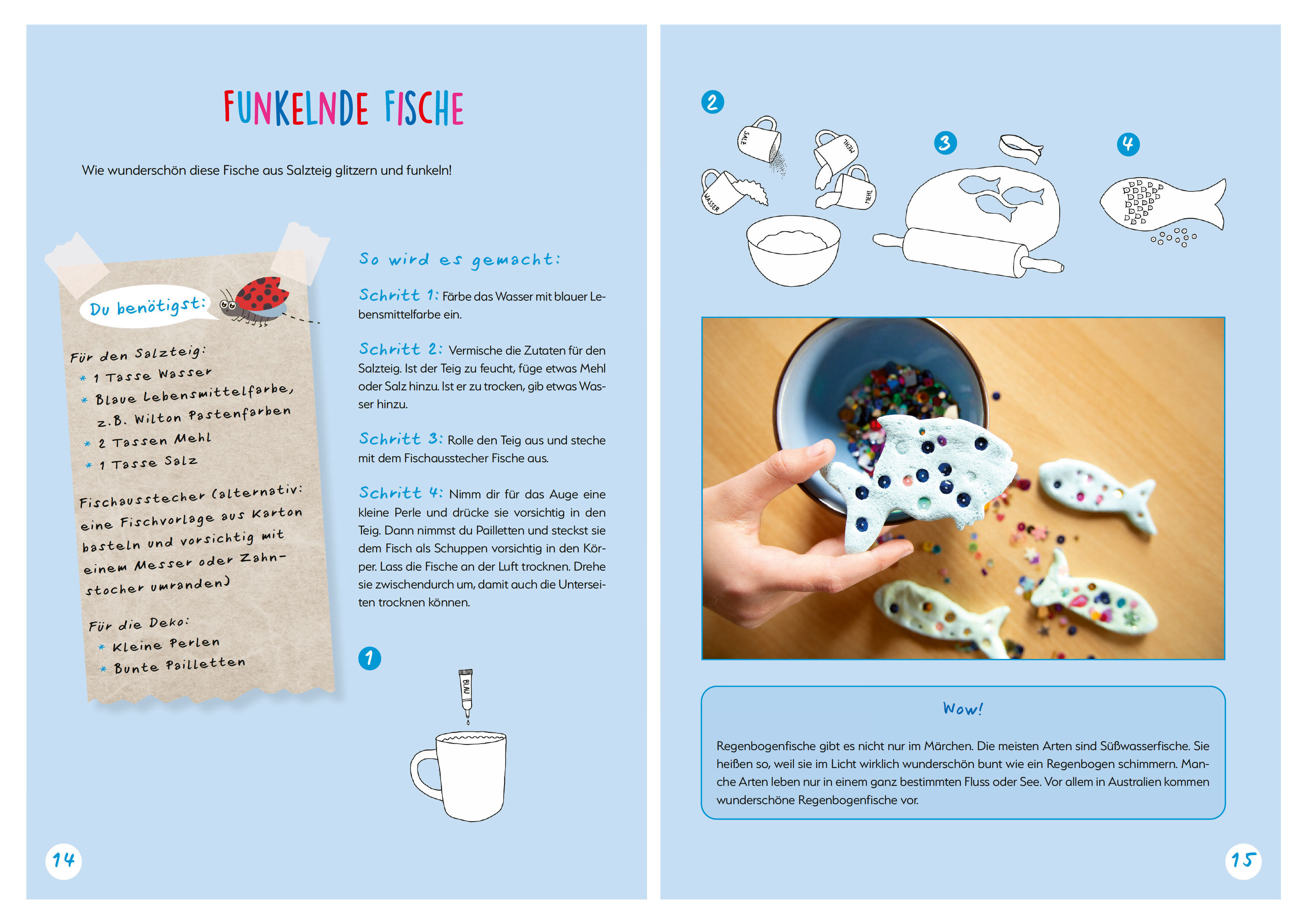 FUNKELNDE FISCHE

Wie wunderschön diese Fische aus Salzteig glitzern und funkeln!

Du benötigst:

Für den Salzteig:
* 1 Tasse Wasser
* Blaue Lebensmittelfarbe, z.B. Wilton Pastenfarben
* 2 Tassen Mehl
* 1 Tasse Salz

Fischausstecher (alternativ: eine Fischvorlage aus Karton basteln und vorsichtig mit einem Messer oder Zahnstocher umranden)

Für die Deko:
* Kleine Perlen
* Bunte Pailletten

So wird es gemacht:

Schritt 1: Färbe das Wasser mit blauer Lebensmittelfarbe ein.

Schritt 2: Vermische die Zutaten für den Salzteig. Ist der Teig zu feucht, füge etwas Mehl oder Salz hinzu. Ist er zu trocken, gib etwas Wasser hinzu.

Schritt 3: Rolle den Teig aus und steche mit dem Fischausstecher Fische aus.

Schritt 4: Nimm dir für das Auge eine kleine Perle und drücke sie vorsichtig in den Teig. Dann nimmst du Pailletten und steckst sie dem Fisch als Schuppen vorsichtig in den Körper. Lass die Fische an der Luft trocknen. Drehe sie zwischendurch um, damit auch die Unterseiten trocknen können.

1

BLAU

14

2

SALZ

MEHL

WASSER

MEHL

3

4

Wow!

Regenbogenfische gibt es nicht nur im Märchen. Die meisten Arten sind Süßwasserfische. Sie heißen so, weil sie im Licht wirklich wunderschön bunt wie ein Regenbogen schimmern. Manche Arten leben nur in einem ganz bestimmten Fluss oder See. Vor allem in Australien kommen wunderschöne Regenbogenfische vor.

15