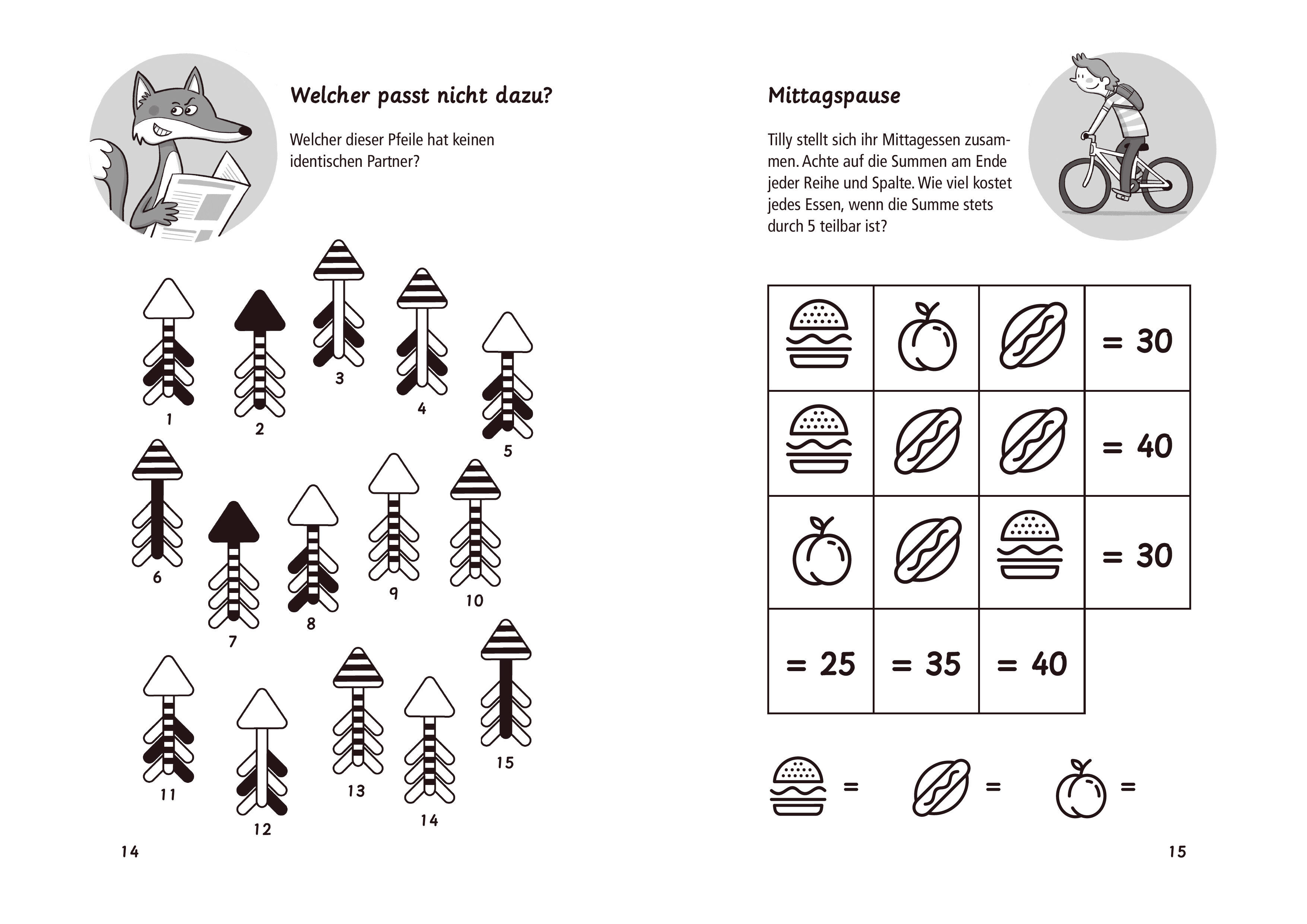 Welcher passt nicht dazu?

Welcher dieser Pfeile hat keinen identischen Partner?

1 2 3 4 5 6 7 8 9 10 11 12 13 14 15

14

Mittagspause

Tilly stellt sich ihr Mittagessen zusammen. Achte auf die Summen am Ende jeder Reihe und Spalte. Wie viel kostet jedes Essen, wenn die Summe stets durch 5 teilbar ist?

| | | | = 30 |
|---|---|---|---|
| | | | = 40 |
| | | | = 30 |
| = 25 | = 35 | = 40 | |

= = =

15