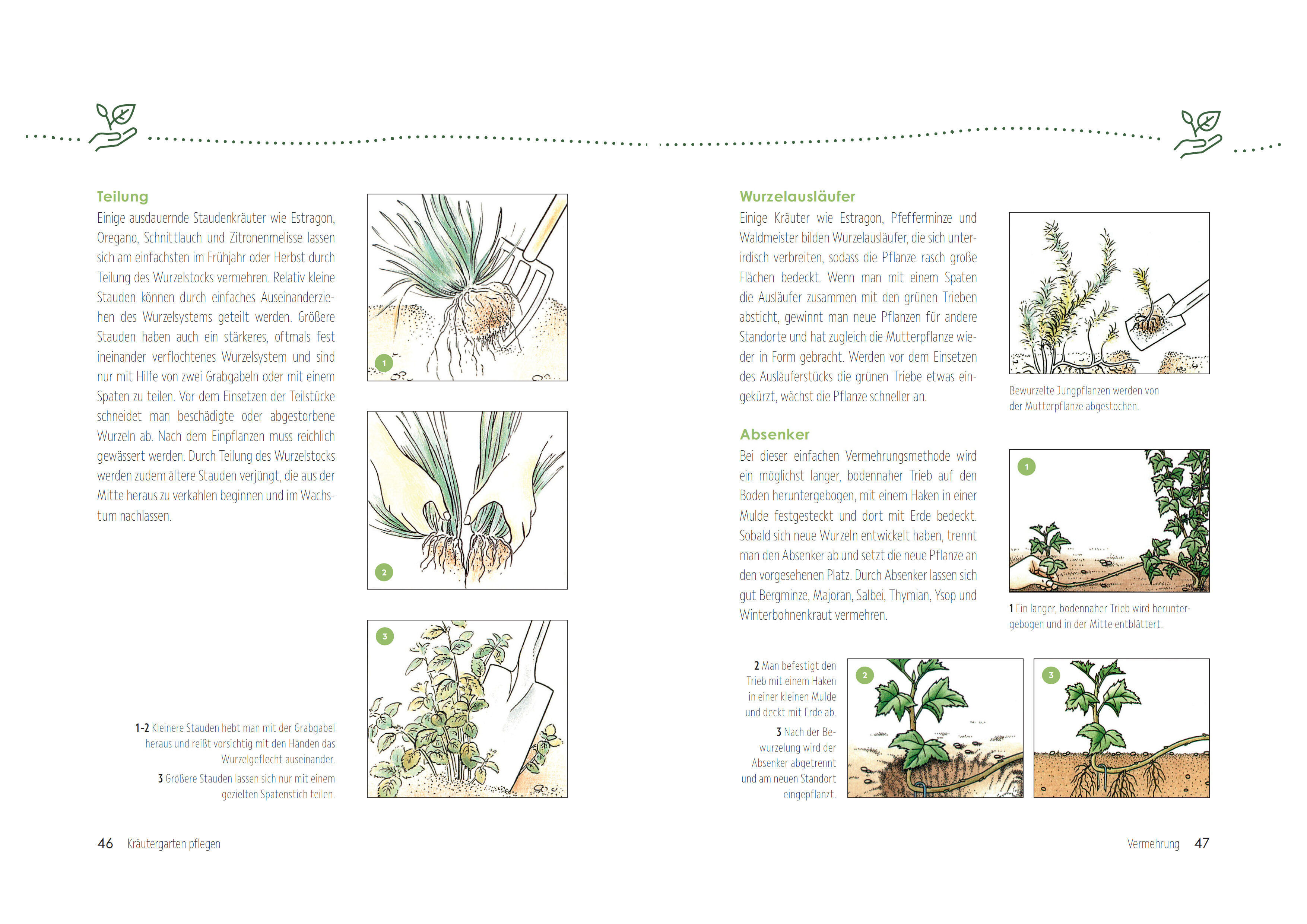 Teilung

Einige ausdauernde Staudenkräuter wie Estragon, Oregano, Schnittlauch und Zitronenmelisse lassen sich am einfachsten im Frühjahr oder Herbst durch Teilung des Wurzelstocks vermehren. Relativ kleine Stauden können durch einfaches Auseinanderziehen des Wurzelsystems geteilt werden. Größere Stauden haben auch ein stärkeres, oftmals fest ineinander verflochtenes Wurzelsystem und sind nur mit Hilfe von zwei Grabgabeln oder mit einem Spaten zu teilen. Vor dem Einsetzen der Teilstücke schneidet man beschädigte oder abgestorbene Wurzeln ab. Nach dem Einpflanzen muss reichlich gewässert werden. Durch Teilung des Wurzelstocks werden zudem ältere Stauden verjüngt, die aus der Mitte heraus zu verkahlen beginnen und im Wachstum nachlassen.

1

2

3

1-2 Kleinere Stauden hebt man mit der Grabgabel heraus und reißt vorsichtig mit den Händen das Wurzelgeflecht auseinander.

3 Größere Stauden lassen sich nur mit einem gezielten Spatenstich teilen.

46 Kräutergarten pflegen

Wurzelausläufer

Einige Kräuter wie Estragon, Pfefferminze und Waldmeister bilden Wurzelausläufer, die sich unterirdisch verbreiten, sodass die Pflanze rasch große Flächen bedeckt. Wenn man mit einem Spaten die Ausläufer zusammen mit den grünen Trieben absticht, gewinnt man neue Pflanzen für andere Standorte und hat zugleich die Mutterpflanze wieder in Form gebracht. Werden vor dem Einsetzen des Ausläuferstücks die grünen Triebe etwas eingekürzt, wächst die Pflanze schneller an.

Bewurzelte Jungpflanzen werden von der Mutterpflanze abgestochen.

Absenker

Bei dieser einfachen Vermehrungsmethode wird ein möglichst langer, bodennaher Trieb auf den Boden heruntergebogen, mit einem Haken in einer Mulde festgesteckt und dort mit Erde bedeckt. Sobald sich neue Wurzeln entwickelt haben, trennt man den Absenker ab und setzt die neue Pflanze an den vorgesehenen Platz. Durch Absenker lassen sich gut Bergminze, Majoran, Salbei, Thymian, Ysop und Winterbohnenkraut vermehren.

1

1 Ein langer, bodennaher Trieb wird heruntergebogen und in der Mitte entblättert.

2 Man befestigt den Trieb mit einem Haken in einer kleinen Mulde und deckt mit Erde ab.

3 Nach der Bewurzelung wird der Absenker abgetrennt und am neuen Standort eingepflanzt.

2

3

Vermehrung 47