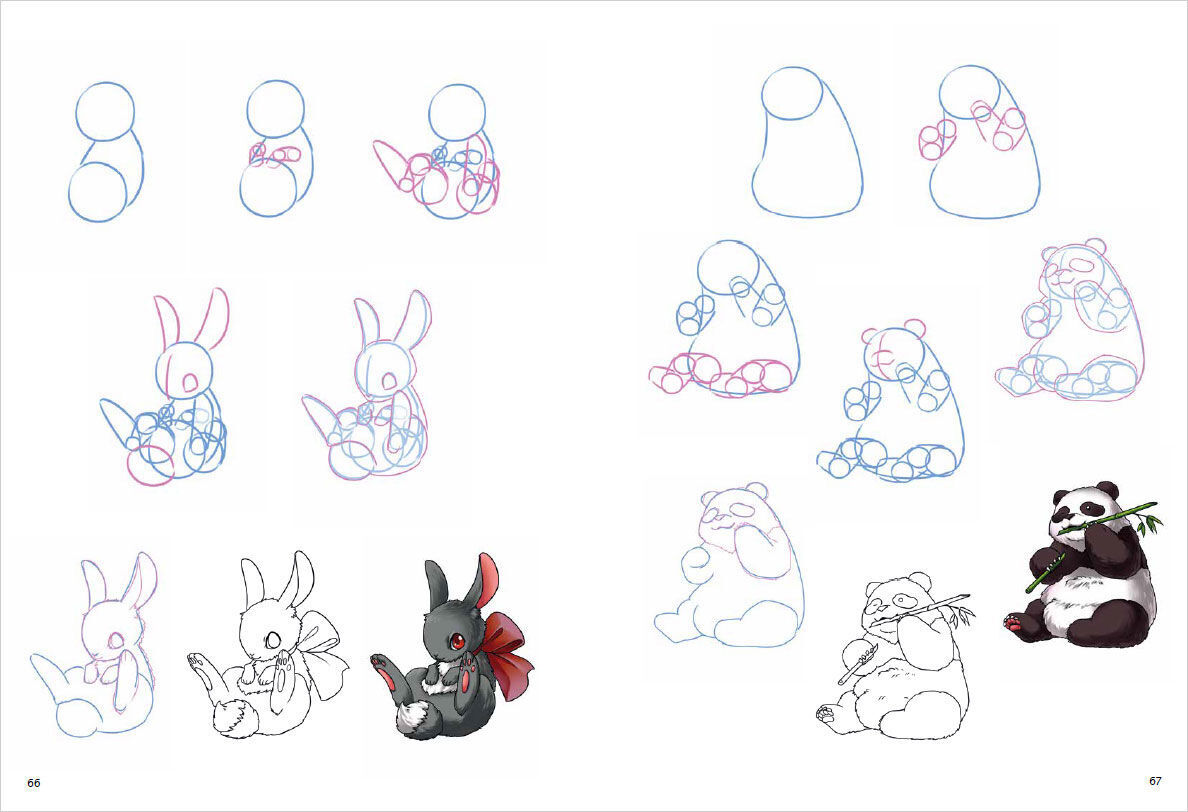 66

67