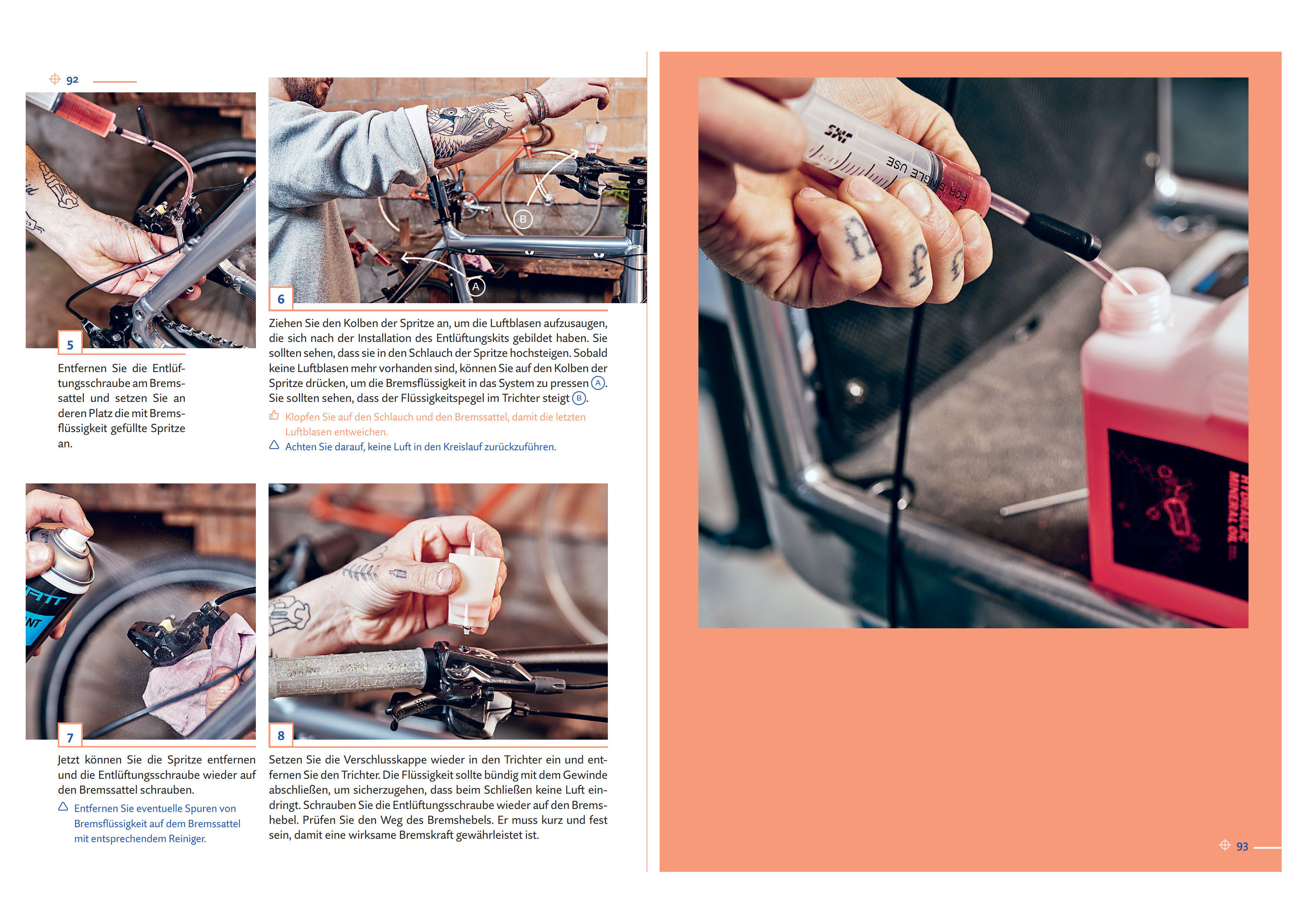 92

5

Entfernen Sie die Entlüftungsschraube am Bremssattel und setzen Sie an deren Platz die mit Bremsflüssigkeit gefüllte Spritze an.

B

A

6

Ziehen Sie den Kolben der Spritze an, um die Luftblasen aufzusaugen, die sich nach der Installation des Entlüftungskits gebildet haben. Sie sollten sehen, dass sie in den Schlauch der Spritze hochsteigen. Sobald keine Luftblasen mehr vorhanden sind, können Sie auf den Kolben der Spritze drücken, um die Bremsflüssigkeit in das System zu pressen A. Sie sollten sehen, dass der Flüssigkeitspegel im Trichter steigt B.

Klopfen Sie auf den Schlauch und den Bremssattel, damit die letzten Luftblasen entweichen.

Achten Sie darauf, keine Luft in den Kreislauf zurückzuführen.

7

Jetzt können Sie die Spritze entfernen und die Entlüftungsschraube wieder auf den Bremssattel schrauben.

Entfernen Sie eventuelle Spuren von Bremsflüssigkeit auf dem Bremssattel mit entsprechendem Reiniger.

8

Setzen Sie die Verschlusskappe wieder in den Trichter ein und entfernen Sie den Trichter. Die Flüssigkeit sollte bündig mit dem Gewinde abschließen, um sicherzugehen, dass beim Schließen keine Luft eindringt. Schrauben Sie die Entlüftungsschraube wieder auf den Bremshebel. Prüfen Sie den Weg des Bremshebels. Er muss kurz und fest sein, damit eine wirksame Bremskraft gewährleistet ist.

FOR SINGLE USE

HYDRAULIC MINERAL OIL

93