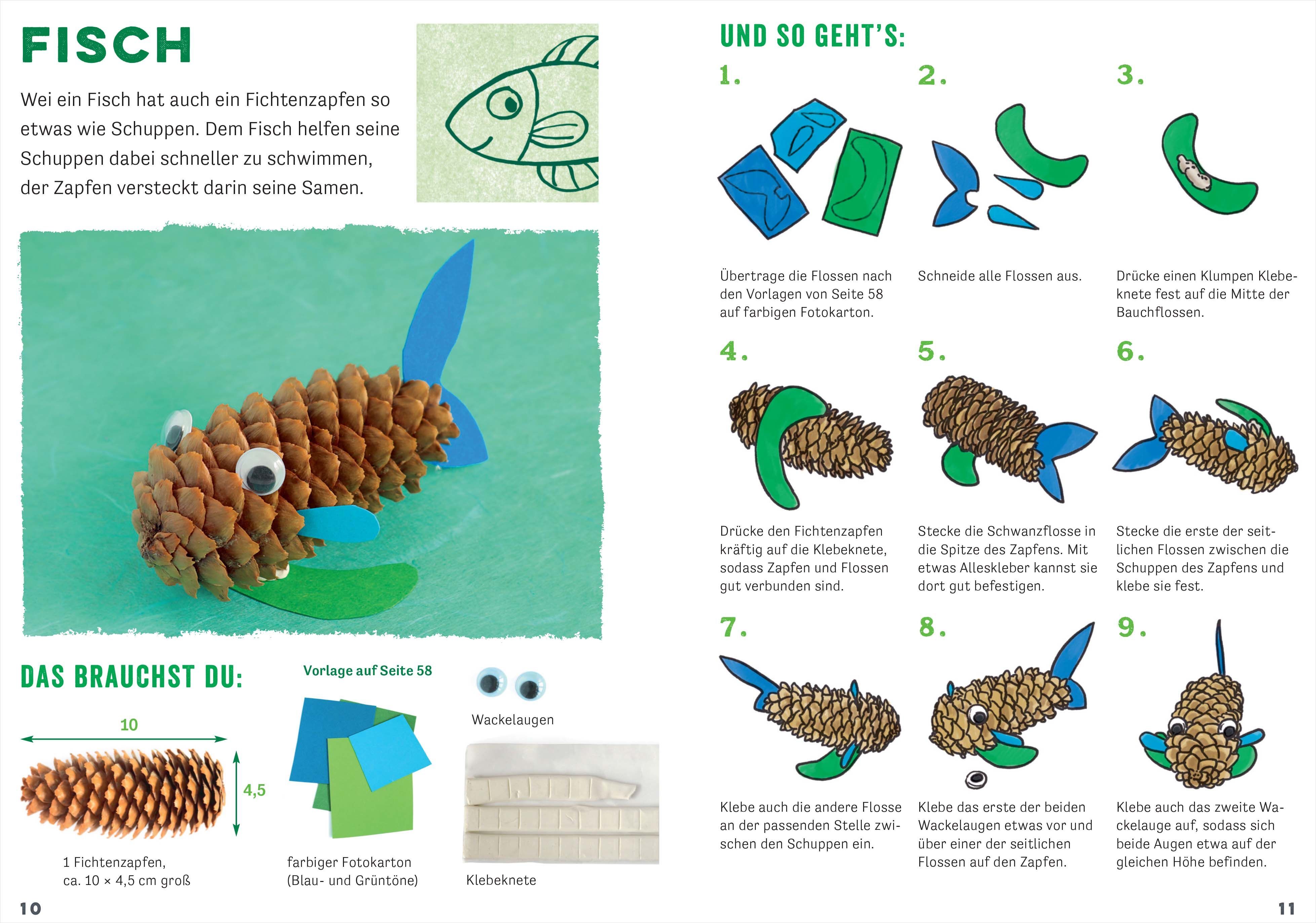 FISCH

Wei ein Fisch hat auch ein Fichtenzapfen so etwas wie Schuppen. Dem Fisch helfen seine Schuppen dabei schneller zu schwimmen, der Zapfen versteckt darin seine Samen.

DAS BRAUCHST DU:

10

4,5

1 Fichtenzapfen, ca. 10 × 4,5 cm groß

Vorlage auf Seite 58

farbiger Fotokarton (Blau- und Grüntöne)

Wackelaugen

Klebeknete

10

UND SO GEHT'S:

1.

Übertrage die Flossen nach den Vorlagen von Seite 58 auf farbigen Fotokarton.

2.

Schneide alle Flossen aus.

3.

Drücke einen Klumpen Klebeknete fest auf die Mitte der Bauchflossen.

4.

Drücke den Fichtenzapfen kräftig auf die Klebeknete, sodass Zapfen und Flossen gut verbunden sind.

5.

Stecke die Schwanzflosse in die Spitze des Zapfens. Mit etwas Alleskleber kannst sie dort gut befestigen.

6.

Stecke die erste der seitlichen Flossen zwischen die Schuppen des Zapfens und klebe sie fest.

7.

Klebe auch die andere Flosse an der passenden Stelle zwischen den Schuppen ein.

8.

Klebe das erste der beiden Wackelaugen etwas vor und über einer der seitlichen Flossen auf den Zapfen.

9.

Klebe auch das zweite Wackelauge auf, sodass sich beide Augen etwa auf der gleichen Höhe befinden.

11