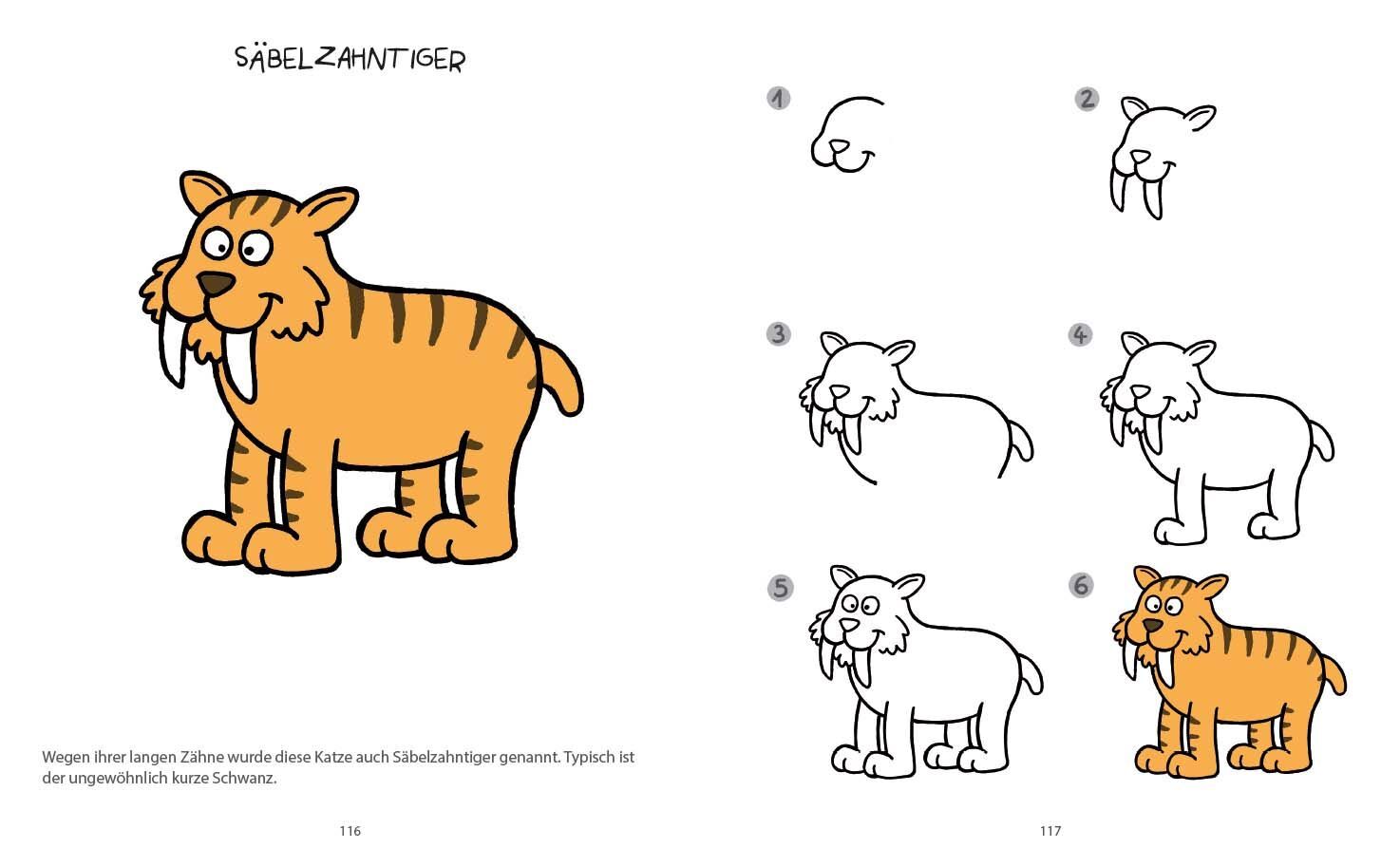 SÄBELZAHNTIGER

Wegen ihrer langen Zähne wurde diese Katze auch Säbelzahntiger genannt. Typisch ist der ungewöhnlich kurze Schwanz.

116

1

2

3

4

5

6

117