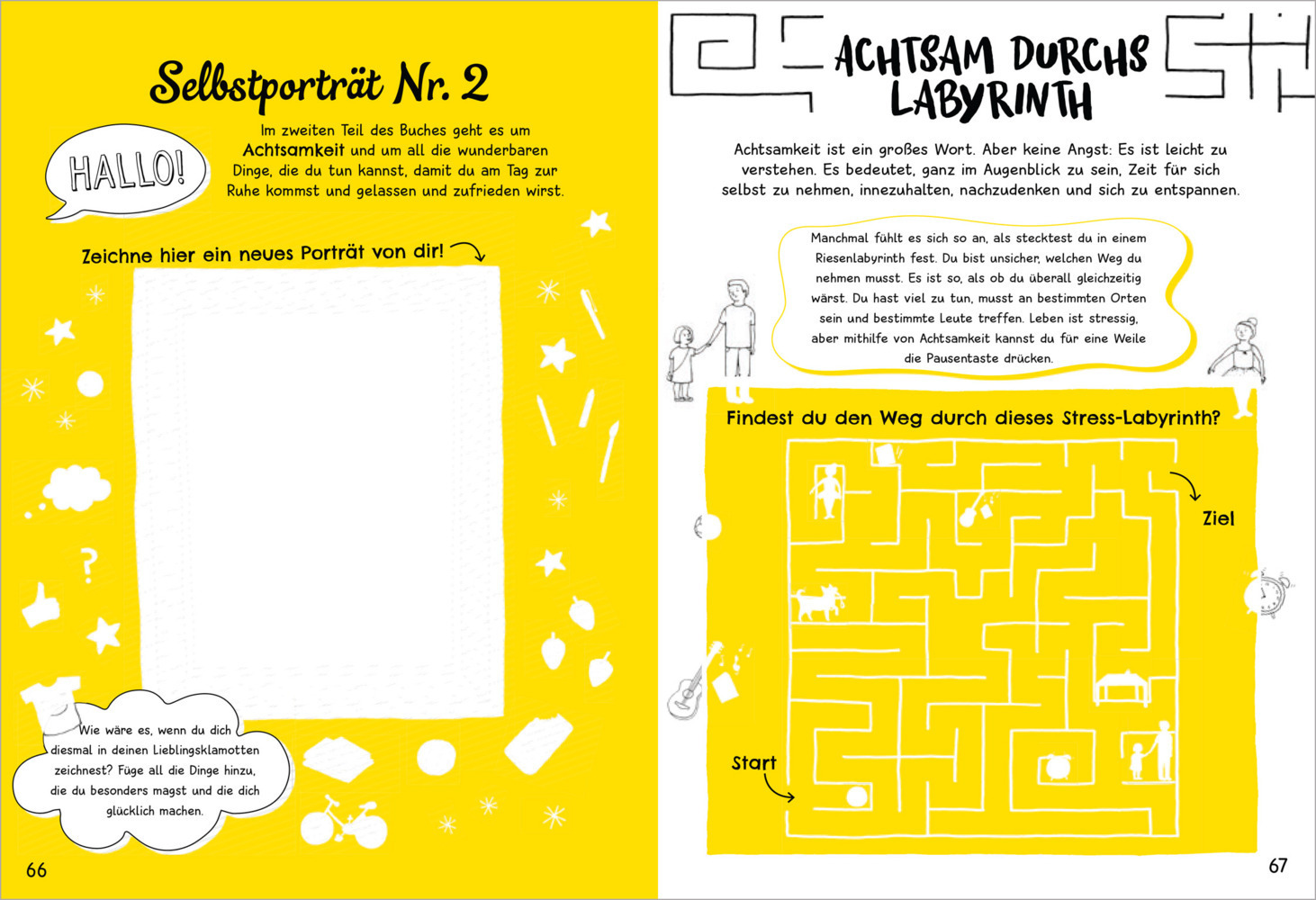 Selbstporträt Nr. 2

HALLO!

Im zweiten Teil des Buches geht es um Achtsamkeit und um all die wunderbaren Dinge, die du tun kannst, damit du am Tag zur Ruhe kommst und gelassen und zufrieden wirst.

Zeichne hier ein neues Porträt von dir!

?

Wie wäre es, wenn du dich diesmal in deinen Lieblingsklamotten zeichnest? Füge all die Dinge hinzu, die du besonders magst und die dich glücklich machen.

66

ACHTSAM DURCHS LABYRINTH

Achtsamkeit ist ein großes Wort. Aber keine Angst: Es ist leicht zu verstehen. Es bedeutet, ganz im Augenblick zu sein, Zeit für sich selbst zu nehmen, innezuhalten, nachzudenken und sich zu entspannen.

Manchmal fühlt es sich so an, als stecktest du in einem Riesenlabyrinth fest. Du bist unsicher, welchen Weg du nehmen musst. Es ist so, als ob du überall gleichzeitig wärst. Du hast viel zu tun, musst an bestimmten Orten sein und bestimmte Leute treffen. Leben ist stressig, aber mithilfe von Achtsamkeit kannst du für eine Weile die Pausentaste drücken.

Findest du den Weg durch dieses Stress-Labyrinth?

Ziel

Start

67