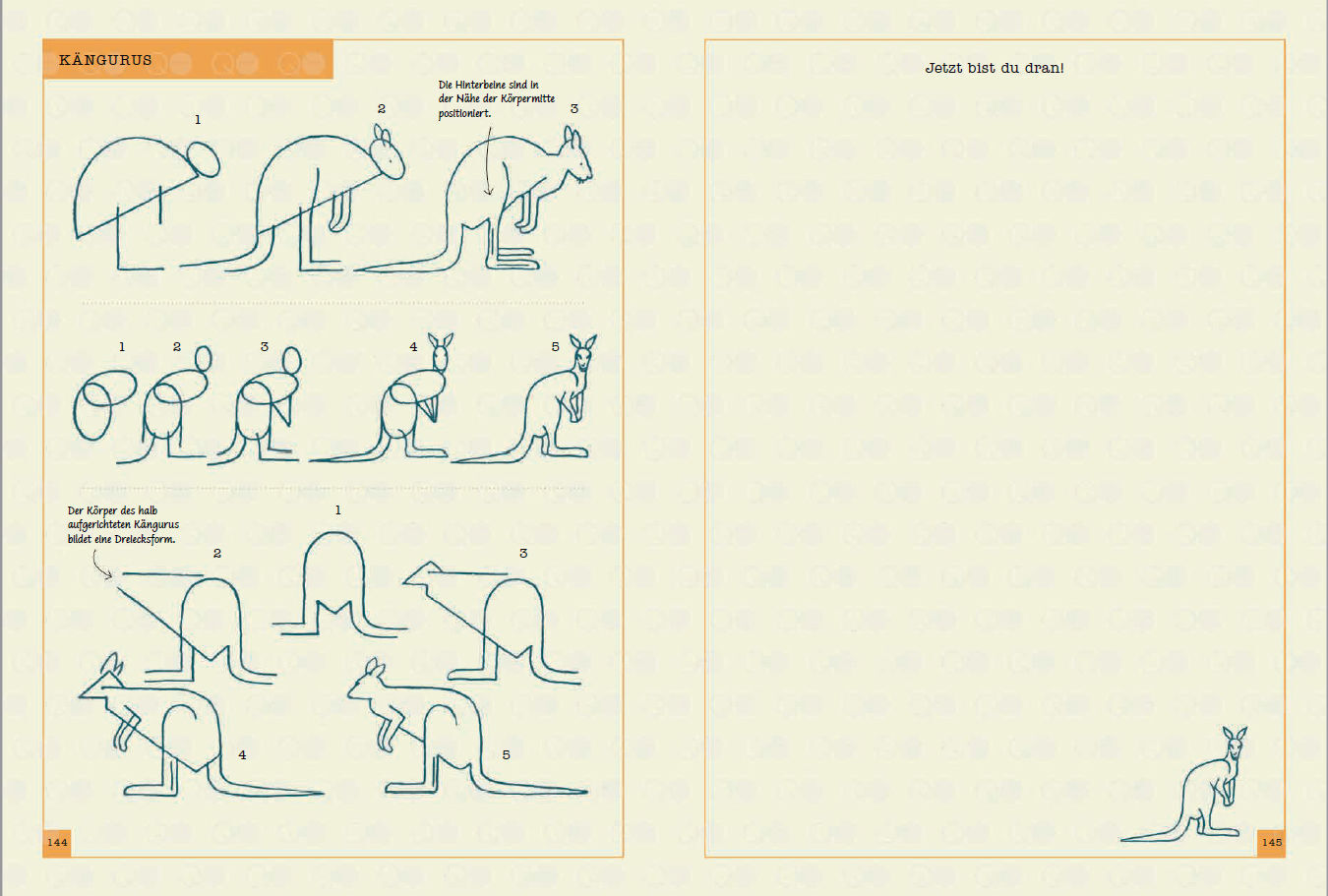 KÄNGURUS

1

2

Die Hinterbeine sind in der Nähe der Körpermitte positioniert.

3

1

2

3

4

5

Der Körper des halb aufgerichteten Kängurus bildet eine Dreiecksform.

1

2

3

4

5

144

Jetzt bist du dran!

145