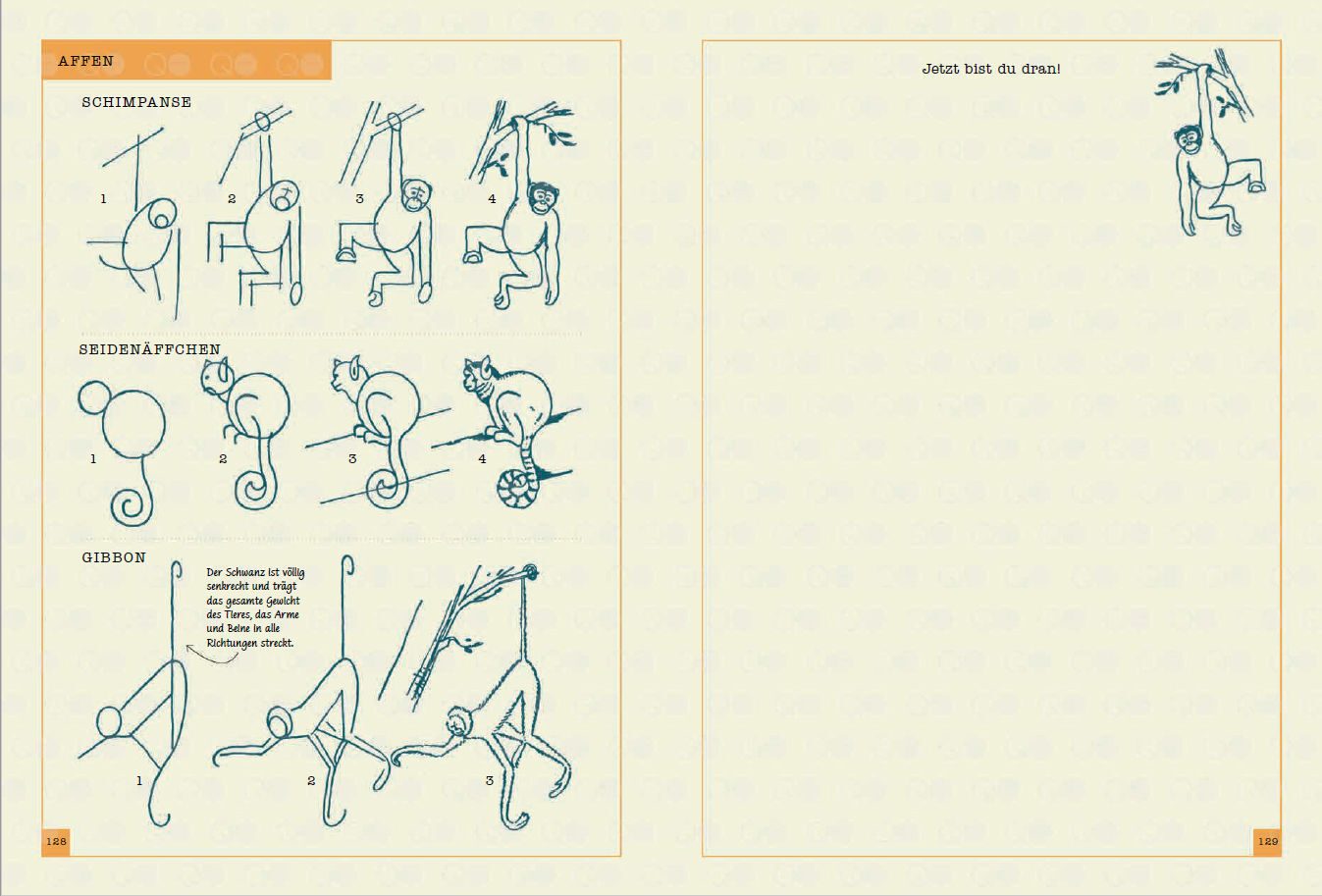 AFFEN

SCHIMPANSE

1

2

3

4

SEIDENÄFFCHEN

1

2

3

4

GIBBON

Der Schwanz ist völlig senkrecht und trägt das gesamte Gewicht des Tieres, das Arme und Beine in alle Richtungen streckt.

1

2

3

128

Jetzt bist du dran!

129