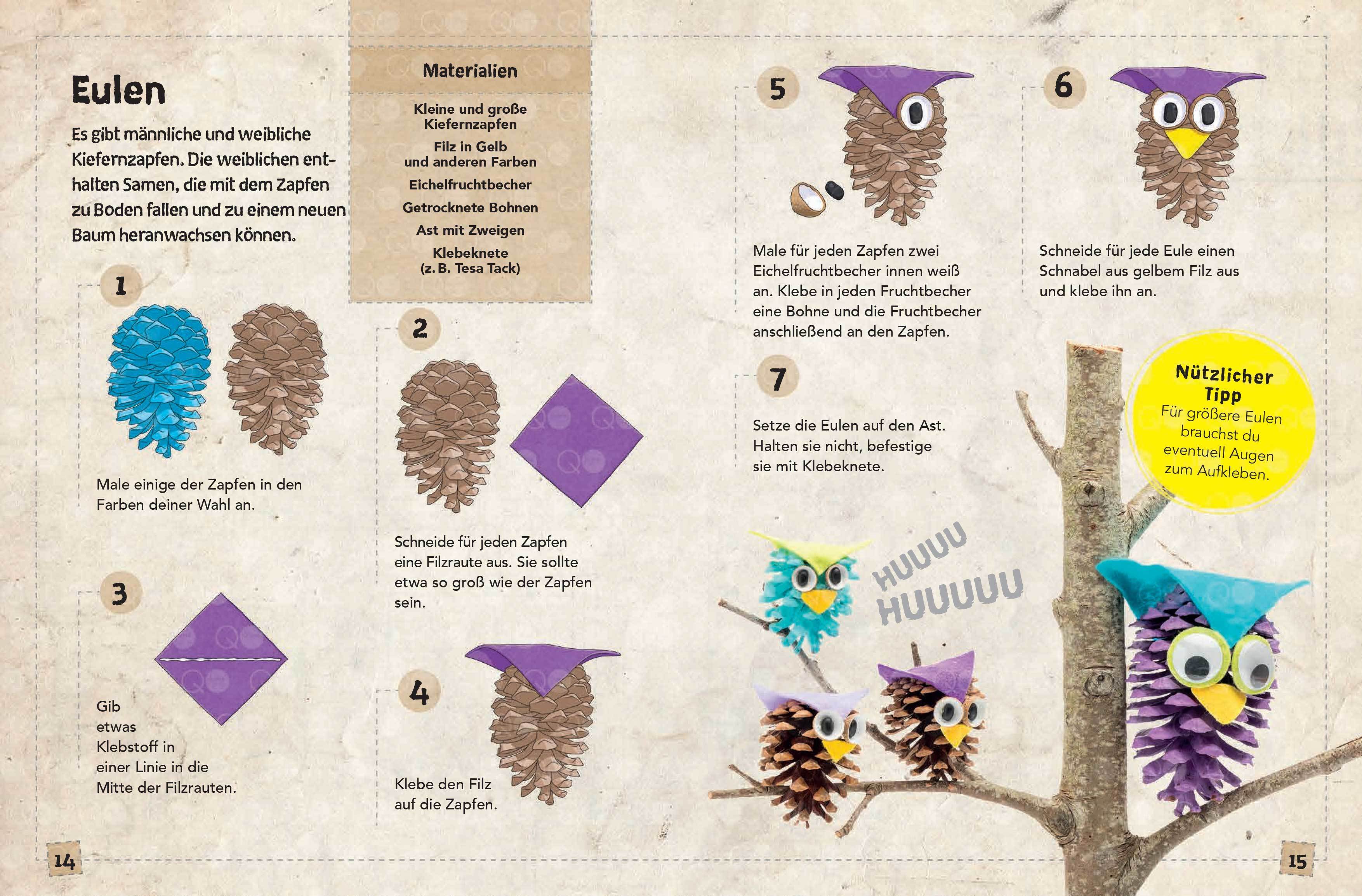 Eulen

Es gibt männliche und weibliche Kiefernzapfen. Die weiblichen enthalten Samen, die mit dem Zapfen zu Boden fallen und zu einem neuen Baum heranwachsen können.

Materialien

Kleine und große Kiefernzapfen

Filz in Gelb und anderen Farben

Eichelfruchtbecher

Getrocknete Bohnen

Ast mit Zweigen

Klebeknete (z. B. Tesa Tack)

1

Male einige der Zapfen in den Farben deiner Wahl an.

2

Schneide für jeden Zapfen eine Filzraute aus. Sie sollte etwa so groß wie der Zapfen sein.

3

Gib etwas Klebstoff in einer Linie in die Mitte der Filzrauten.

4

Klebe den Filz auf die Zapfen.

5

Male für jeden Zapfen zwei Eichelfruchtbecher innen weiß an. Klebe in jeden Fruchtbecher eine Bohne und die Fruchtbecher anschließend an den Zapfen.

6

Schneide für jede Eule einen Schnabel aus gelbem Filz aus und klebe ihn an.

7

Setze die Eulen auf den Ast. Halten sie nicht, befestige sie mit Klebeknete.

Nützlicher Tipp
Für größere Eulen brauchst du eventuell Augen zum Aufkleben.

HUUUU
HUUUUU

14

15