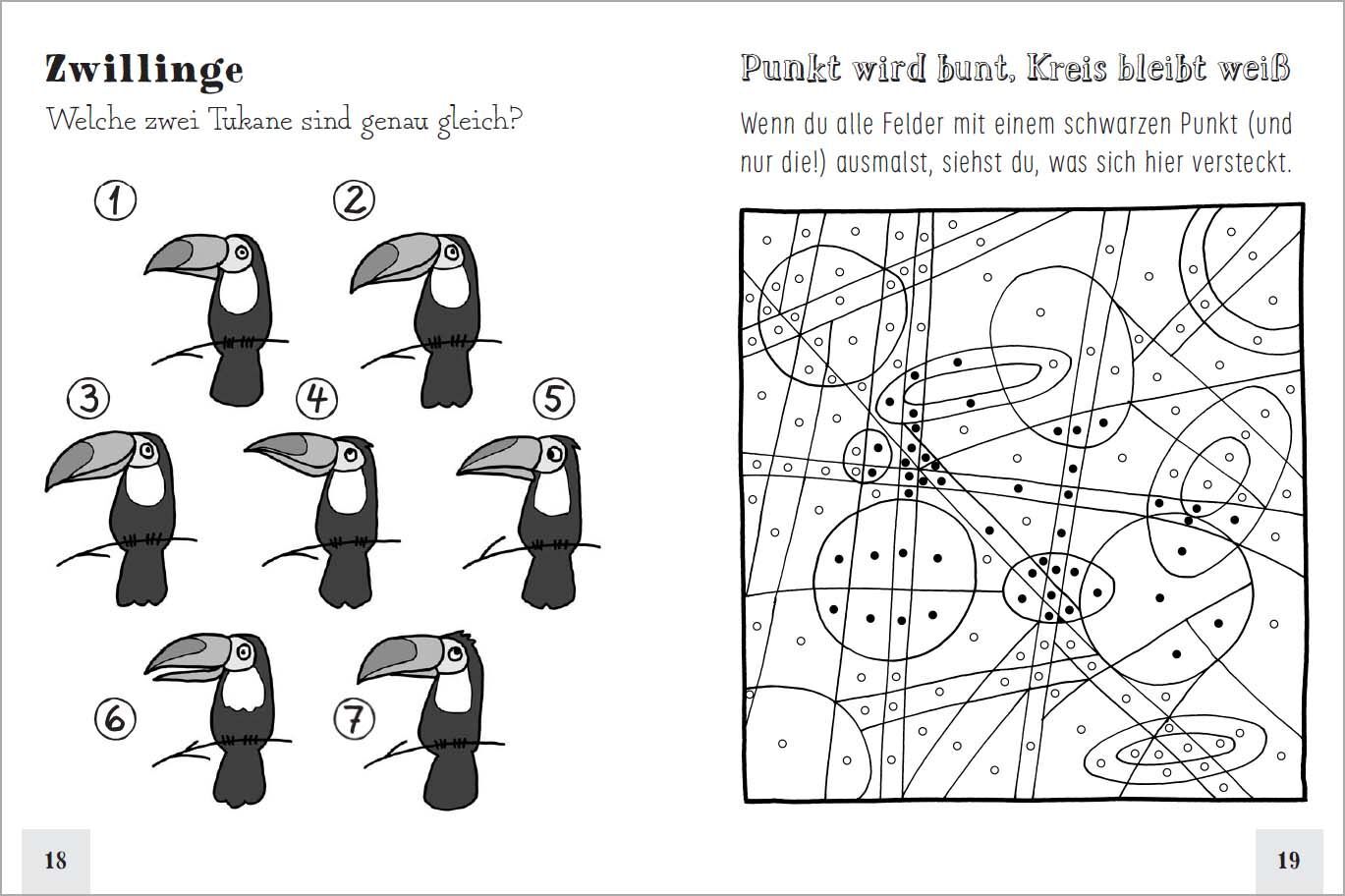 Zwillinge

Welche zwei Tukane sind genau gleich?

1

2

3

4

5

6

7

18

Punkt wird bunt, Kreis bleibt weiß

Wenn du alle Felder mit einem schwarzen Punkt (und nur die!) ausmalst, siehst du, was sich hier versteckt.

19