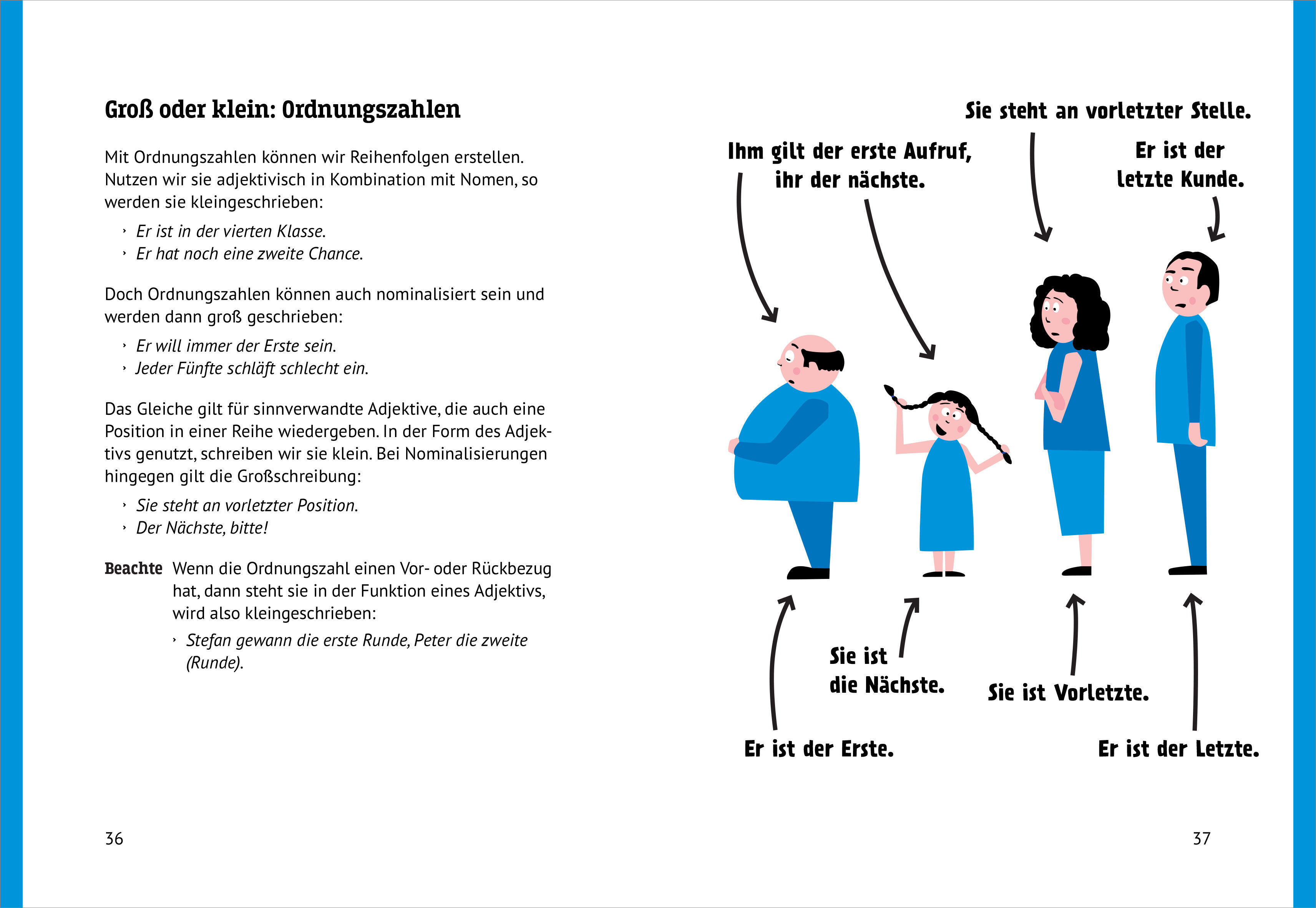 Groß oder klein: Ordnungszahlen

Mit Ordnungszahlen können wir Reihenfolgen erstellen. Nutzen wir sie adjektivisch in Kombination mit Nomen, so werden sie kleingeschrieben:

› Er ist in der vierten Klasse.
› Er hat noch eine zweite Chance.

Doch Ordnungszahlen können auch nominalisiert sein und werden dann groß geschrieben:

› Er will immer der Erste sein.
› Jeder Fünfte schläft schlecht ein.

Das Gleiche gilt für sinnverwandte Adjektive, die auch eine Position in einer Reihe wiedergeben. In der Form des Adjektivs genutzt, schreiben wir sie klein. Bei Nominalisierungen hingegen gilt die Großschreibung:

› Sie steht an vorletzter Position.
› Der Nächste, bitte!

Beachte Wenn die Ordnungszahl einen Vor- oder Rückbezug hat, dann steht sie in der Funktion eines Adjektivs, wird also kleingeschrieben:

› Stefan gewann die erste Runde, Peter die zweite (Runde).

36

Sie steht an vorletzter Stelle.

Ihm gilt der erste Aufruf, ihr der nächste.

Er ist der letzte Kunde.

Sie ist die Nächste.

Sie ist Vorletzte.

Er ist der Erste.

Er ist der Letzte.

37