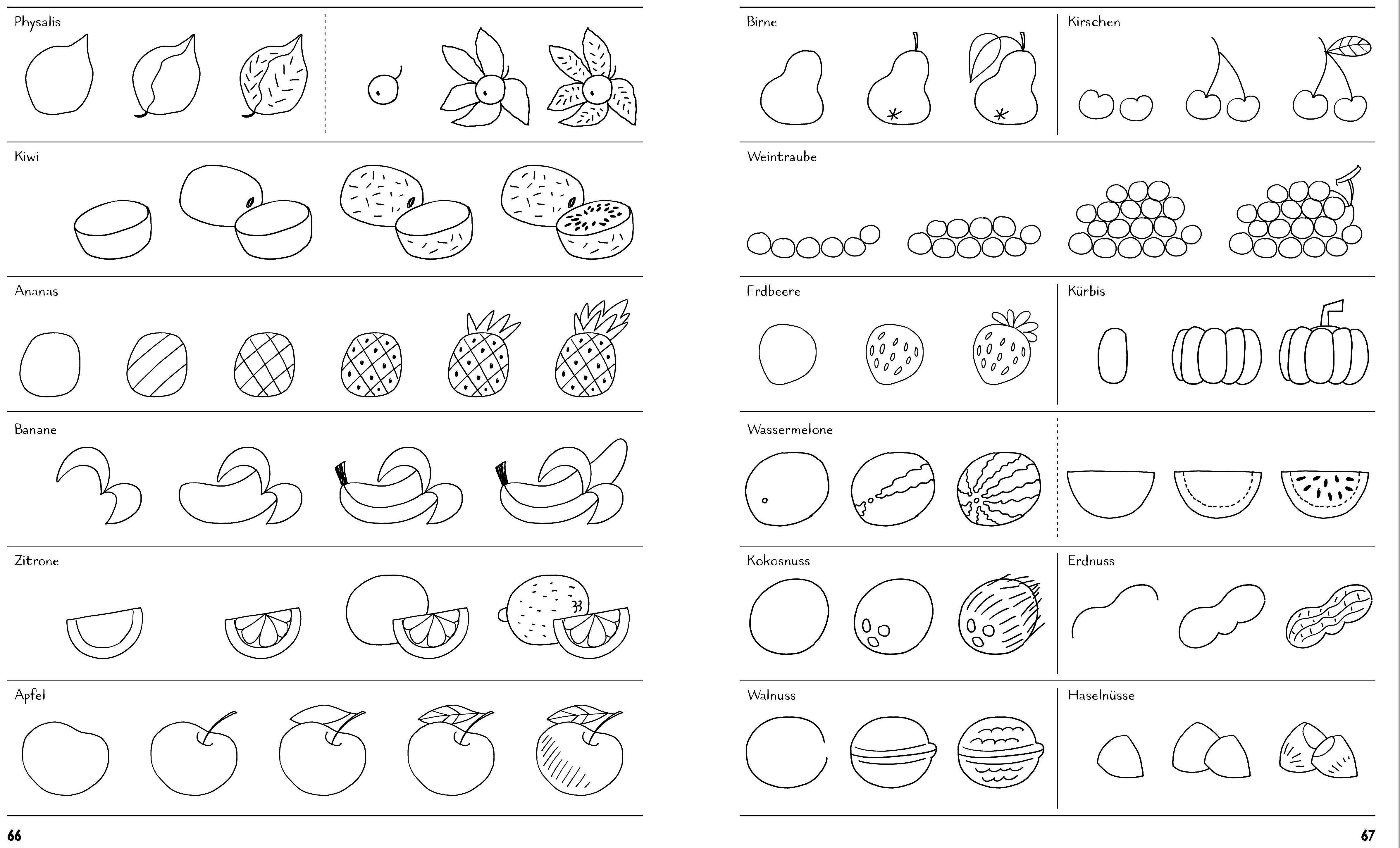 Physalis

Kiwi

Ananas

Banane

Zitrone

Apfel

66

Birne

Kirschen

Weintraube

Erdbeere

Kürbis

Wassermelone

Kokosnuss

Erdnuss

Walnuss

Haselnüsse

67