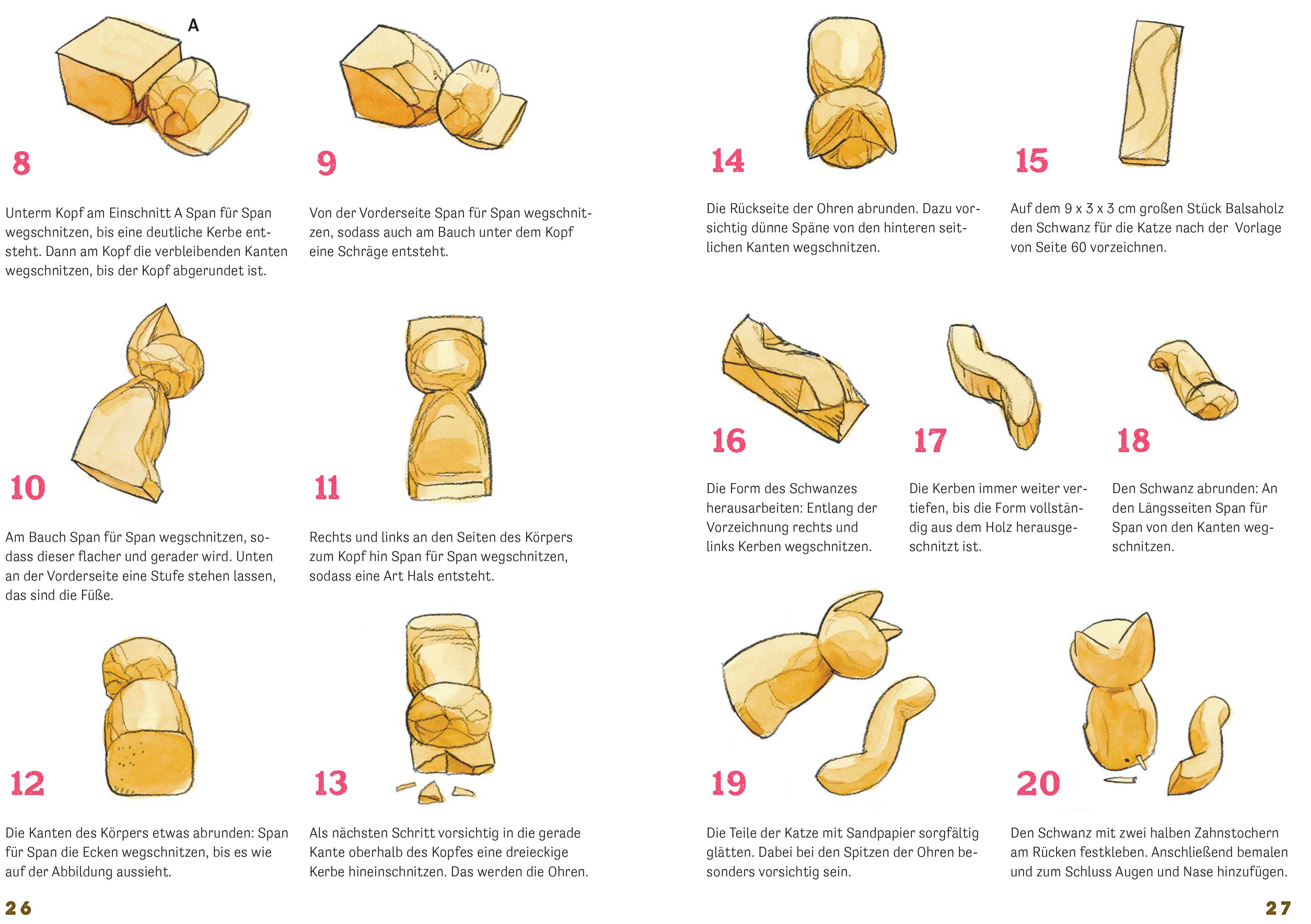 A

8

Unterm Kopf am Einschnitt A Span für Span wegschnitzen, bis eine deutliche Kerbe entsteht. Dann am Kopf die verbleibenden Kanten wegschnitzen, bis der Kopf abgerundet ist.

9

Von der Vorderseite Span für Span wegschnitzen, sodass auch am Bauch unter dem Kopf eine Schräge entsteht.

10

Am Bauch Span für Span wegschnitzen, sodass dieser flacher und gerader wird. Unten an der Vorderseite eine Stufe stehen lassen, das sind die Füße.

11

Rechts und links an den Seiten des Körpers zum Kopf hin Span für Span wegschnitzen, sodass eine Art Hals entsteht.

12

Die Kanten des Körpers etwas abrunden: Span für Span die Ecken wegschnitzen, bis es wie auf der Abbildung aussieht.

13

Als nächsten Schritt vorsichtig in die gerade Kante oberhalb des Kopfes eine dreieckige Kerbe hineinschnitzen. Das werden die Ohren.

26

14

Die Rückseite der Ohren abrunden. Dazu vorsichtig dünne Späne von den hinteren seitlichen Kanten wegschnitzen.

15

Auf dem 9 x 3 x 3 cm großen Stück Balsaholz den Schwanz für die Katze nach der Vorlage von Seite 60 vorzeichnen.

16

Die Form des Schwanzes herausarbeiten: Entlang der Vorzeichnung rechts und links Kerben wegschnitzen.

17

Die Kerben immer weiter vertiefen, bis die Form vollständig aus dem Holz herausgeschnitzt ist.

18

Den Schwanz abrunden: An den Längsseiten Span für Span von den Kanten wegschnitzen.

19

Die Teile der Katze mit Sandpapier sorgfältig glätten. Dabei bei den Spitzen der Ohren besonders vorsichtig sein.

20

Den Schwanz mit zwei halben Zahnstochern am Rücken festkleben. Anschließend bemalen und zum Schluss Augen und Nase hinzufügen.

27