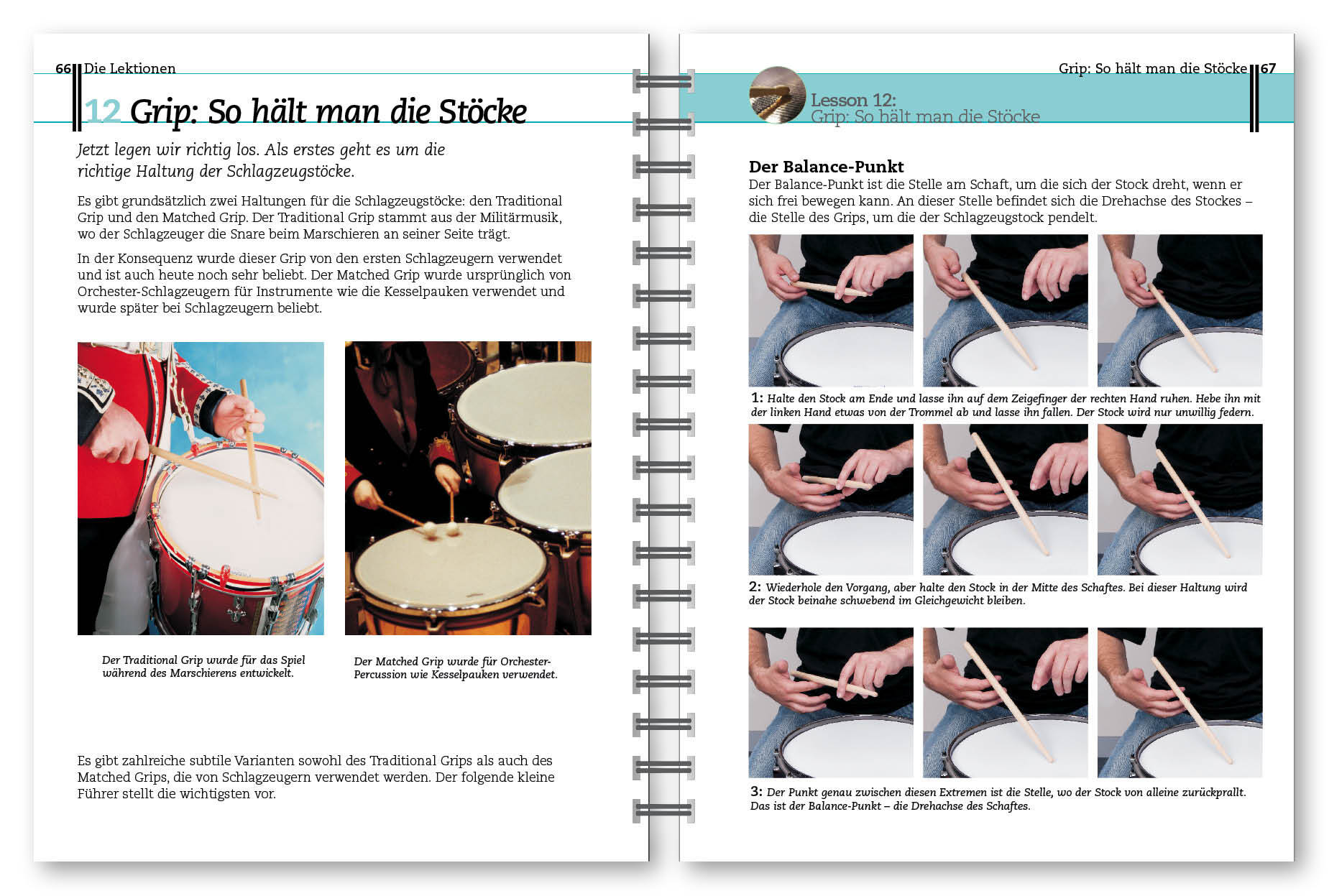 66 Die Lektionen

12 Grip: So hält man die Stöcke

Jetzt legen wir richtig los. Als erstes geht es um die richtige Haltung der Schlagzeugstöcke.

Es gibt grundsätzlich zwei Haltungen für die Schlagzeugstöcke: den Traditional Grip und den Matched Grip. Der Traditional Grip stammt aus der Militärmusik, wo der Schlagzeuger die Snare beim Marschieren an seiner Seite trägt.

In der Konsequenz wurde dieser Grip von den ersten Schlagzeugern verwendet und ist auch heute noch sehr beliebt. Der Matched Grip wurde ursprünglich von Orchester-Schlagzeugern für Instrumente wie die Kesselpauken verwendet und wurde später bei Schlagzeugern beliebt.

Der Traditional Grip wurde für das Spiel während des Marschierens entwickelt.

Der Matched Grip wurde für Orchester-Percussion wie Kesselpauken verwendet.

Es gibt zahlreiche subtile Varianten sowohl des Traditional Grips als auch des Matched Grips, die von Schlagzeugern verwendet werden. Der folgende kleine Führer stellt die wichtigsten vor.

Grip: So hält man die Stöcke 67

Lesson 12:
Grip: So hält man die Stöcke

Der Balance-Punkt
Der Balance-Punkt ist die Stelle am Schaft, um die sich der Stock dreht, wenn er sich frei bewegen kann. An dieser Stelle befindet sich die Drehachse des Stockes – die Stelle des Grips, um die der Schlagzeugstock pendelt.

1: Halte den Stock am Ende und lasse ihn auf dem Zeigefinger der rechten Hand ruhen. Hebe ihn mit der linken Hand etwas von der Trommel ab und lasse ihn fallen. Der Stock wird nur unwillig federn.

2: Wiederhole den Vorgang, aber halte den Stock in der Mitte des Schaftes. Bei dieser Haltung wird der Stock beinahe schwebend im Gleichgewicht bleiben.

3: Der Punkt genau zwischen diesen Extremen ist die Stelle, wo der Stock von alleine zurückprallt. Das ist der Balance-Punkt – die Drehachse des Schaftes.