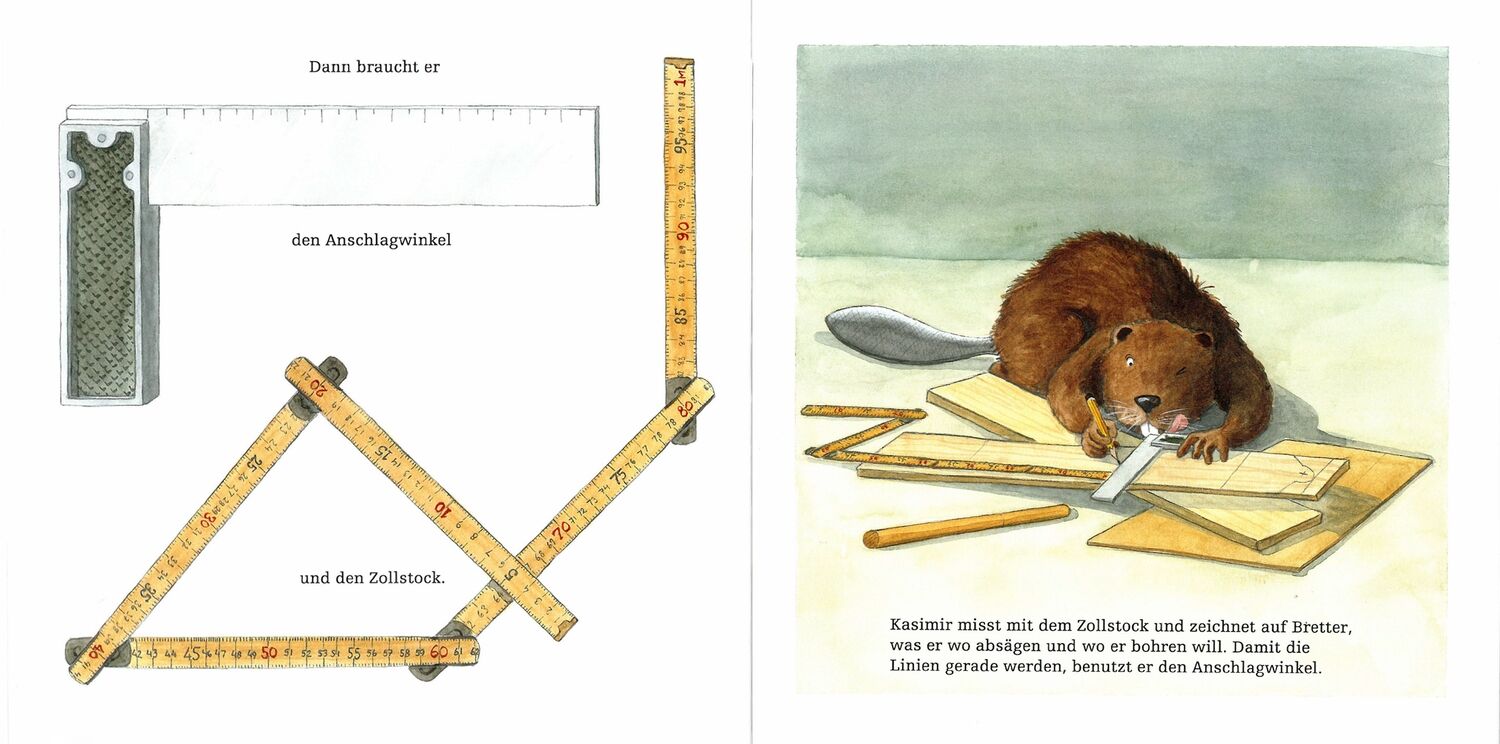 Dann braucht er

den Anschlagwinkel

und den Zollstock.

Kasimir misst mit dem Zollstock und zeichnet auf Bretter, was er wo absägen und wo er bohren will. Damit die Linien gerade werden, benutzt er den Anschlagwinkel.