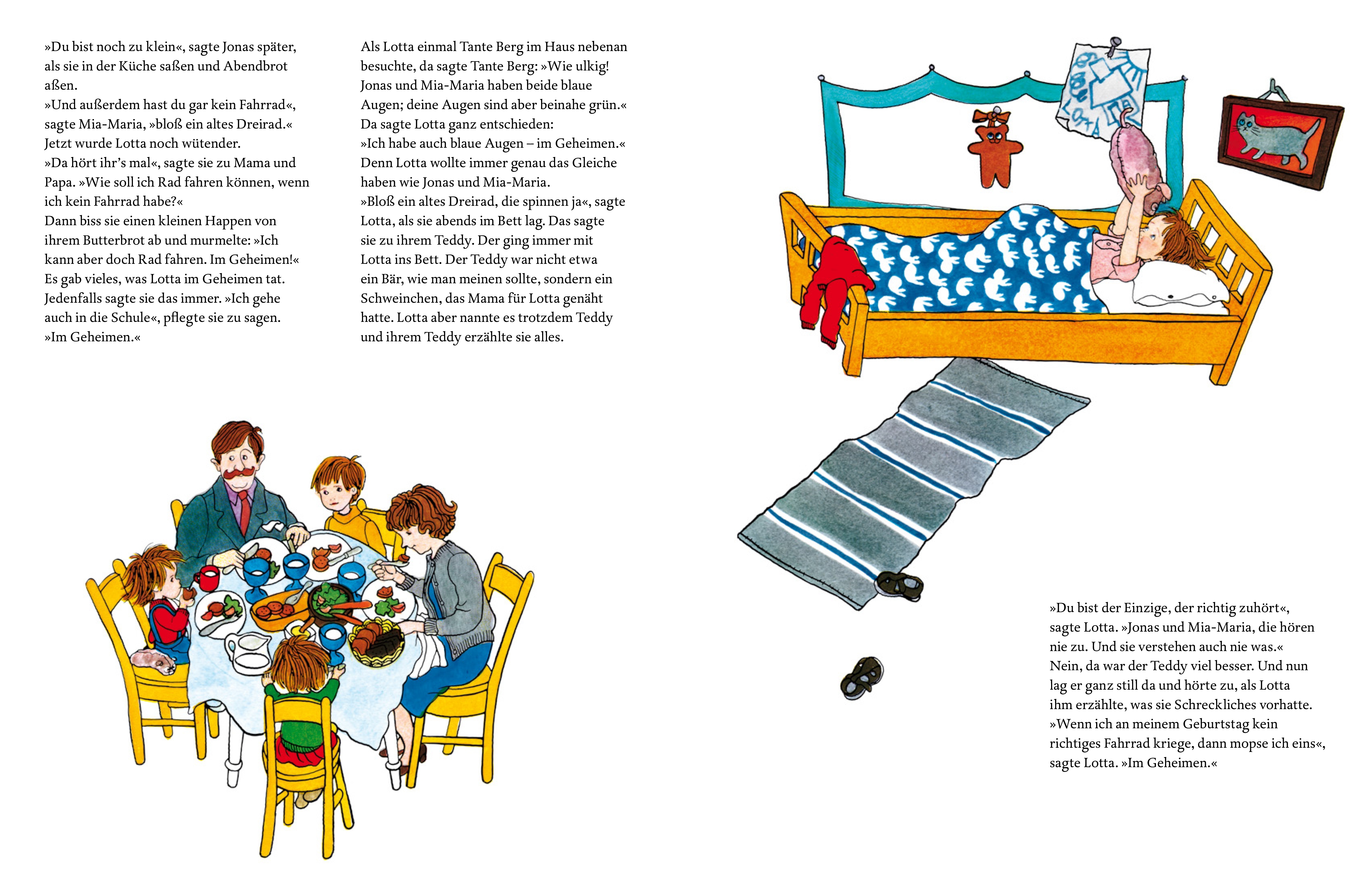 »Du bist noch zu klein«, sagte Jonas später, als sie in der Küche saßen und Abendbrot aßen.
»Und außerdem hast du gar kein Fahrrad«, sagte Mia-Maria, »bloß ein altes Dreirad.«
Jetzt wurde Lotta noch wütender.
»Da hört ihr's mal«, sagte sie zu Mama und Papa. »Wie soll ich Rad fahren können, wenn ich kein Fahrrad habe?«
Dann biss sie einen kleinen Happen von ihrem Butterbrot ab und murmelte: »Ich kann aber doch Rad fahren. Im Geheimen!«
Es gab vieles, was Lotta im Geheimen tat. Jedenfalls sagte sie das immer. »Ich gehe auch in die Schule«, pflegte sie zu sagen. »Im Geheimen.«

Als Lotta einmal Tante Berg im Haus nebenan besuchte, da sagte Tante Berg: »Wie ulkig! Jonas und Mia-Maria haben beide blaue Augen; deine Augen sind aber beinahe grün.«
Da sagte Lotta ganz entschieden:
»Ich habe auch blaue Augen – im Geheimen.«
Denn Lotta wollte immer genau das Gleiche haben wie Jonas und Mia-Maria.
»Bloß ein altes Dreirad, die spinnen ja«, sagte Lotta, als sie abends im Bett lag. Das sagte sie zu ihrem Teddy. Der ging immer mit Lotta ins Bett. Der Teddy war nicht etwa ein Bär, wie man meinen sollte, sondern ein Schweinchen, das Mama für Lotta genäht hatte. Lotta aber nannte es trotzdem Teddy und ihrem Teddy erzählte sie alles.

LOTTA

»Du bist der Einzige, der richtig zuhört«, sagte Lotta. »Jonas und Mia-Maria, die hören nie zu. Und sie verstehen auch nie was.«
Nein, da war der Teddy viel besser. Und nun lag er ganz still da und hörte zu, als Lotta ihm erzählte, was sie Schreckliches vorhatte.
»Wenn ich an meinem Geburtstag kein richtiges Fahrrad kriege, dann mopse ich eins«, sagte Lotta. »Im Geheimen.«