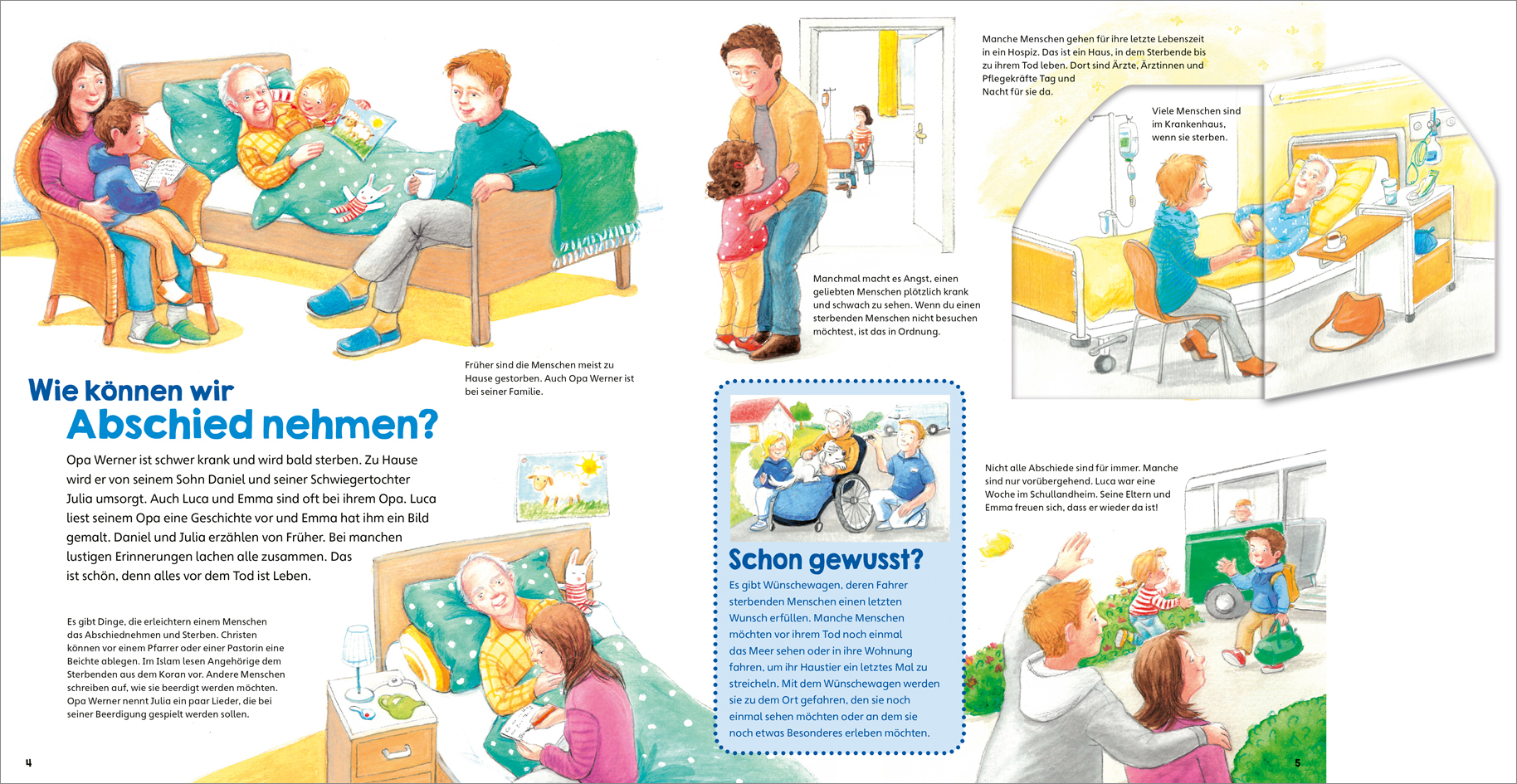 Wie können wir
Abschied nehmen?

Opa Werner ist schwer krank und wird bald sterben. Zu Hause wird er von seinem Sohn Daniel und seiner Schwiegertochter Julia umsorgt. Auch Luca und Emma sind oft bei ihrem Opa. Luca liest seinem Opa eine Geschichte vor und Emma hat ihm ein Bild gemalt. Daniel und Julia erzählen von Früher. Bei manchen lustigen Erinnerungen lachen alle zusammen. Das ist schön, denn alles vor dem Tod ist Leben.

Früher sind die Menschen meist zu Hause gestorben. Auch Opa Werner ist bei seiner Familie.

Es gibt Dinge, die erleichtern einem Menschen das Abschiednehmen und Sterben. Christen können vor einem Pfarrer oder einer Pastorin eine Beichte ablegen. Im Islam lesen Angehörige dem Sterbenden aus dem Koran vor. Andere Menschen schreiben auf, wie sie beerdigt werden möchten. Opa Werner nennt Julia ein paar Lieder, die bei seiner Beerdigung gespielt werden sollen.

4

Manchmal macht es Angst, einen geliebten Menschen plötzlich krank und schwach zu sehen. Wenn du einen sterbenden Menschen nicht besuchen möchtest, ist das in Ordnung.

Manche Menschen gehen für ihre letzte Lebenszeit in ein Hospiz. Das ist ein Haus, in dem Sterbende bis zu ihrem Tod leben. Dort sind Ärzte, Ärztinnen und Pflegekräfte Tag und Nacht für sie da.

Viele Menschen sind im Krankenhaus, wenn sie sterben.

Schon gewusst?
Es gibt Wünschewagen, deren Fahrer sterbenden Menschen einen letzten Wunsch erfüllen. Manche Menschen möchten vor ihrem Tod noch einmal das Meer sehen oder in ihre Wohnung fahren, um ihr Haustier ein letztes Mal zu streicheln. Mit dem Wünschewagen werden sie zu dem Ort gefahren, den sie noch einmal sehen möchten oder an dem sie noch etwas Besonderes erleben möchten.

Nicht alle Abschiede sind für immer. Manche sind nur vorübergehend. Luca war eine Woche im Schullandheim. Seine Eltern und Emma freuen sich, dass er wieder da ist!

5