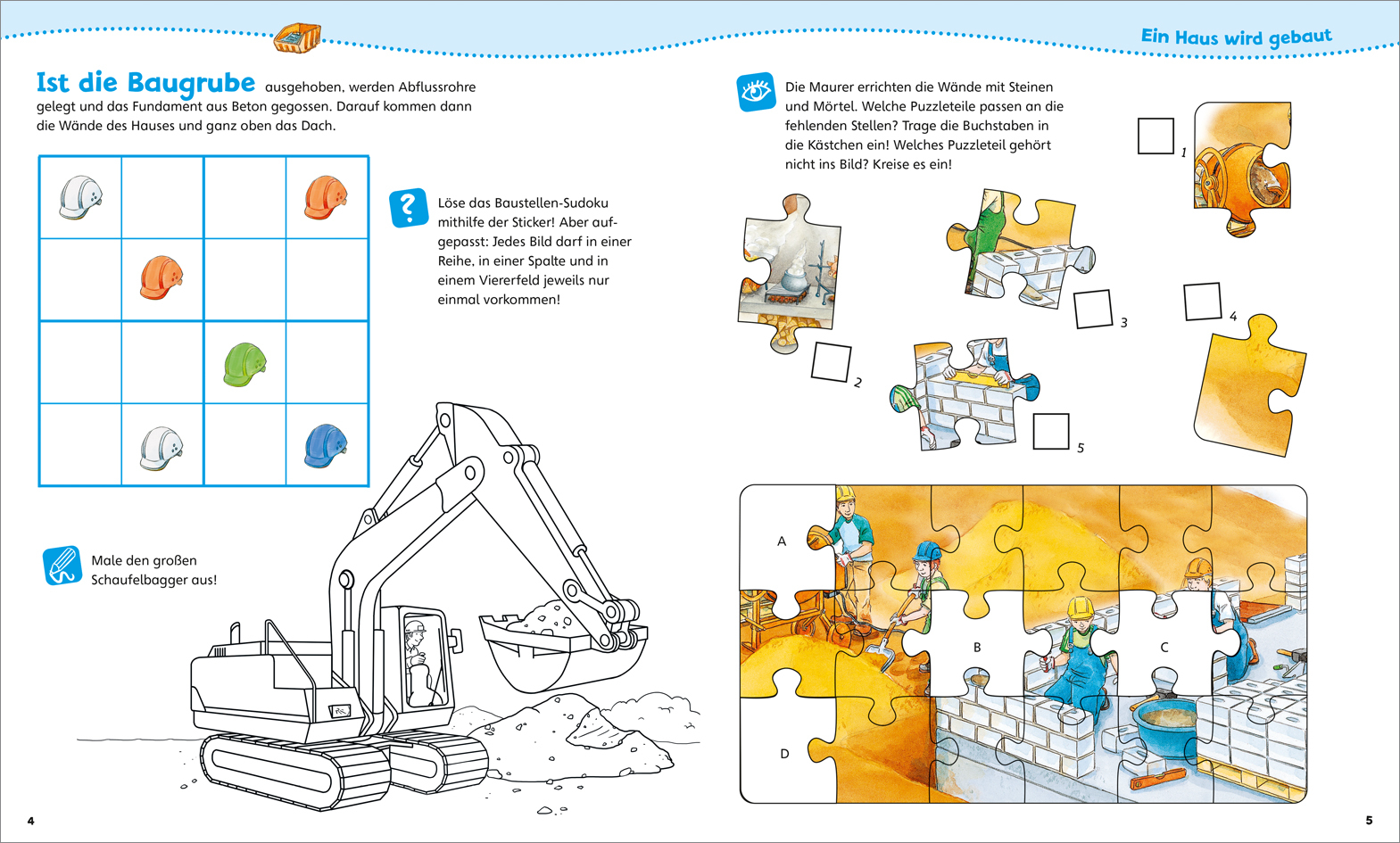 Ein Haus wird gebaut

Ist die Baugrube ausgehoben, werden Abflussrohre gelegt und das Fundament aus Beton gegossen. Darauf kommen dann die Wände des Hauses und ganz oben das Dach.

Löse das Baustellen-Sudoku mithilfe der Sticker! Aber aufgepasst: Jedes Bild darf in einer Reihe, in einer Spalte und in einem Viererfeld jeweils nur einmal vorkommen!

Male den großen Schaufelbagger aus!

Die Maurer errichten die Wände mit Steinen und Mörtel. Welche Puzzleteile passen an die fehlenden Stellen? Trage die Buchstaben in die Kästchen ein! Welches Puzzleteil gehört nicht ins Bild? Kreise es ein!

1

2

3

4

5

A

B

C

D

4

5