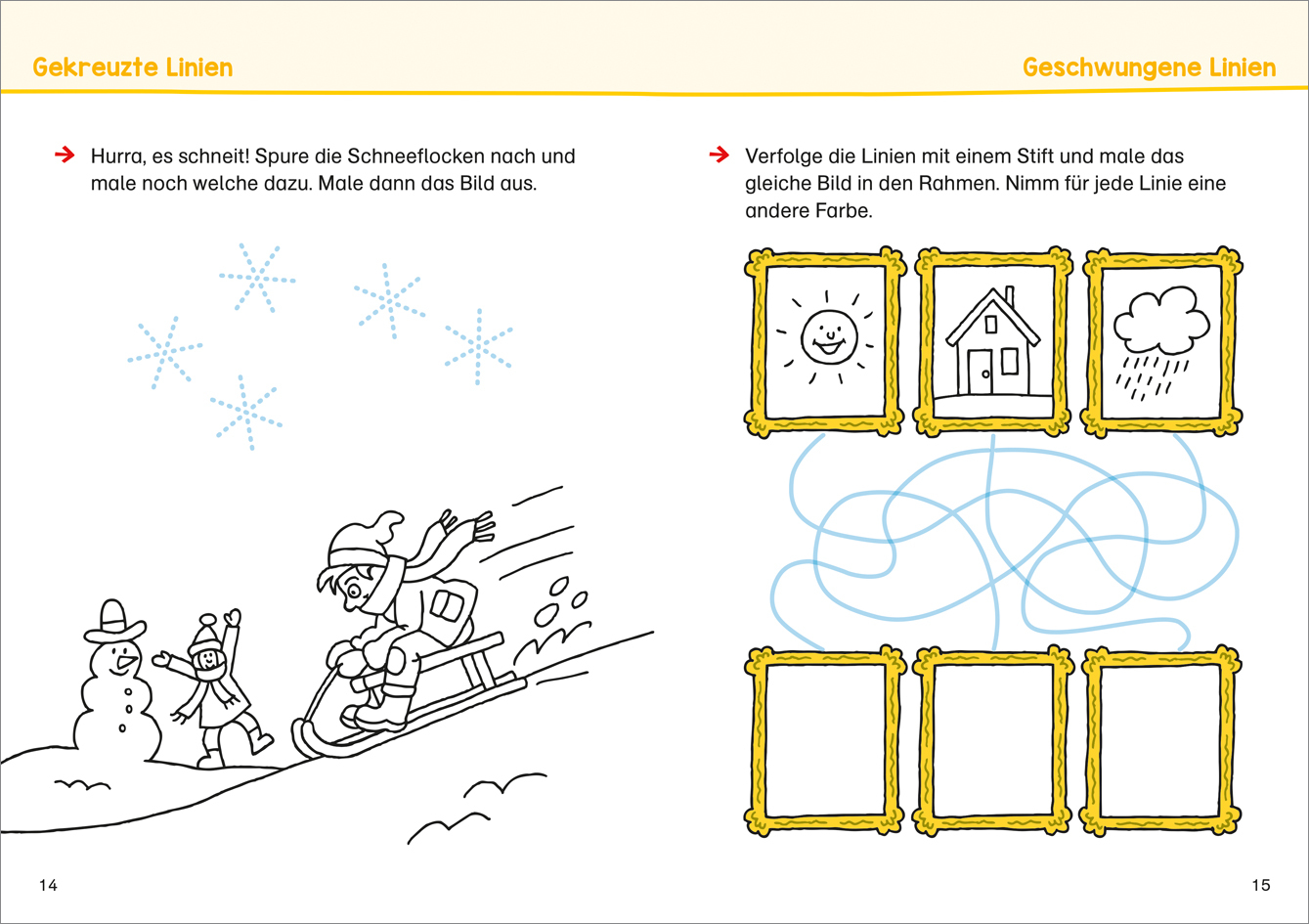 Gekreuzte Linien

→ Hurra, es schneit! Spure die Schneeflocken nach und male noch welche dazu. Male dann das Bild aus.

14

Geschwungene Linien

→ Verfolge die Linien mit einem Stift und male das gleiche Bild in den Rahmen. Nimm für jede Linie eine andere Farbe.

15