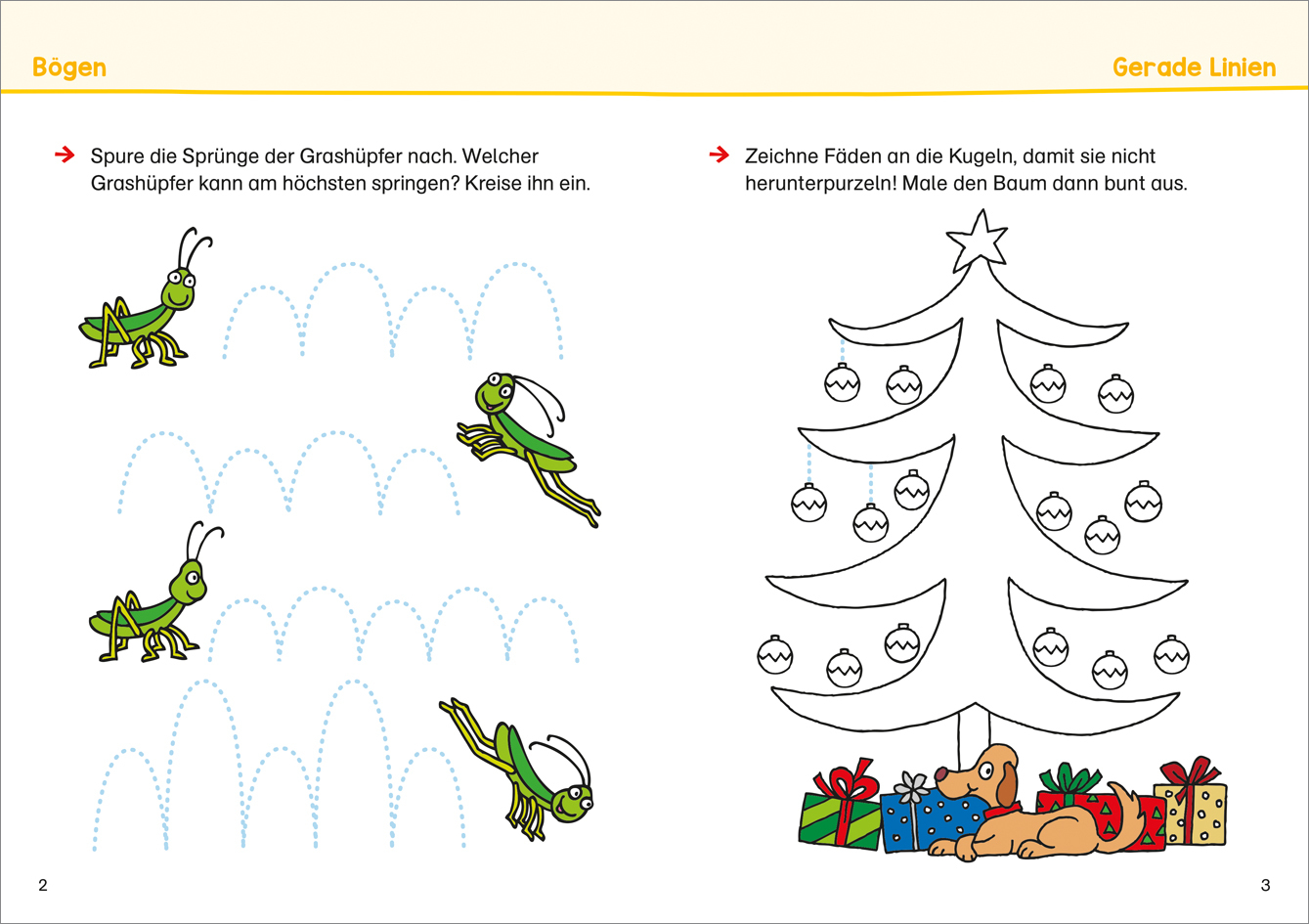 Bögen

Spure die Sprünge der Grashüpfer nach. Welcher Grashüpfer kann am höchsten springen? Kreise ihn ein.

2

Gerade Linien

Zeichne Fäden an die Kugeln, damit sie nicht herunterpurzeln! Male den Baum dann bunt aus.

3