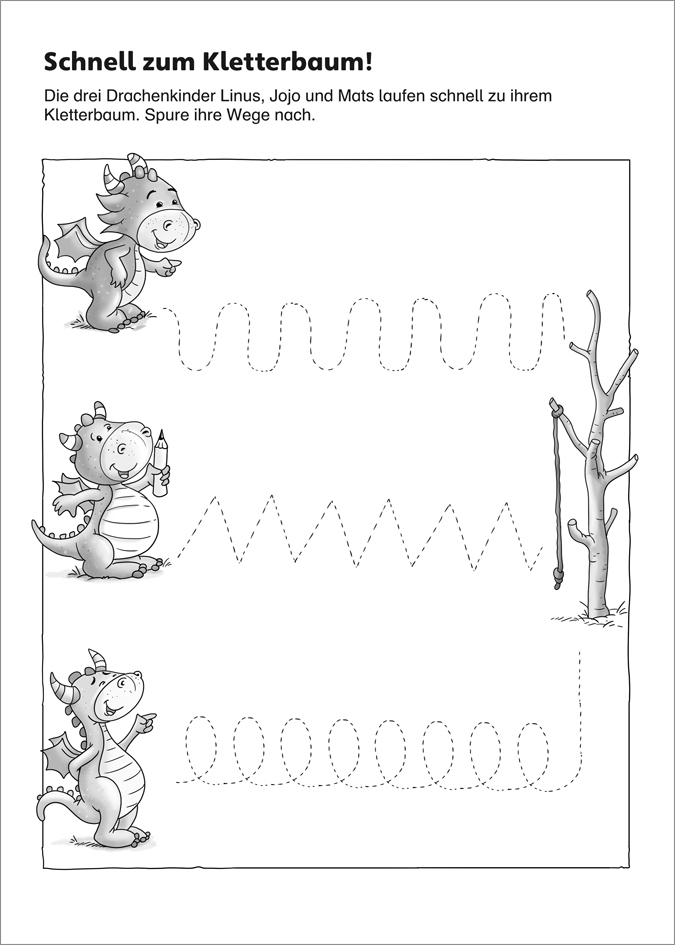 Schnell zum Kletterbaum!

Die drei Drachenkinder Linus, Jojo und Mats laufen schnell zu ihrem Kletterbaum. Spure ihre Wege nach.