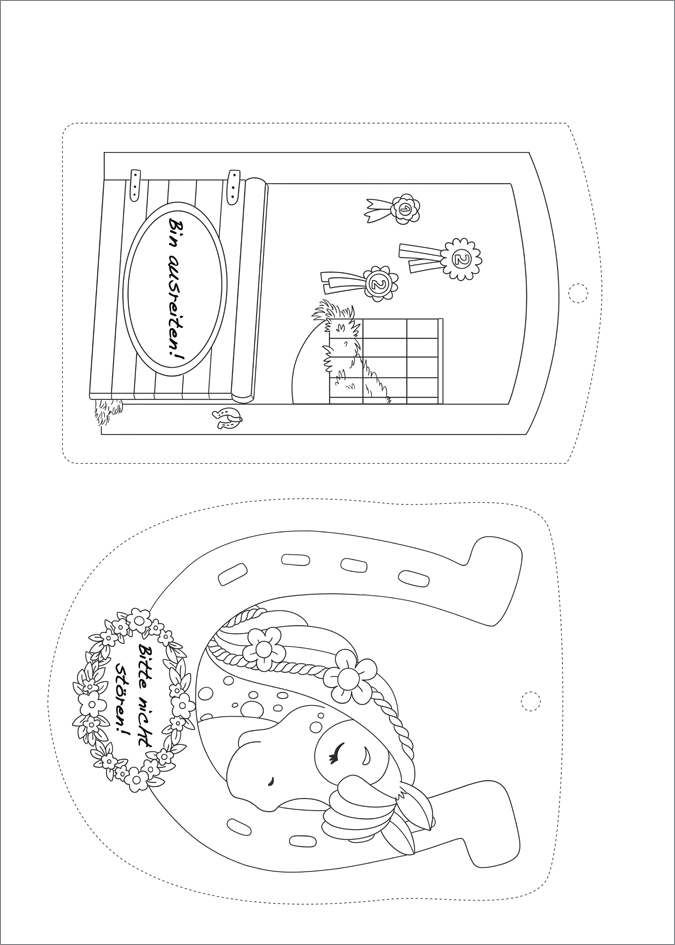 Bin ausreiten!

1

2

2

Bitte nicht stören!