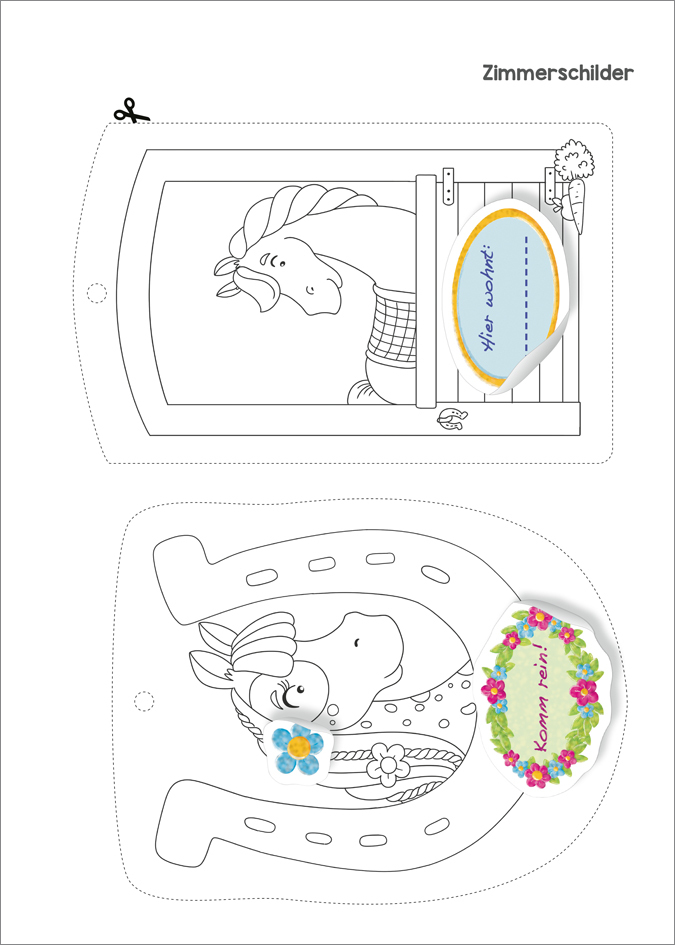 Zimmerschilder

Hier wohnt:

Komm rein!