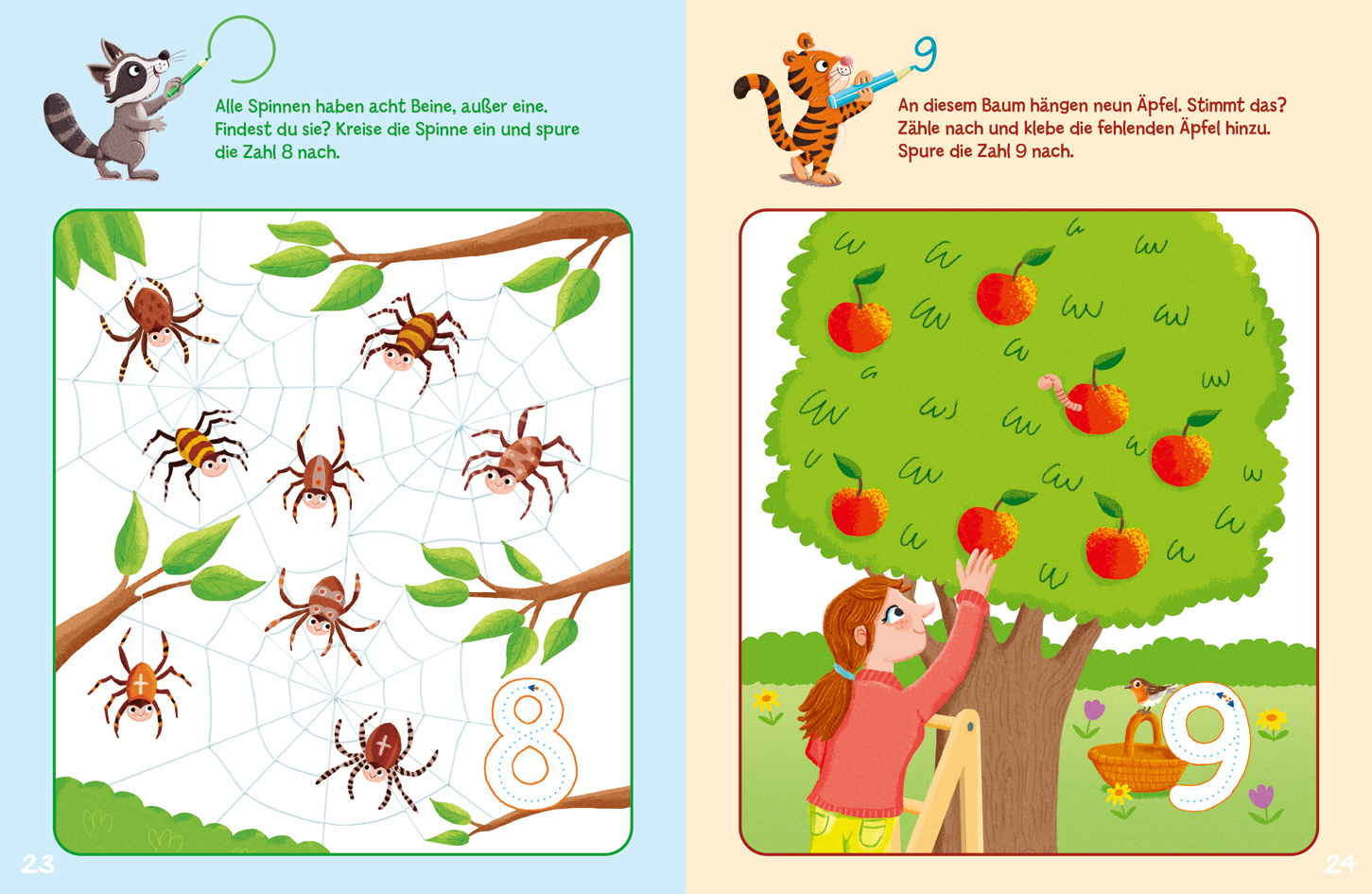 Alle Spinnen haben acht Beine, außer eine. Findest du sie? Kreise die Spinne ein und spure die Zahl 8 nach.

8

23

9

An diesem Baum hängen neun Äpfel. Stimmt das? Zähle nach und klebe die fehlenden Äpfel hinzu. Spure die Zahl 9 nach.

9

24